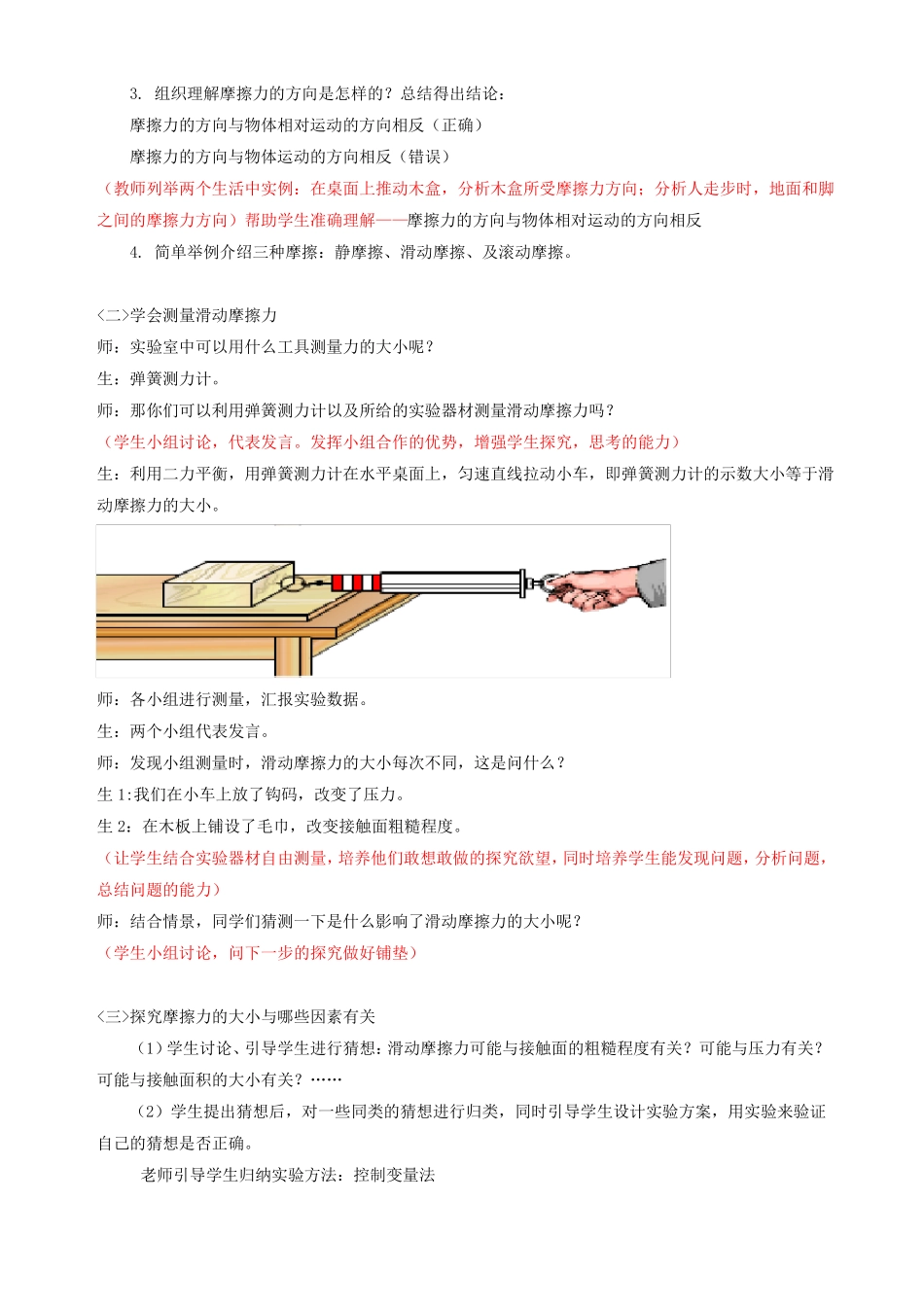 3. 组织理解摩擦力的方向是怎样的？总结得出结论：

摩擦力的方向与物体相对运动的方向相反（正确）

摩擦力的方向与物体运动的方向相反（错误）

（教师列举两个生活中实例：在桌面上推动木盒，分析木盒所受摩擦力方向；分析人走步时，地面和脚之间的摩擦力方向）帮助学生准确理解——摩擦力的方向与物体相对运动的方向相反

4. 简单举例介绍三种摩擦：静摩擦、滑动摩擦、及滚动摩擦。

<二>学会测量滑动摩擦力

师：实验室中可以用什么工具测量力的大小呢？

生：弹簧测力计。

师：那你们可以利用弹簧测力计以及所给的实验器材测量滑动摩擦力吗？

（学生小组讨论，代表发言。发挥小组合作的优势，增强学生探究，思考的能力）

生：利用二力平衡，用弹簧测力计在水平桌面上，匀速直线拉动小车，即弹簧测力计的示数大小等于滑动摩擦力的大小。

师：各小组进行测量，汇报实验数据。

生：两个小组代表发言。

师：发现小组测量时，滑动摩擦力的大小每次不同，这是问什么？

生 1:我们在小车上放了钩码，改变了压力。

生 2：在木板上铺设了毛巾，改变接触面粗糙程度。

（让学生结合实验器材自由测量，培养他们敢想敢做的探究欲望，同时培养学生能发现问题，分析问题，总结问题的能力）

师：结合情景，同学们猜测一下是什么影响了滑动摩擦力的大小呢？

（学生小组讨论，向下一步的探究做好铺垫）

<三>探究摩擦力的大小与哪些因素有关

（1）学生讨论、引导学生进行猜想：滑动摩擦力可能与接触面的粗糙程度有关？可能与压力有关？可能与接触面积的大小有关？……

（2）学生提出猜想后，对一些同类的猜想进行归类，同时引导学生设计实验方案，用实验来验证自己的猜想是否正确。

老师引导学生归纳实验方法：控制变量法