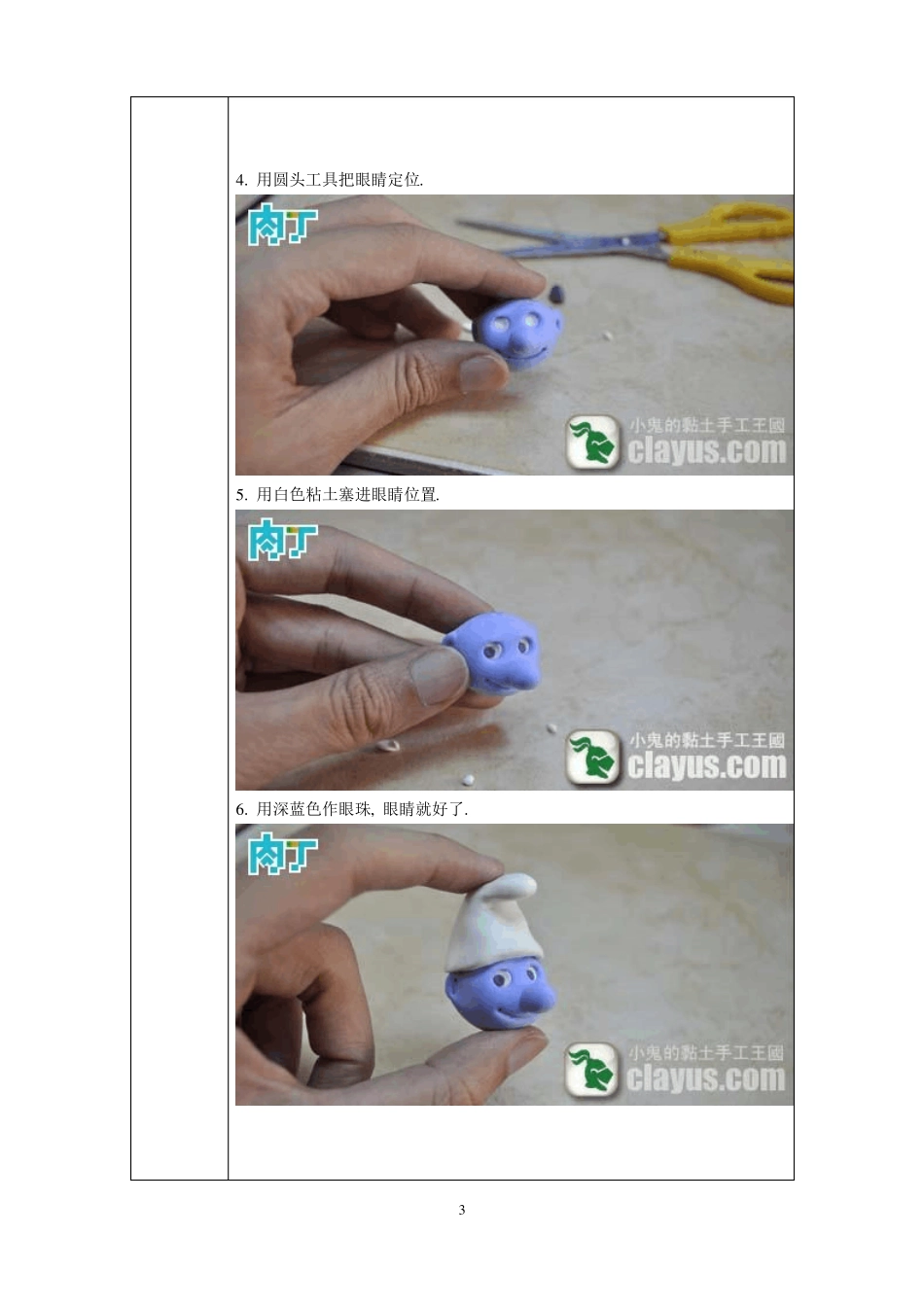 4. 用圆头工具把眼睛定位.

肉丁

小鬼的黏土手工王國
clayus.com

5. 用白色粘土塞进眼睛位置.

肉丁

小鬼的黏土手工王國
clayus.com

6. 用深蓝色作眼珠, 眼睛就好了.

肉丁

小鬼的黏土手工王國
clayus.com

3