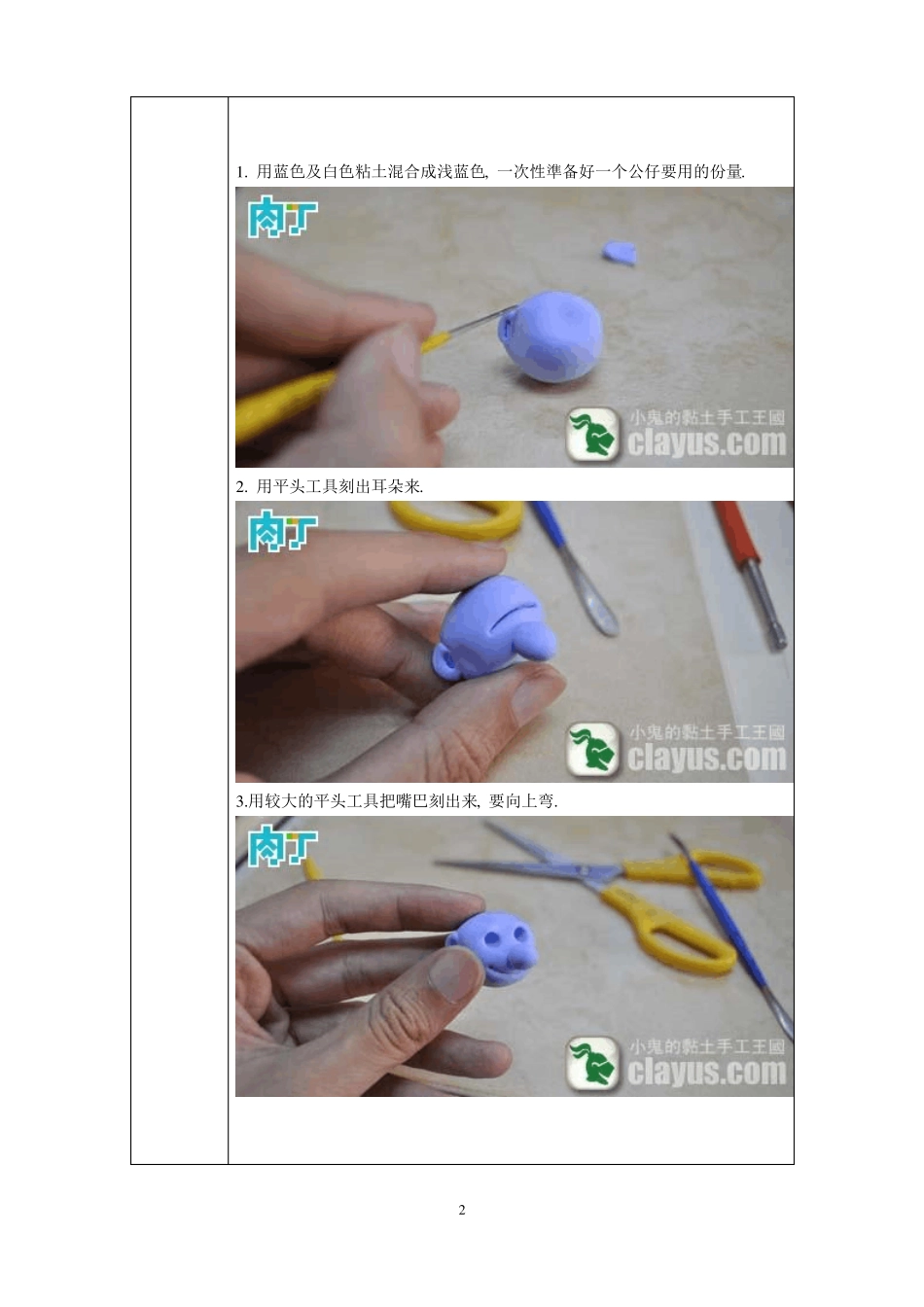 1. 用蓝色及白色粘土混合成浅蓝色, 一次性準备好一个公仔要用的份量.

肉丁

小鬼的黏土手工王國
clayus.com

2. 用平头工具刻出耳朵来.

肉丁

小鬼的黏土手工王國
clayus.com

3.用较大的平头工具把嘴巴刻出来, 要向上弯.

肉丁

小鬼的黏土手工王國
clayus.com

2