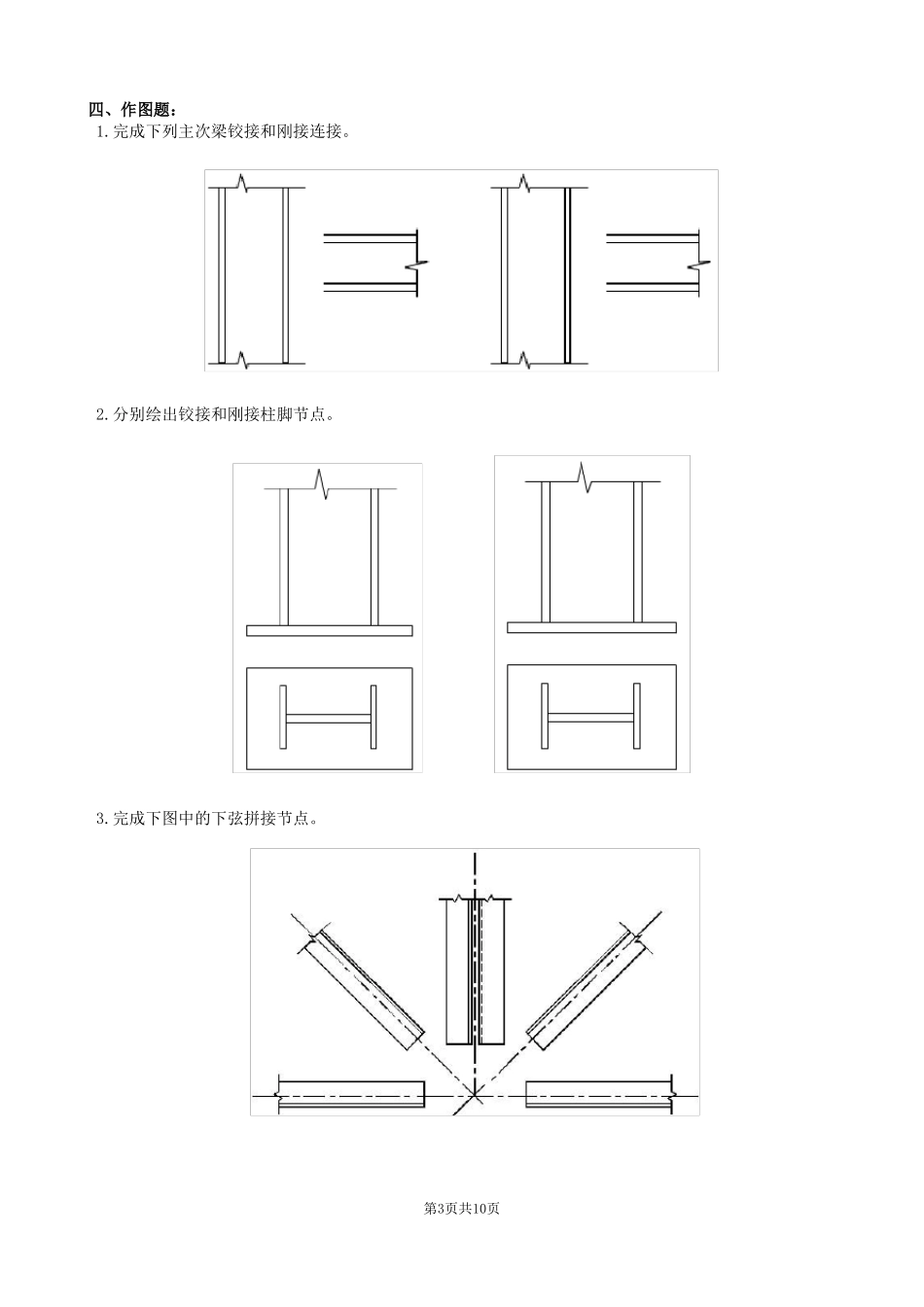 四、作图题：

1.完成下列主次梁铰接和刚接连接。

2.分别绘出铰接和刚接柱脚节点。

3.完成下图中的下弦拼接节点。

第3页共10页