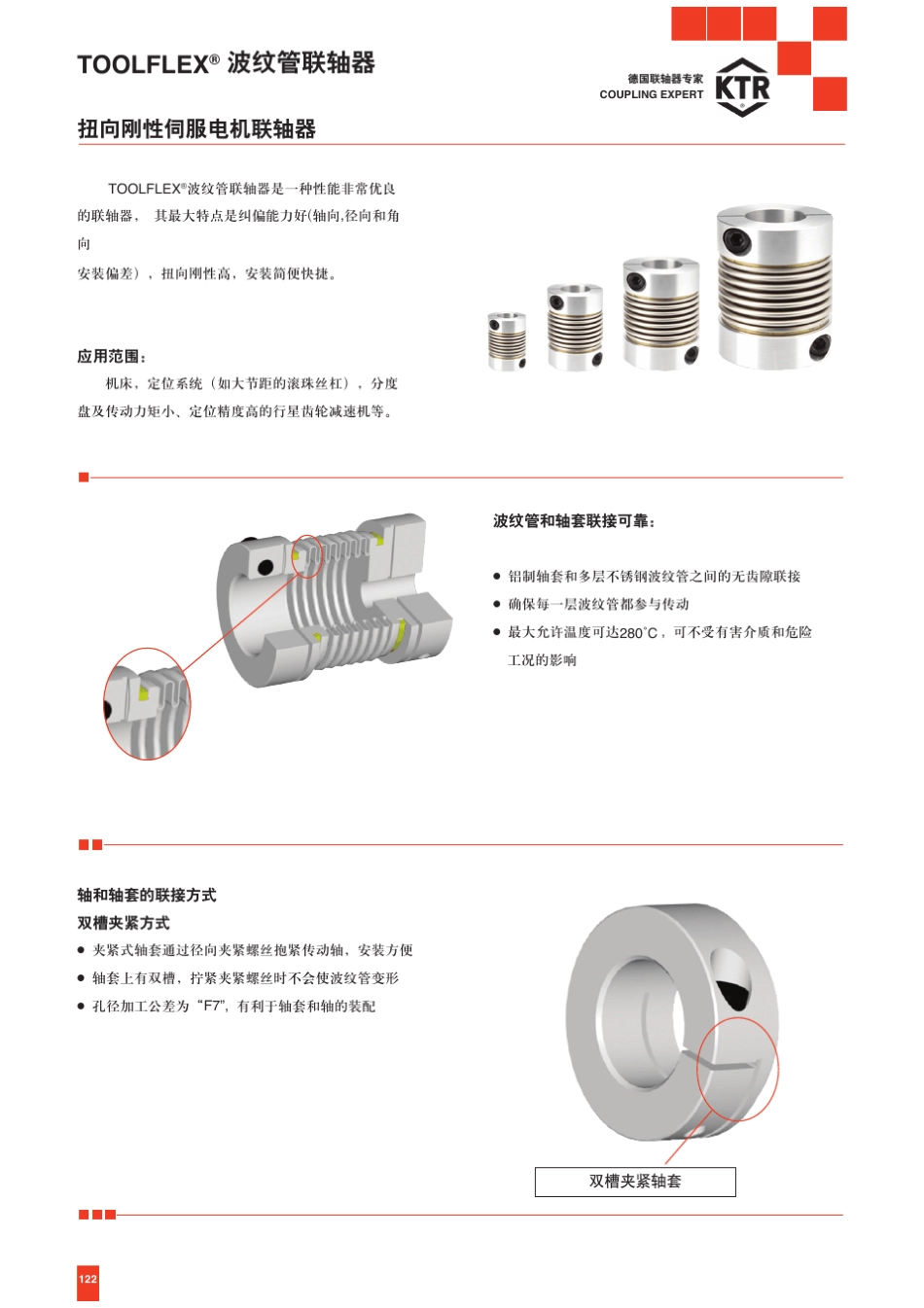 TOOLFLEX® 波纹管联轴器

德国联轴器专家
COUPLING EXPERT
KTR

扭向刚性伺服电机联轴器

TOOLFLEX®波纹管联轴器是一种性能非常优良的联轴器， 其最大特点是纠偏能力好(轴向,径向和角向
安装偏差），扭向刚性高，安装简便快捷。

应用范围：
机床，定位系统（如大节距的滚珠丝杠），分度盘及传动力矩小、定位精度高的行星齿轮减速机等。

波纹管和轴套联接可靠：

● 铝制轴套和多层不锈钢波纹管之间的无齿隙联接
● 确保每一层波纹管都参与传动
● 最大允许温度可达280°C，可不受有害介质和危险工况的影响

轴和轴套的联接方式
双槽夹紧方式
● 夹紧式轴套通过径向夹紧螺丝抱紧传动轴，安装方便
● 轴套上有双槽，拧紧夹紧螺丝时不会使波纹管变形
● 孔径加工公差为“F7”，有利于轴套和轴的装配

双槽夹紧轴套

122