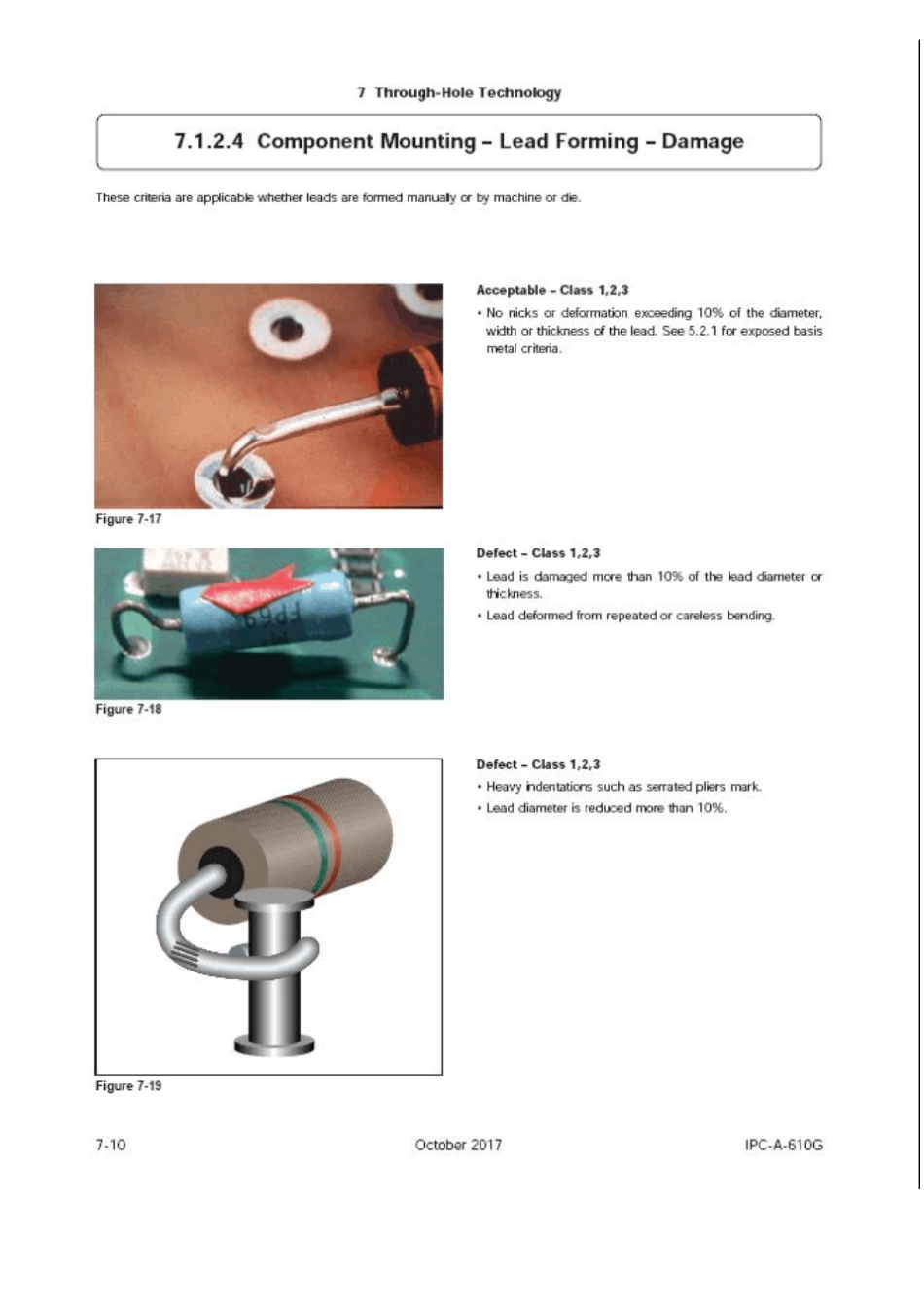 7 Through-Hole Technology

7.1.2.4 Component Mounting – Lead Forming – Damage

These criteria are applicable whether leads are formed manually or by machine or die.

Figure 7-17

Acceptable – Class 1,2,3

• No nicks or deformation exceeding 10% of the diameter, width or thickness of the lead. See 5.2.1 for exposed basis metal criteria.

Figure 7-18

Defect – Class 1,2,3

• Lead is damaged more than 10% of the lead diameter or thickness.

• Lead deformed from repeated or careless bending.

Figure 7-19

Defect – Class 1,2,3

• Heavy indentations such as serrated pliers mark.

• Lead diameter is reduced more than 10%.

7-10 October 2017 IPC-A-610G