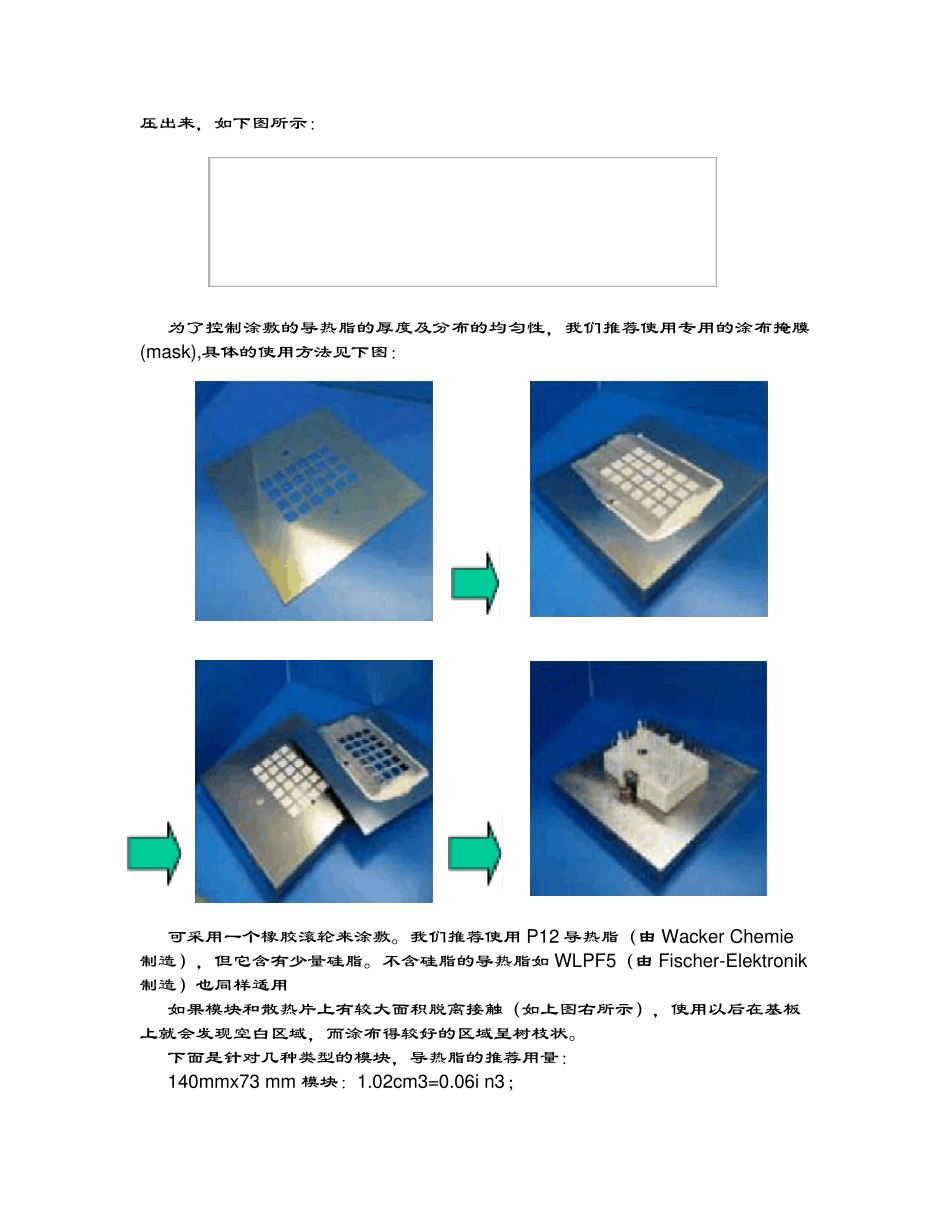 压出来，如下图所示：

为了控制涂敷的导热脂的厚度及分布的均匀性，我们推荐使用专用的涂布掩膜(mask),具体的使用方法见下图：

可采用一个橡胶滚轮来涂敷。我们推荐使用 P12 导热脂（由 Wacker Chemie 制造），但它含有少量硅脂。不含硅脂的导热脂如 WLPF5（由 Fischer-Elektronik 制造）也同样适用

如果模块和散热片上有较大面积脱离接触（如上图右所示），使用以后在基板上就会发现空白区域，而涂布得较好的区域呈树枝状。

下面是针对几种类型的模块，导热脂的推荐用量：

140mmx73 mm 模块：1.02cm3=0.06i n3；