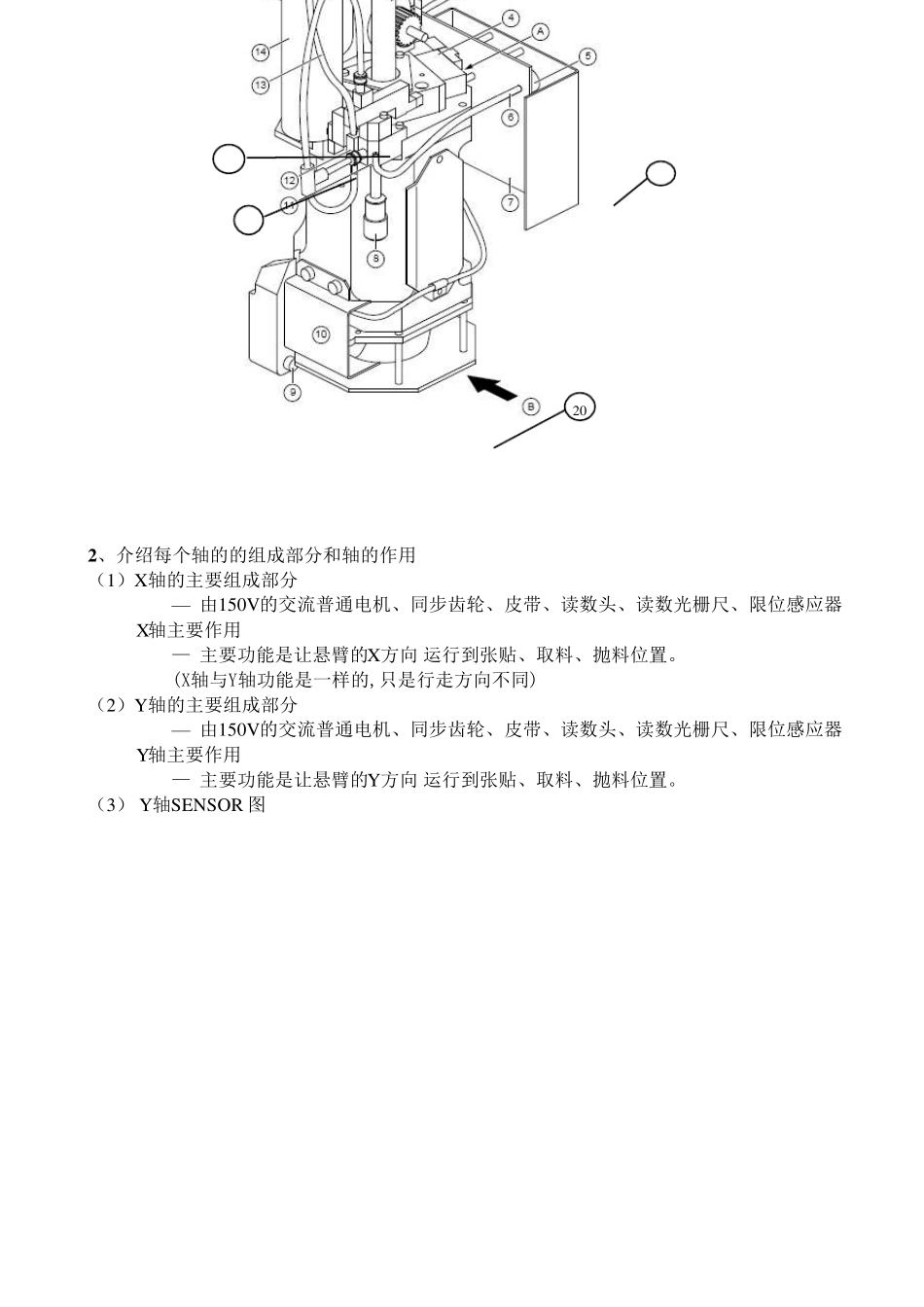 14
13
4
A
5
6
12
11
7
8
10
9
B
20

2、介绍每个轴的的组成部分和轴的作用
（1）X轴的主要组成部分
— 由150V的交流普通电机、同步齿轮、皮带、读数头、读数光栅尺、限位感应器
X轴主要作用
— 主要功能是让悬臂的X方向 运行到张贴、取料、抛料位置。
(X轴与Y轴功能是一样的,只是行走方向不同)
（2）Y轴的主要组成部分
— 由150V的交流普通电机、同步齿轮、皮带、读数头、读数光栅尺、限位感应器
Y轴主要作用
— 主要功能是让悬臂的Y方向 运行到张贴、取料、抛料位置。
（3） Y轴SENSOR 图