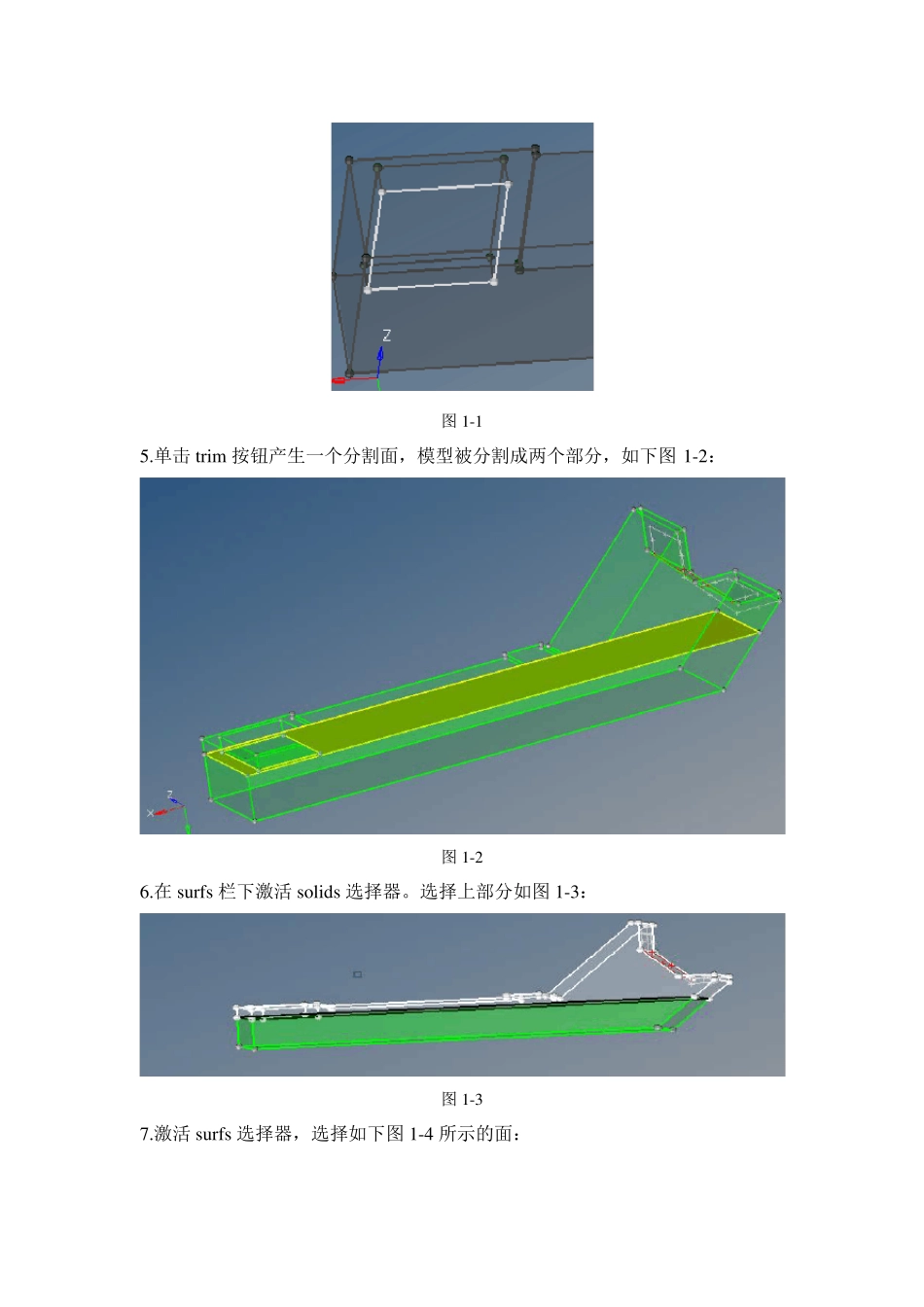 Z

图 1-1

5.单击 trim 按钮产生一个分割面，模型被分割成两个部分，如下图 1-2：

图 1-2

6.在 surfs 栏下激活 solids 选择器。选择上部分如图 1-3：

图 1-3

7.激活 surfs 选择器，选择如下图 1-4 所示的面：