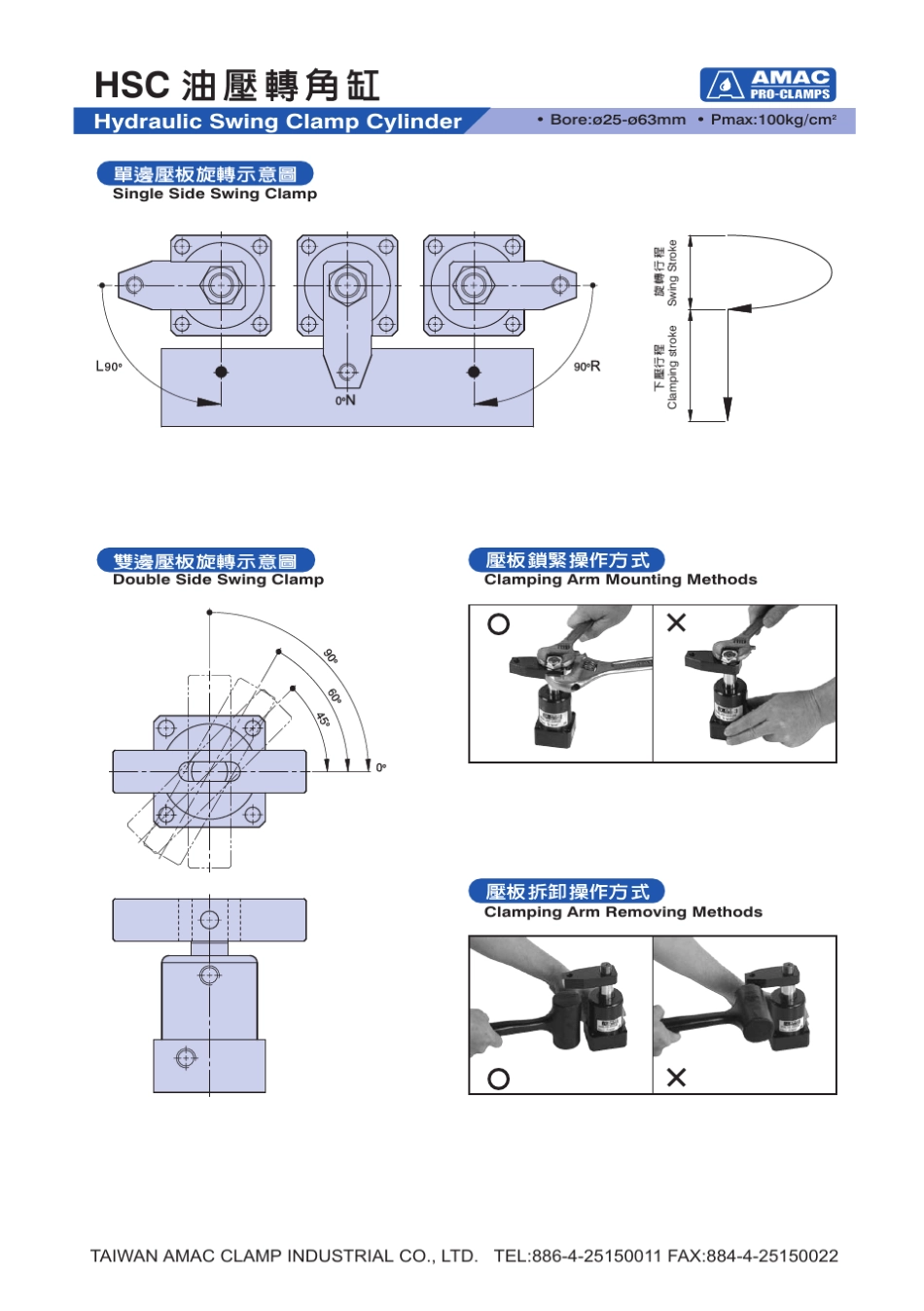 HSC 油壓轉角缸

AMAC PRO-CLAMPS

Hydraulic Swing Clamp Cylinder

• Bore:ø25-ø63mm • Pmax:100kg/cm²

單邊壓板旋轉示意圖
Single Side Swing Clamp

L90°

0°N

90°R

旋轉行程
Swing Stroke

下壓行程
Clamping stroke

雙邊壓板旋轉示意圖
Double Side Swing Clamp

90°

60°

45°

0°

壓板鎖緊操作方式
Clamping Arm Mounting Methods

○

×

壓板拆卸操作方式
Clamping Arm Removing Methods

○

×

TAIWAN AMAC CLAMP INDUSTRIAL CO., LTD. TEL:886-4-25150011 FAX:884-4-25150022