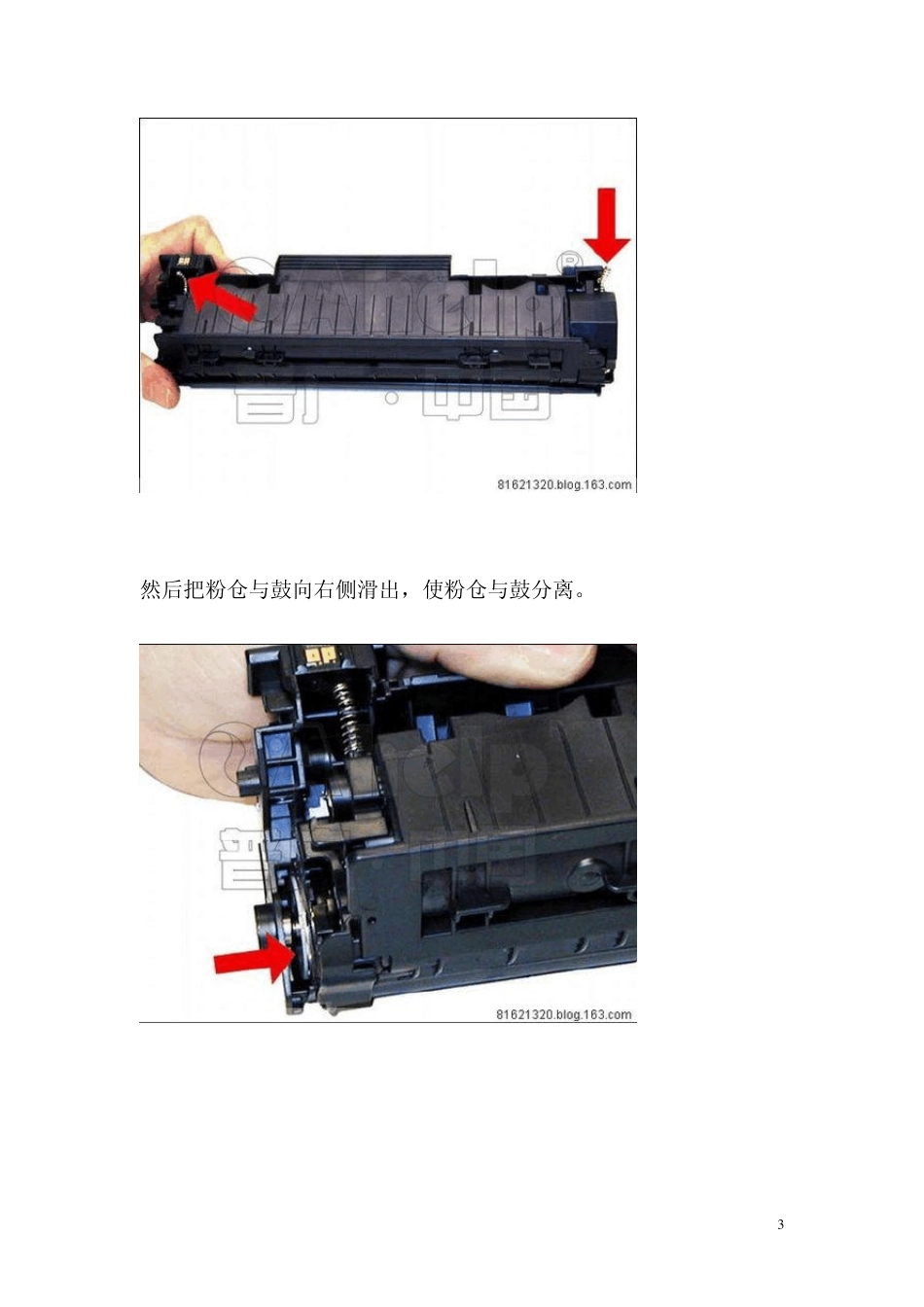 81621320.blog.163.com

然后把粉仓与鼓向右侧滑出，使粉仓与鼓分离。

81621320.blog.163.com

3