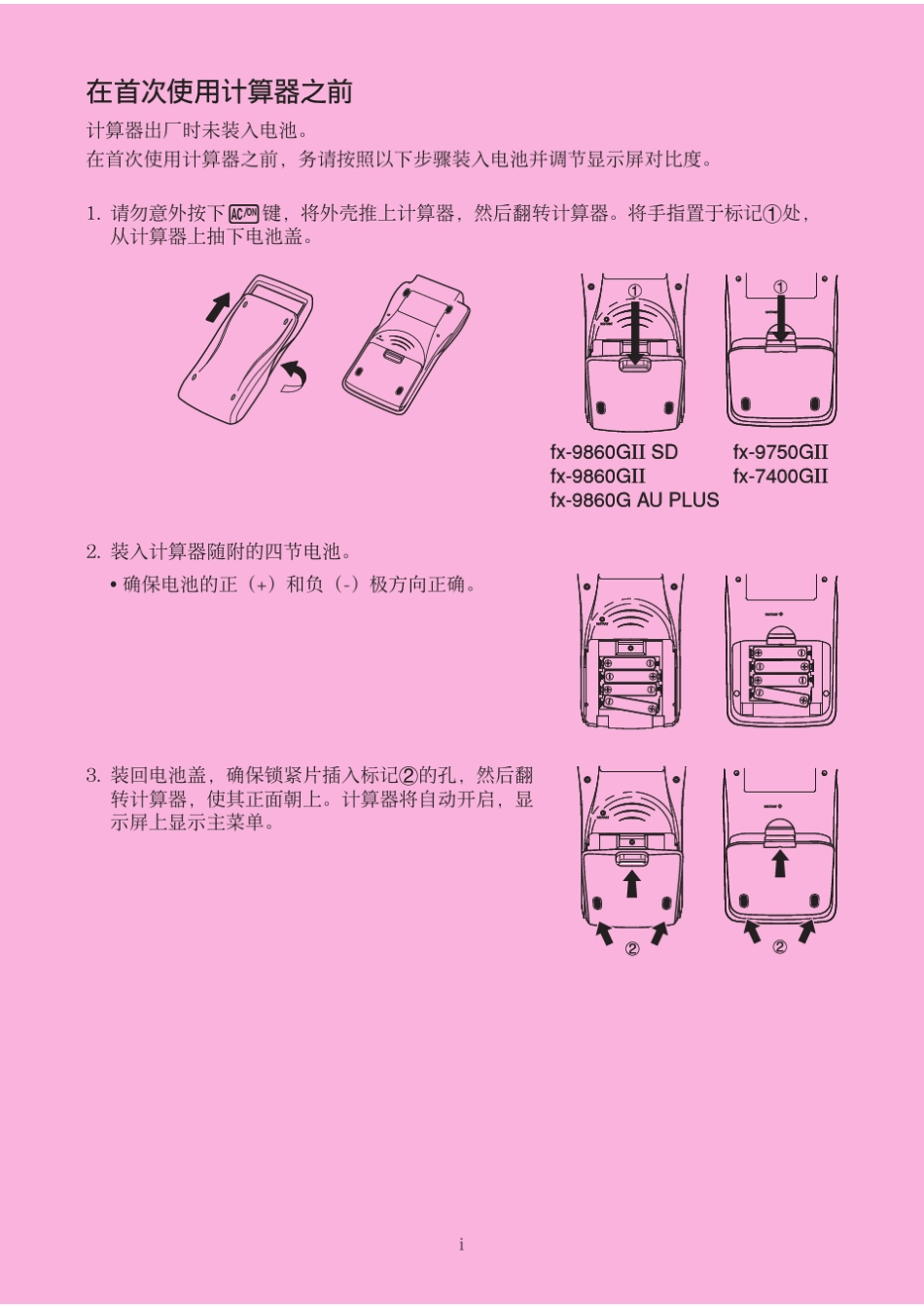 在首次使用计算器之前

计算器出厂时未装入电池。
在首次使用计算器之前，务请按照以下步骤装入电池并调节显示屏对比度。

1. 请勿意外按下 AC/ON 键，将外壳推上计算器，然后翻转计算器。将手指置于标记①处，从计算器上抽下电池盖。

①

①

fx-9860GII SD
fx-9860GII
fx-9860G AU PLUS

fx-9750GII
fx-7400GII

2. 装入计算器随附的四节电池。
• 确保电池的正（+）和负（-）极方向正确。

3. 装回电池盖，确保锁紧片插入标记②的孔，然后翻转计算器，使其正面朝上。计算器将自动开启，显示屏上显示主菜单。

②

②

i