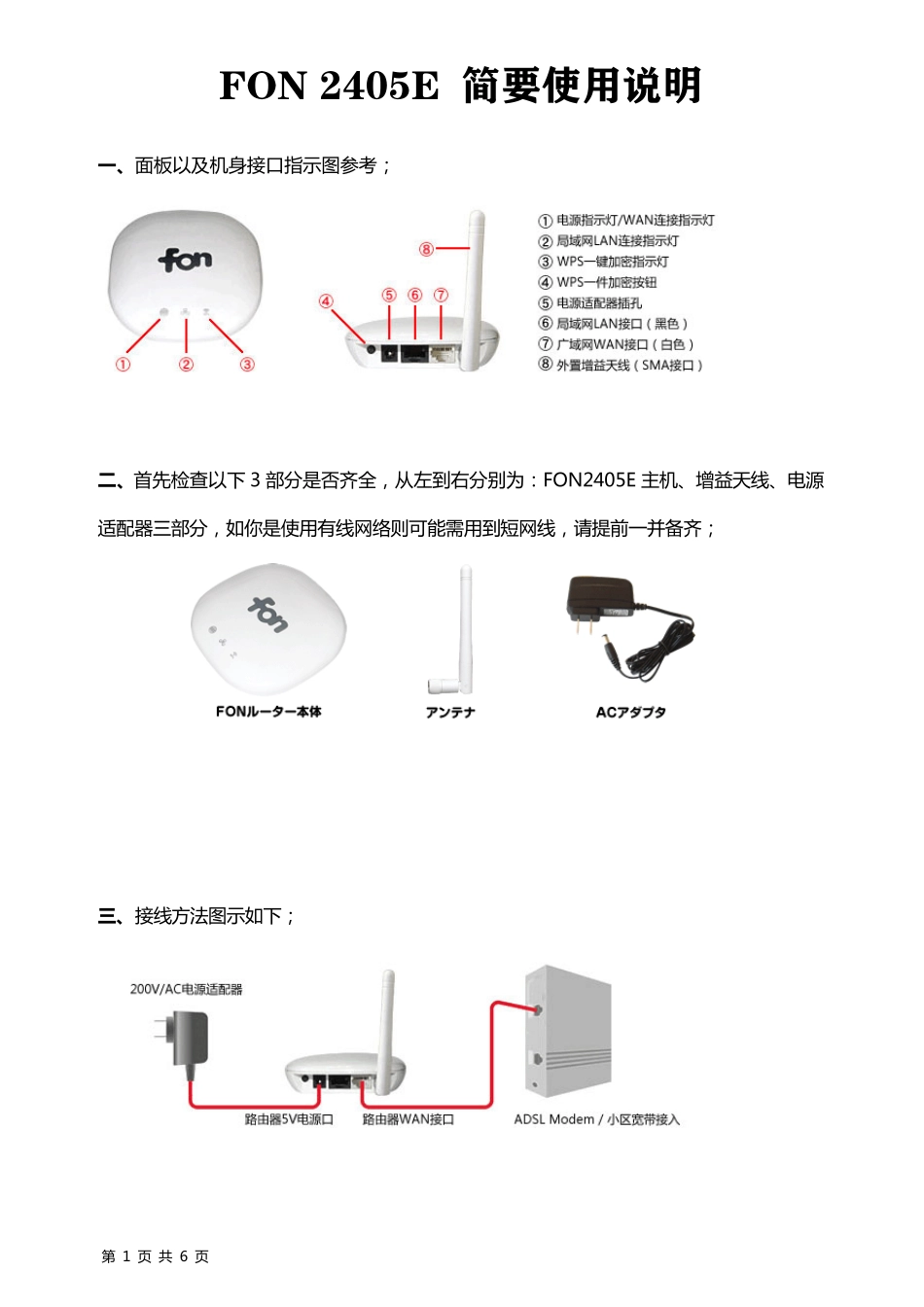 FON 2405E 简要使用说明

一、面板以及机身接口指示图参考；

fon

① ② ③

④ ⑤ ⑥ ⑦ ⑧

① 电源指示灯/WAN连接指示灯
② 局域网LAN连接指示灯
③ WPS一键加密指示灯
④ WPS一件加密按钮
⑤ 电源适配器插孔
⑥ 局域网LAN接口（黑色）
⑦ 广域网WAN接口（白色）
⑧ 外置增益天线（SMA接口）

二、首先检查以下 3 部分是否齐全，从左到右分别为：FON2405E 主机、增益天线、电源适配器三部分，如你是使用有线网络则可能需用到短网线，请提前一并备齐；

fon

FONルーター本体

アンテナ

ACアダプタ

三、接线方法图示如下；

200V/AC电源适配器

路由器5V电源口

路由器WAN接口

ADSL Modem / 小区宽带接入

第 1 页 共 6 页