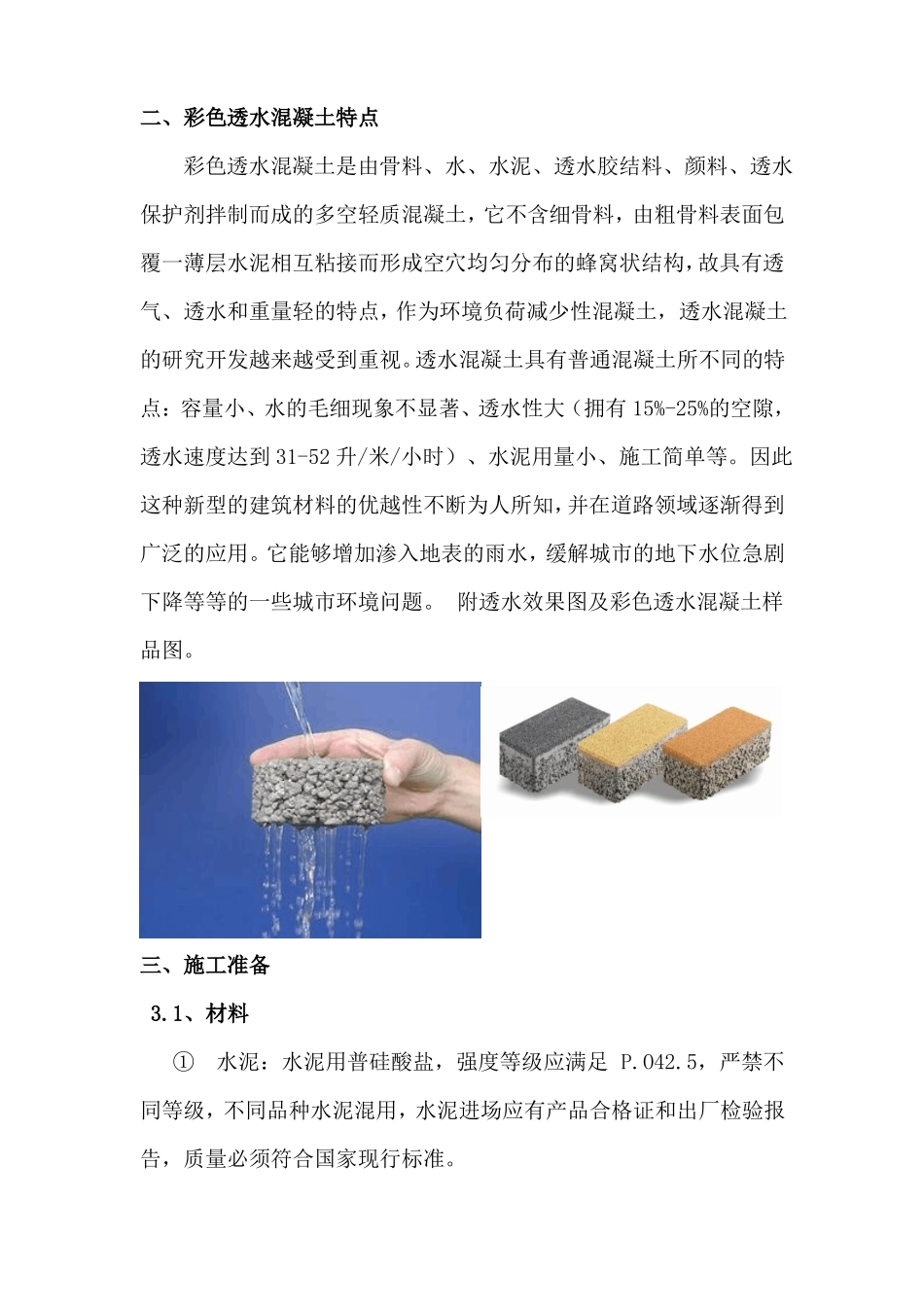 二、彩色透水混凝土特点

彩色透水混凝土是由骨料、水、水泥、透水胶结料、颜料、透水保护剂拌制而成的多空轻质混凝土，它不含细骨料，由粗骨料表面包覆一薄层水泥相互粘接而形成空穴均匀分布的蜂窝状结构，故具有透气、透水和重量轻的特点，作为环境负荷减少性混凝土，透水混凝土的研究开发越来越受到重视。透水混凝土具有普通混凝土所不同的特点：容量小、水的毛细现象不显著、透水性大（拥有 15%-25%的空隙，透水速度达到 31-52 升/米/小时）、水泥用量小、施工简单等。因此这种新型的建筑材料的优越性不断为人所知，并在道路领域逐渐得到广泛的应用。它能够增加渗入地表的雨水，缓解城市的地下水位急剧下降等等的一些城市环境问题。 附透水效果图及彩色透水混凝土样品图。

三、施工准备

3.1、材料

① 水泥：水泥用普硅酸盐，强度等级应满足 P.042.5，严禁不同等级，不同品种水泥混用，水泥进场应有产品合格证和出厂检验报告，质量必须符合国家现行标准。