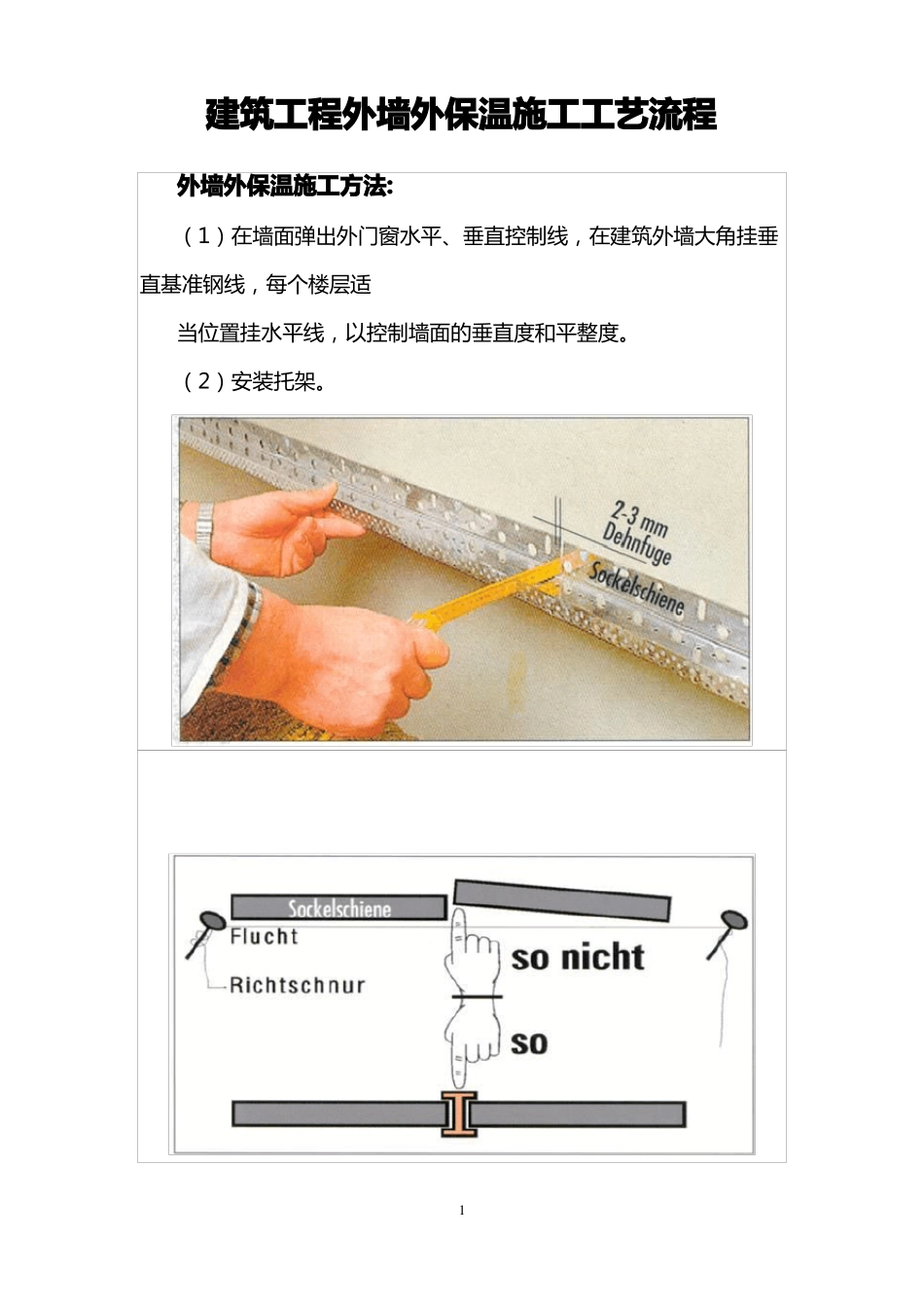 建筑工程外墙外保温施工工艺流程

外墙外保温施工方法:

（1）在墙面弹出外门窗水平、垂直控制线，在建筑外墙大角挂垂直基准钢线，每个楼层适

当位置挂水平线，以控制墙面的垂直度和平整度。

（2）安装托架。

2-3 mm
Dehnfuge
Sockelschiene

Sockelschiene
Flucht
Richtschnur
so nicht
so

1