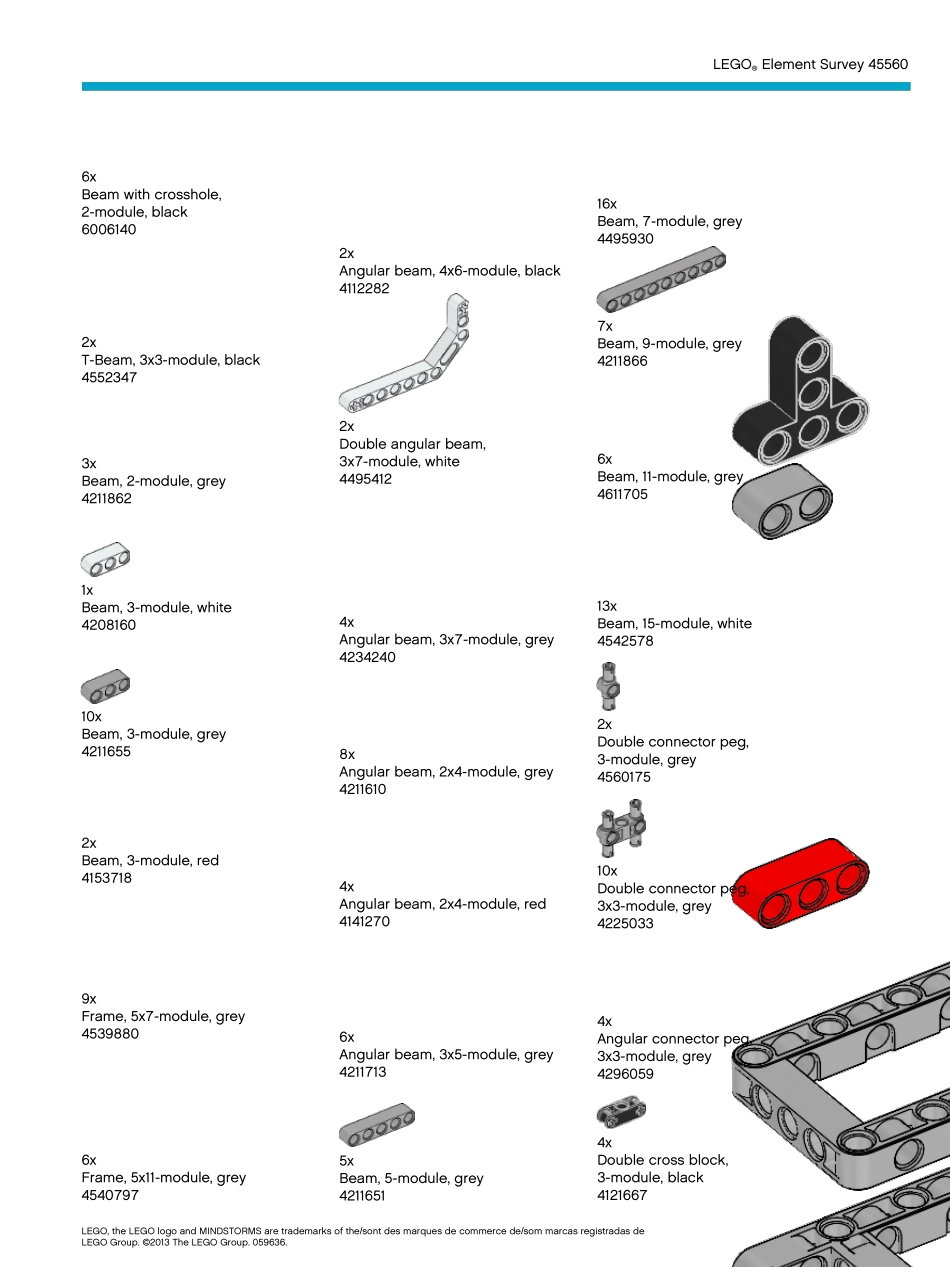 LEGO® Element Survey 45560

6x
Beam with crosshole, 2-module, black
6006140

2x
T-Beam, 3x3-module, black
4552347

3x
Beam, 2-module, grey
4211862

1x
Beam, 3-module, white
4208160

10x
Beam, 3-module, grey
4211655

2x
Beam, 3-module, red
4153718

9x
Frame, 5x7-module, grey
4539880

6x
Frame, 5x11-module, grey
4540797

2x
Angular beam, 4x6-module, black
4112282

2x
Double angular beam, 3x7-module, white
4495412

4x
Angular beam, 3x7-module, grey
4234240

8x
Angular beam, 2x4-module, grey
4211610

4x
Angular beam, 2x4-module, red
4141270

6x
Angular beam, 3x5-module, grey
4211713

5x
Beam, 5-module, grey
4211651

16x
Beam, 7-module, grey
4495930

7x
Beam, 9-module, grey
4211866

6x
Beam, 11-module, grey
4611705

13x
Beam, 15-module, white
4542578

2x
Double connector peg, 3-module, grey
4560175

10x
Double connector peg, 3x3-module, grey
4225033

4x
Angular connector peg, 3x3-module, grey
4296059

4x
Double cross block, 3-module, black
4121667

LEGO, the LEGO logo and MINDSTORMS are trademarks of the/sont des marques de commerce de/som marcas registradas de LEGO Group. ©2013 The LEGO Group. 059636.