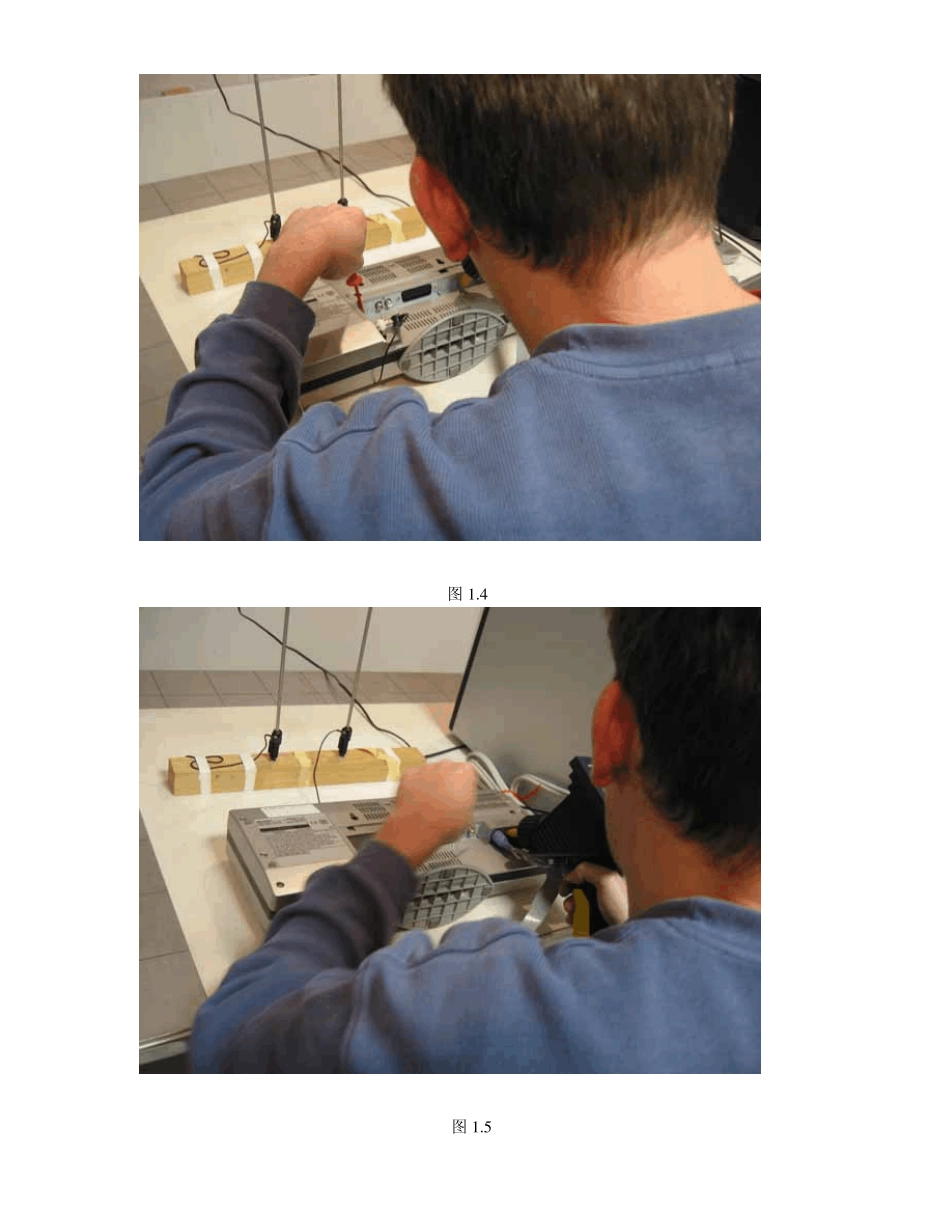 图 1.4

图 1.5