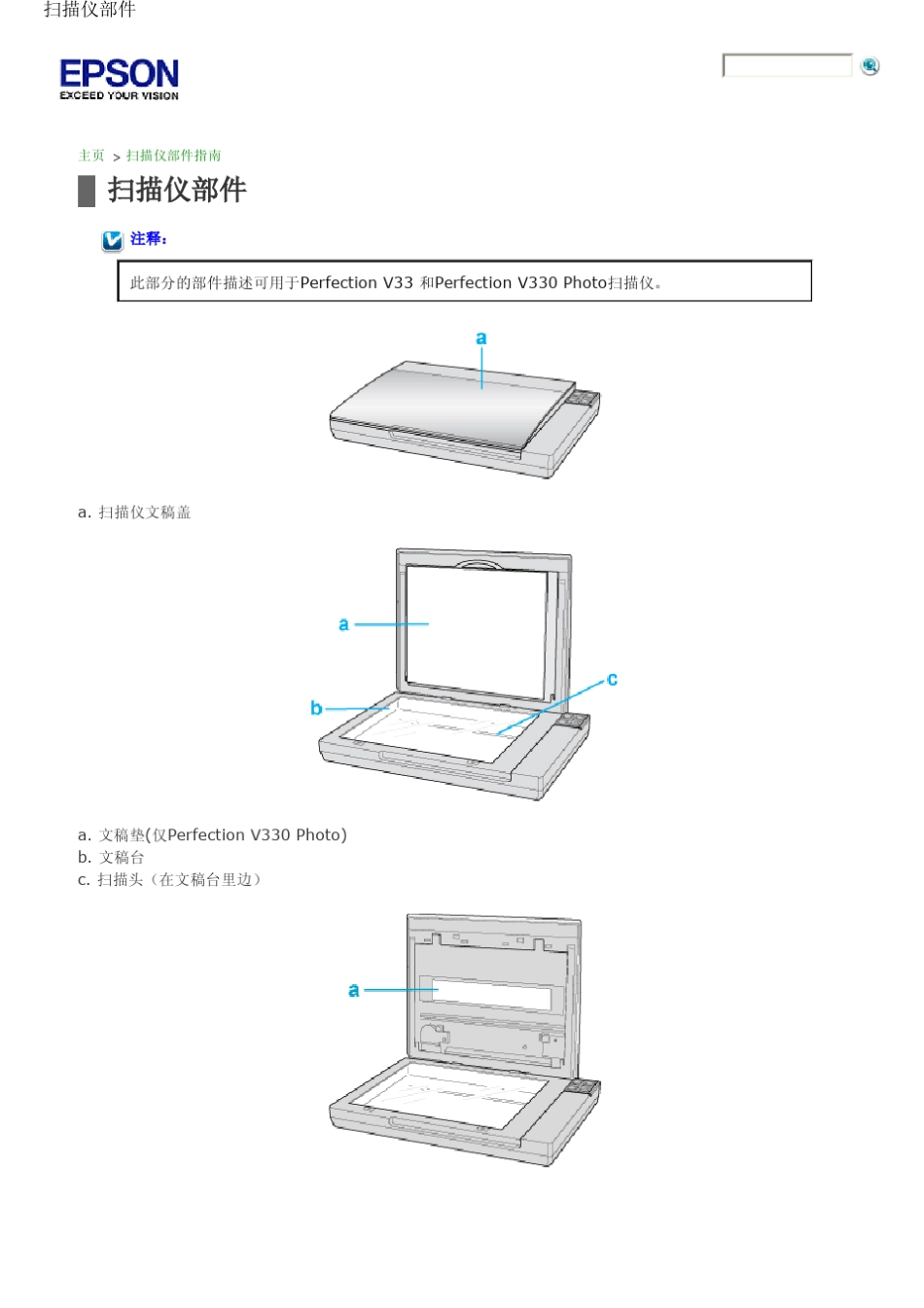 扫描仪部件

EPSON
EXCEED YOUR VISION

主页 > 扫描仪部件指南

扫描仪部件

注释：

此部分的部件描述可用于Perfection V33 和Perfection V330 Photo扫描仪。

a

a. 扫描仪文稿盖

a
b
c

a. 文稿垫(仅Perfection V330 Photo)
b. 文稿台
c. 扫描头（在文稿台里边）

a