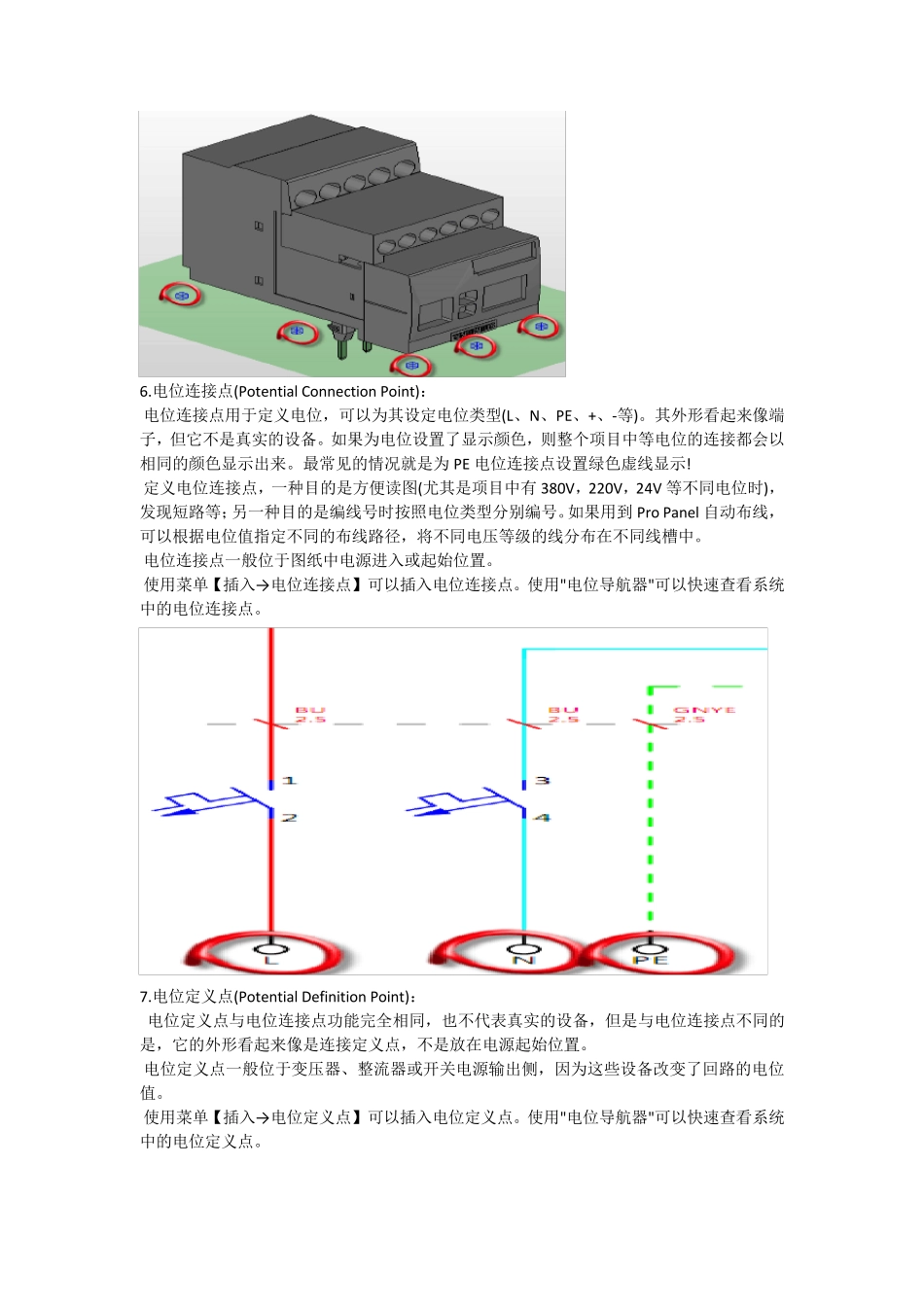 6.电位连接点(Potential Connection Point)：

电位连接点用于定义电位，可以为其设定电位类型(L、N、PE、+、-等)。其外形看起来像端子，但它不是真实的设备。如果为电位设置了显示颜色，则整个项目中等电位的连接都会以相同的颜色显示出来。最常见的情况就是为 PE 电位连接点设置绿色虚线显示!

定义电位连接点，一种目的是方便读图(尤其是项目中有 380V，220V，24V 等不同电位时)，发现短路等；另一种目的是编线号时按照电位类型分别编号。如果用到 Pro Panel 自动布线，可以根据电位值指定不同的布线路径，将不同电压等级的线分布在不同线槽中。

电位连接点一般位于图纸中电源进入或起始位置。

使用菜单【插入→电位连接点】可以插入电位连接点。使用"电位导航器"可以快速查看系统中的电位连接点。

BU
2.5

BU
2.5

GNYE
2.5

1
2
3
4

L
N
PE

7.电位定义点(Potential Definition Point)：

电位定义点与电位连接点功能完全相同，也不代表真实的设备，但是与电位连接点不同的是，它的外形看起来像是连接定义点，不是放在电源起始位置。

电位定义点一般位于变压器、整流器或开关电源输出侧，因为这些设备改变了回路的电位值。

使用菜单【插入→电位定义点】可以插入电位定义点。使用"电位导航器"可以快速查看系统中的电位定义点。