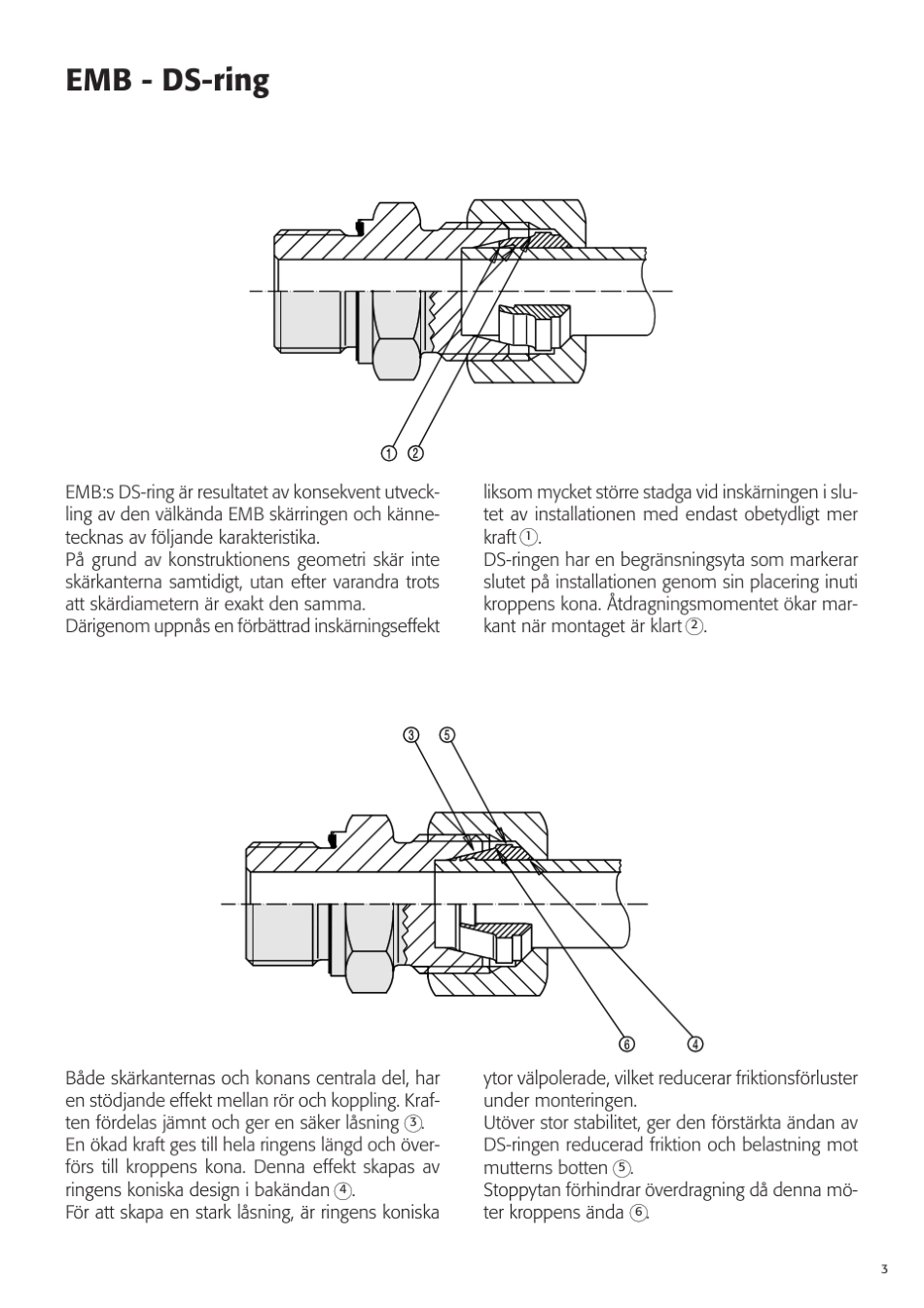 EMB - DS-ring

① ②

EMB:s DS-ring är resultatet av konsekvent utveckling av den välkända EMB skärringen och kännetecknas av följande karakteristika.
På grund av konstruktionens geometri skär inte skärkanterna samtidigt, utan efter varandra trots att skärdiametern är exakt den samma.
Därigenom uppnås en förbättrad inskärningseffekt liksom mycket större stadga vid inskärningen i slutet av installationen med endast obetydligt mer kraft ①.
DS-ringen har en begränsningsyta som markerar slutet på installationen genom sin placering inuti kroppens kona. Åtdragningsmomentet ökar markant när montaget är klart ②.

③ ⑤

⑥ ④

Både skärkanternas och konans centrala del, har en stödjande effekt mellan rör och koppling. Kraften fördelas jämnt och ger en säker låsning ③.
En ökad kraft ges till hela ringens längd och överförs till kroppens kona. Denna effekt skapas av ringens koniska design i bakändan ④.
För att skapa en stark låsning, är ringens koniska ytor välpolerade, vilket reducerar friktionsförluster under monteringen.
Utöver stor stabilitet, ger den förstärkta ändan av DS-ringen reducerad friktion och belastning mot mutterns botten ⑤.
Stoppytan förhindrar överdragning då denna möter kroppens ända ⑥.

3