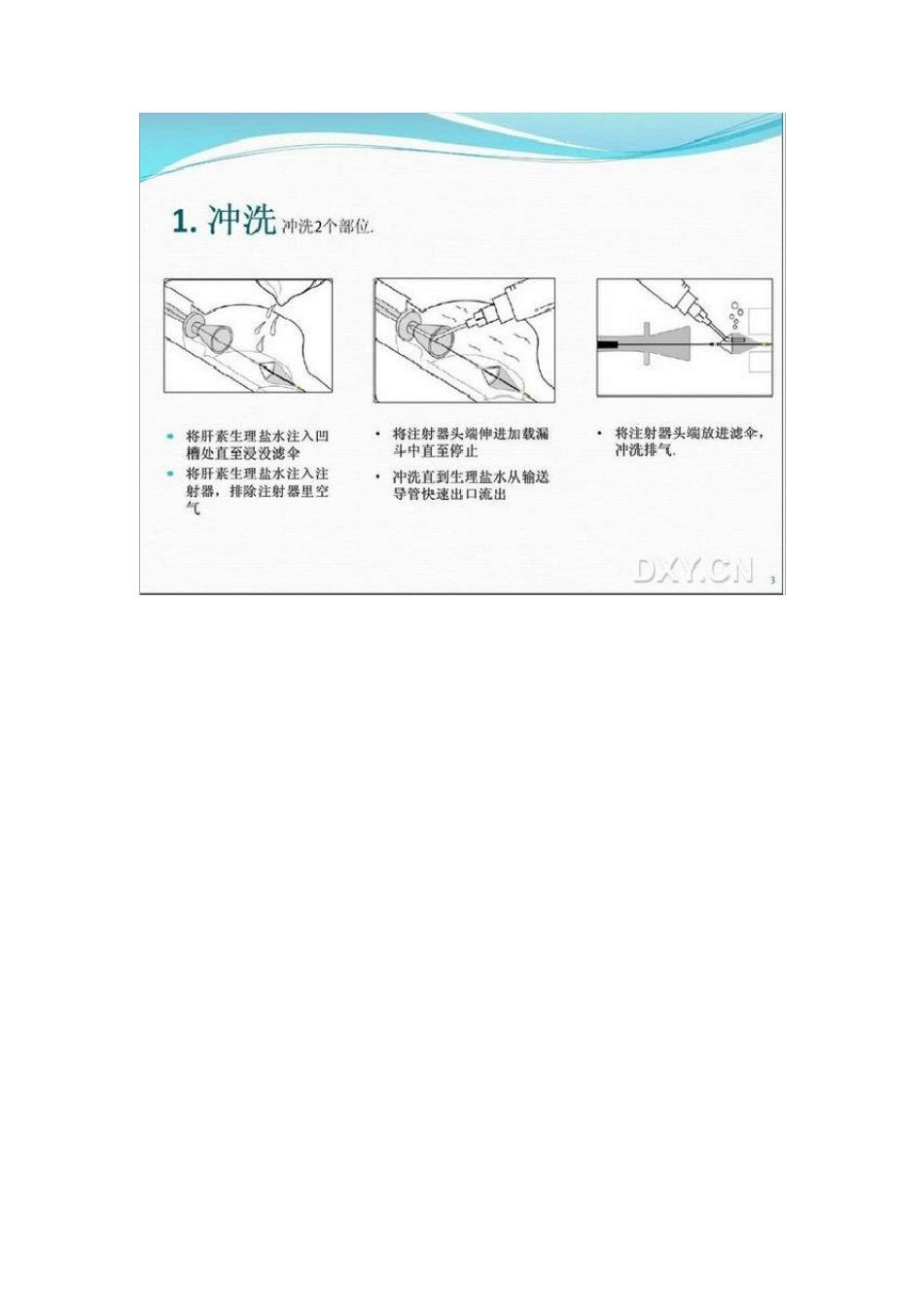 1. 冲洗 冲洗2个部位.

- 将肝素生理盐水注入凹槽处直至浸没滤伞
- 将肝素生理盐水注入注射器，排除注射器里空气

- 将注射器头端伸进加载漏斗中直至停止
- 冲洗直到生理盐水从输送导管快速出口流出

- 将注射器头端放进滤伞，冲洗排气.

DXY.CN 3