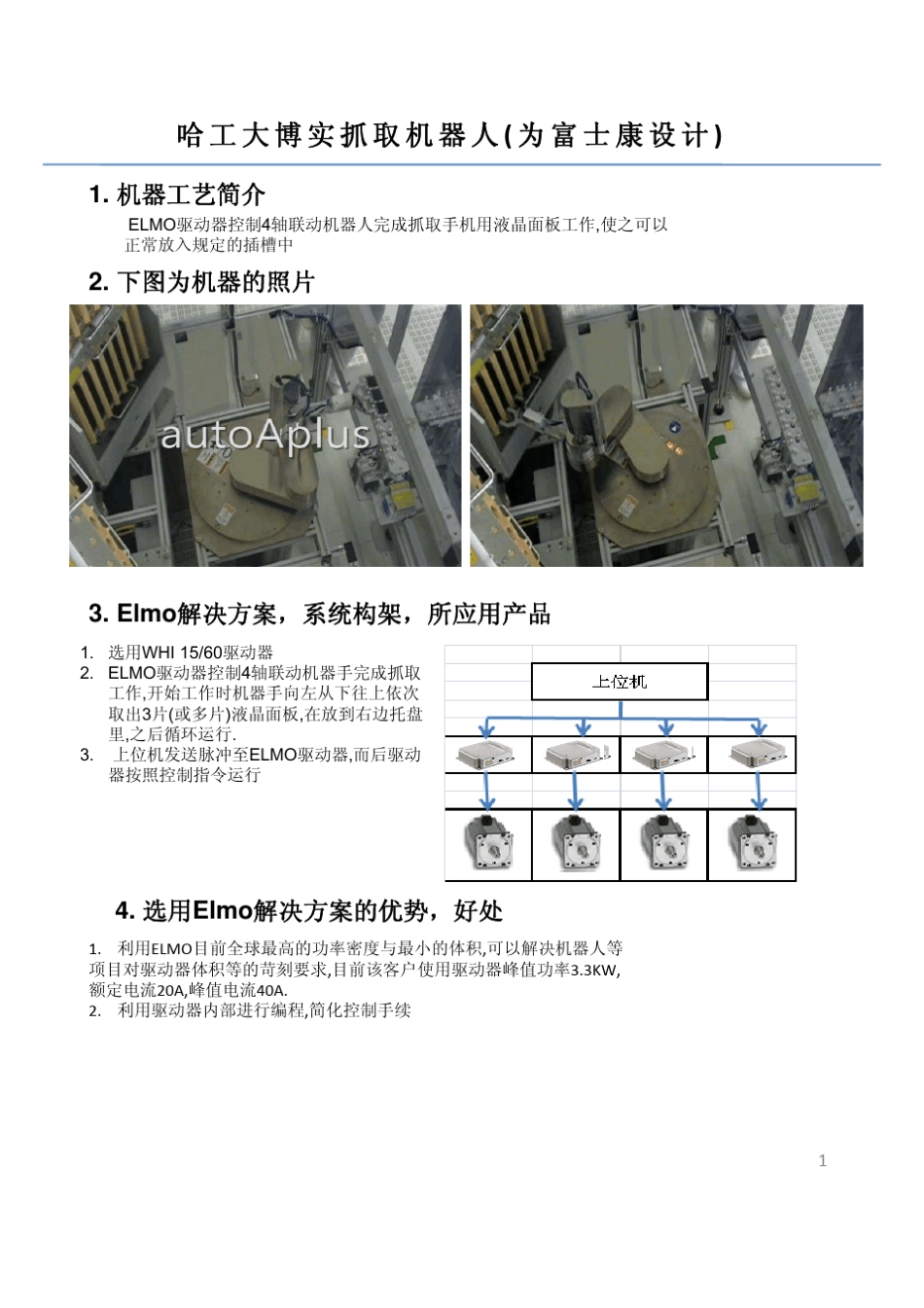 哈工大博实抓取机器人(为富士康设计)

1. 机器工艺简介

ELMO驱动器控制4轴联动机器人完成抓取手机用液晶面板工作,使之可以正常放入规定的插槽中

2. 下图为机器的照片

autoAplus

3. Elmo解决方案，系统构架，所应用产品

1. 选用WHI 15/60驱动器
2. ELMO驱动器控制4轴联动机器手完成抓取工作,开始工作时机器手向左从下往上依次取出3片(或多片)液晶面板,在放到右边托盘里,之后循环运行.
3. 上位机发送脉冲至ELMO驱动器,而后驱动器按照控制指令运行

上位机

4. 选用Elmo解决方案的优势，好处

1. 利用ELMO目前全球最高的功率密度与最小的体积,可以解决机器人等项目对驱动器体积等的苛刻要求,目前该客户使用驱动器峰值功率3.3KW,额定电流20A,峰值电流40A.
2. 利用驱动器内部进行编程,简化控制手续

1