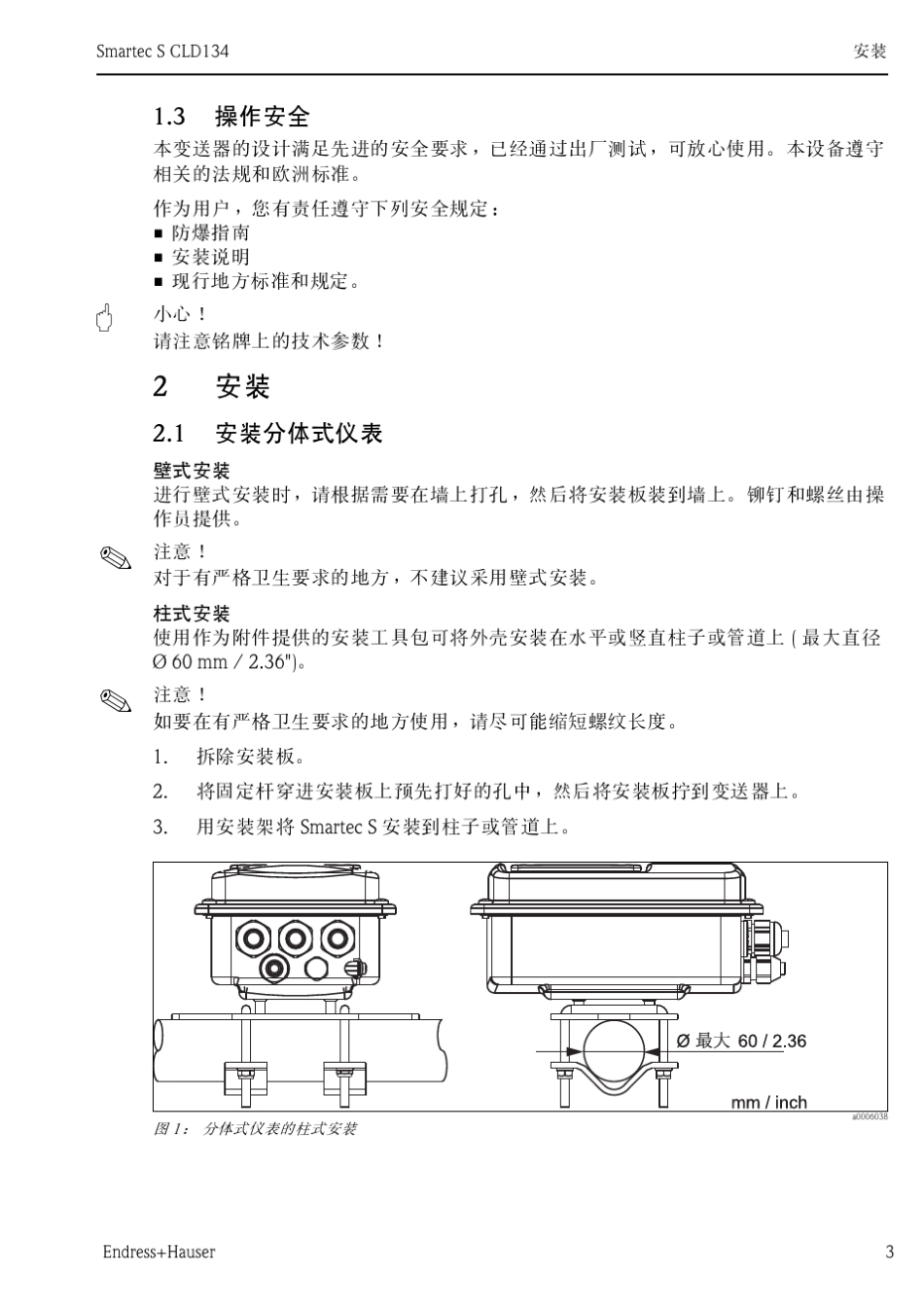 Smartec S CLD134

安装

1.3 操作安全

本变送器的设计满足先进的安全要求，已经通过出厂测试，可放心使用。本设备遵守相关的法规和欧洲标准。

作为用户，您有责任遵守下列安全规定：
■ 防爆指南
■ 安装说明
■ 现行地方标准和规定。

小心！
请注意铭牌上的技术参数！

2 安装

2.1 安装分体式仪表

壁式安装
进行壁式安装时，请根据需要在墙上打孔，然后将安装板装到墙上。铆钉和螺丝由操作员提供。

注意！
对于有严格卫生要求的地方，不建议采用壁式安装。

柱式安装
使用作为附件提供的安装工具包可将外壳安装在水平或竖直柱子或管道上 ( 最大直径 Ø 60 mm / 2.36")。

注意！
如要在有严格卫生要求的地方使用，请尽可能缩短螺纹长度。

1. 拆除安装板。
2. 将固定杆穿进安装板上预先打好的孔中，然后将安装板拧到变送器上。
3. 用安装架将 Smartec S 安装到柱子或管道上。

Ø 最大 60 / 2.36

mm / inch

a0006038

图 1： 分体式仪表的柱式安装

Endress+Hauser

3