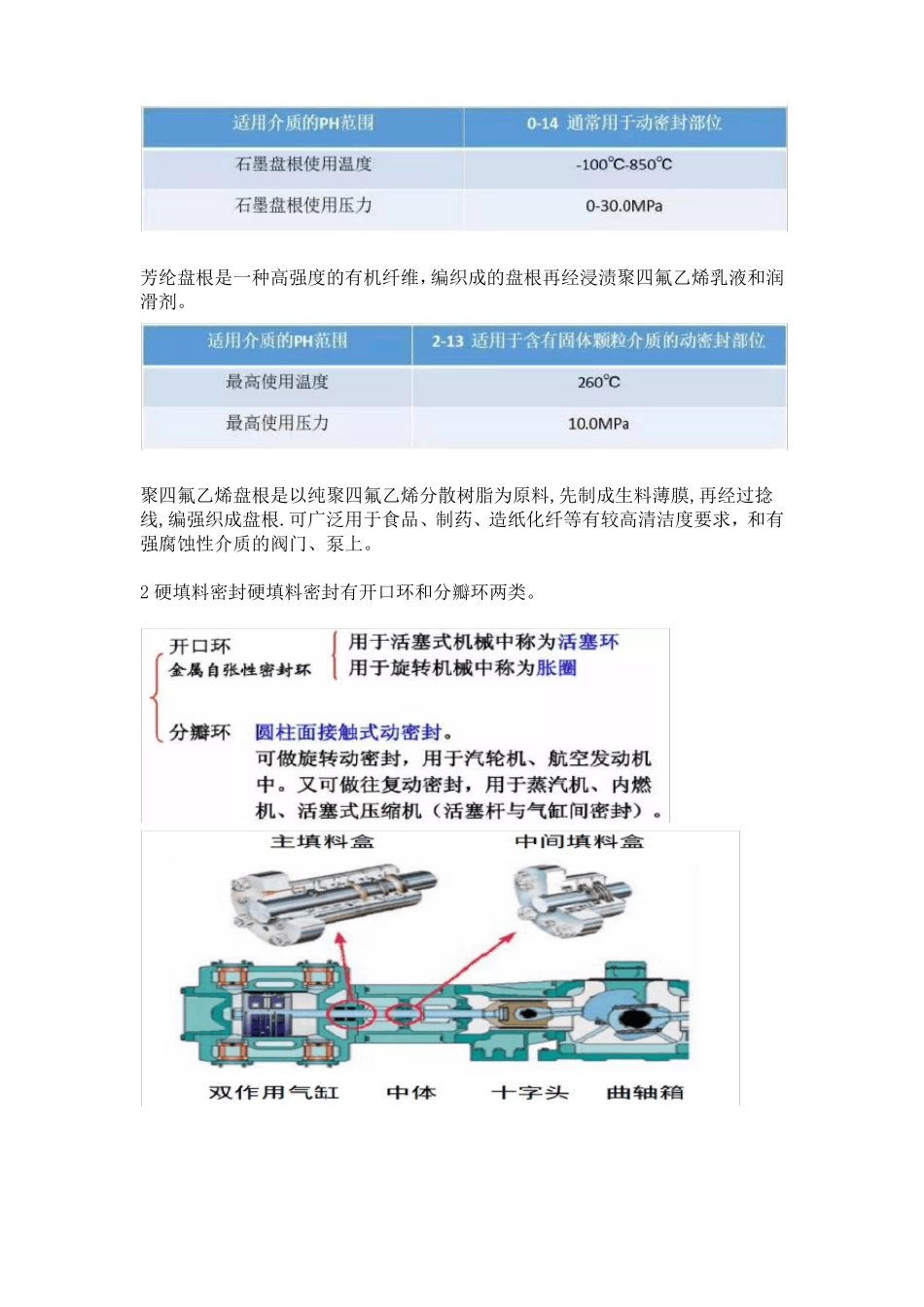 | 适用介质的PH范围 | 0-14 通常用于动密封部位 |
|---|---|
| 石墨盘根使用温度 | -100℃-850℃ |
| 石墨盘根使用压力 | 0-30.0MPa |

芳纶盘根是一种高强度的有机纤维，编织成的盘根再经浸渍聚四氟乙烯乳液和润滑剂。

| 适用介质的PH范围 | 2-13 适用于含有固体颗粒介质的动密封部位 |
|---|---|
| 最高使用温度 | 260℃ |
| 最高使用压力 | 10.0MPa |

聚四氟乙烯盘根是以纯聚四氟乙烯分散树脂为原料,先制成生料薄膜,再经过捻线,编强织成盘根.可广泛用于食品、制药、造纸化纤等有较高清洁度要求，和有强腐蚀性介质的阀门、泵上。

2 硬填料密封硬填料密封有开口环和分瓣环两类。

开口环
金属自张性密封环
用于活塞式机械中称为活塞环
用于旋转机械中称为胀圈

分瓣环 圆柱面接触式动密封。
可做旋转动密封，用于汽轮机、航空发动机中。又可做往复动密封，用于蒸汽机、内燃机、活塞式压缩机（活塞杆与气缸间密封）。

主填料盒
中间填料盒
双作用气缸 中体 十字头 曲轴箱