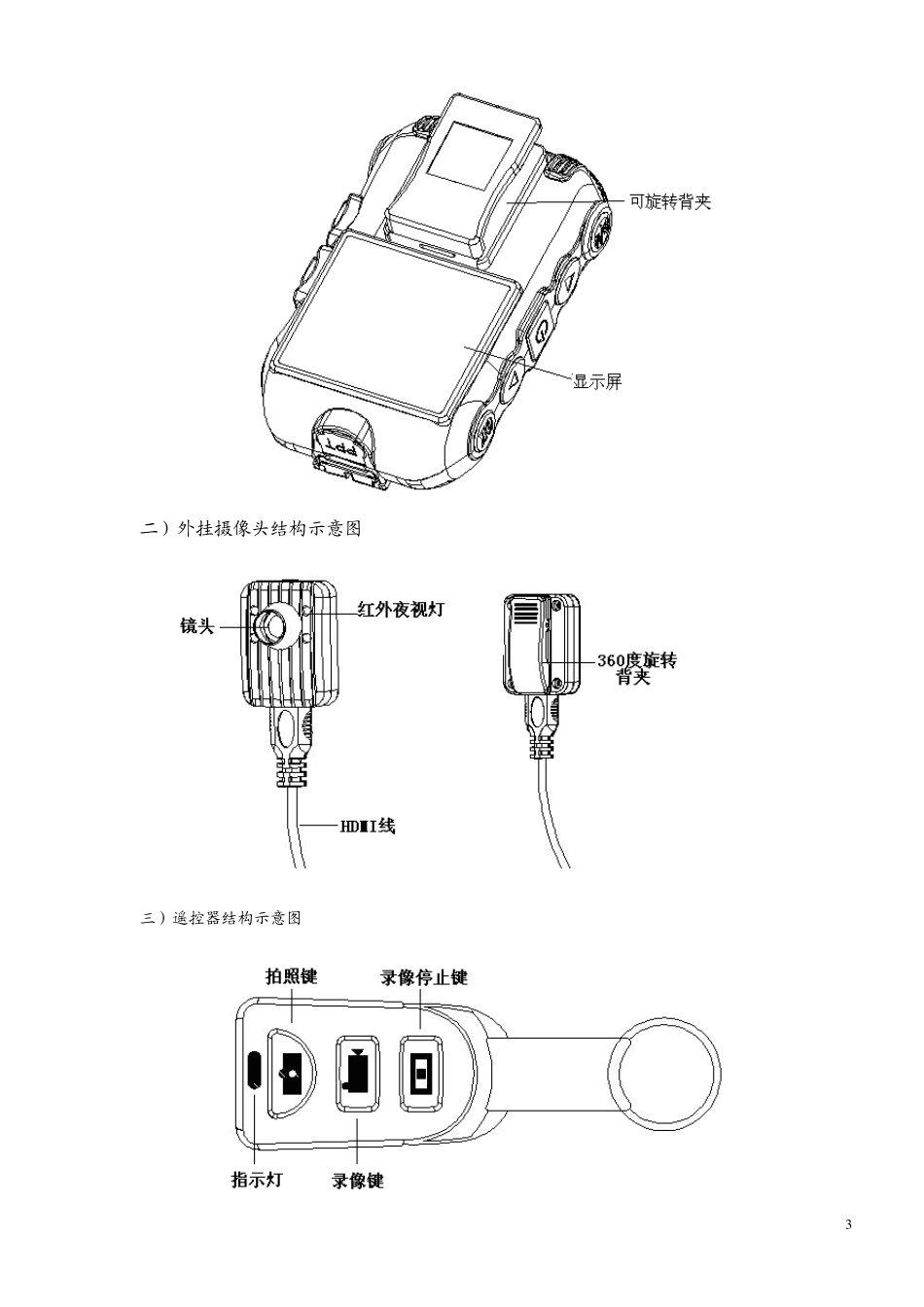 可旋转背夹

显示屏

二）外挂摄像头结构示意图

镜头

红外夜视灯

360度旋转背夹

HDMI线

三）遥控器结构示意图

拍照键

录像停止键

指示灯

录像键

3