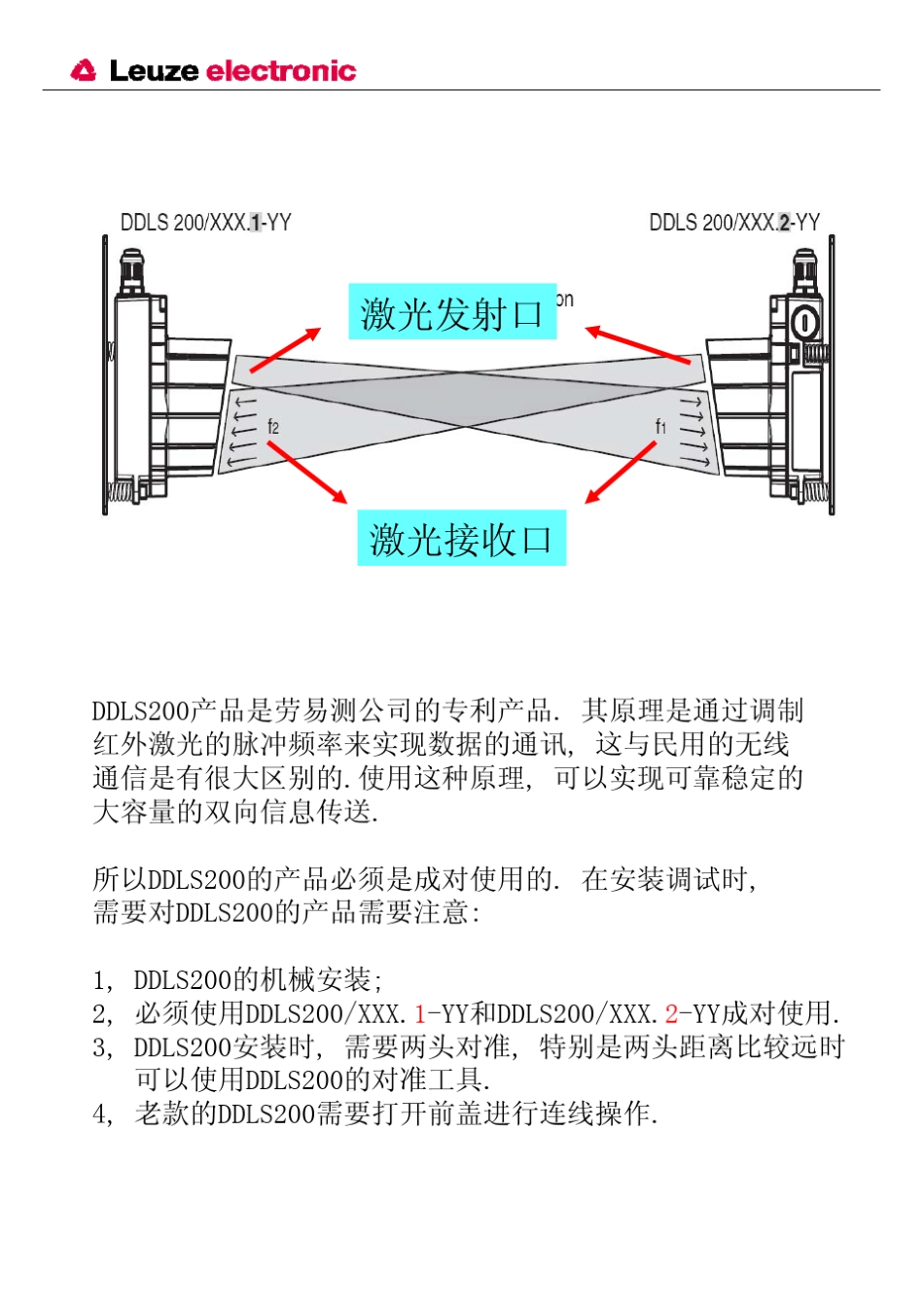 Leuze electronic

DDLS 200/XXX.1-YY

DDLS 200/XXX.2-YY

激光发射口

on

f2

f1

激光接收口

DDLS200产品是劳易测公司的专利产品. 其原理是通过调制红外激光的脉冲频率来实现数据的通讯, 这与民用的无线通信是有很大区别的.使用这种原理, 可以实现可靠稳定的大容量的双向信息传送.

所以DDLS200的产品必须是成对使用的. 在安装调试时, 需要对DDLS200的产品需要注意:

1, DDLS200的机械安装;
2, 必须使用DDLS200/XXX.1-YY和DDLS200/XXX.2-YY成对使用.
3, DDLS200安装时, 需要两头对准, 特别是两头距离比较远时可以使用DDLS200的对准工具.
4, 老款的DDLS200需要打开前盖进行连线操作.