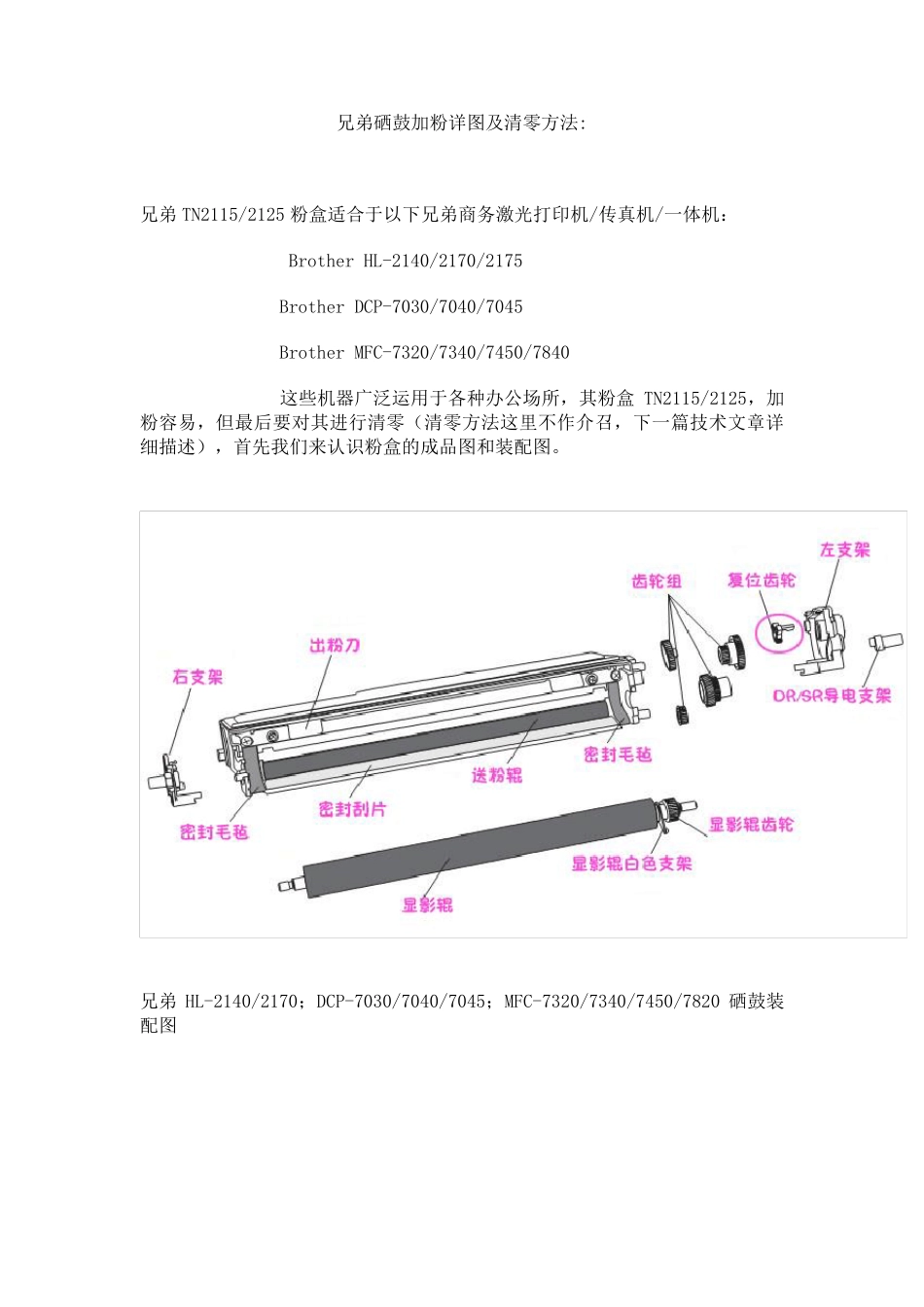 兄弟硒鼓加粉详图及清零方法:

兄弟 TN2115/2125 粉盒适合于以下兄弟商务激光打印机/传真机/一体机：

Brother HL-2140/2170/2175

Brother DCP-7030/7040/7045

Brother MFC-7320/7340/7450/7840

这些机器广泛运用于各种办公场所，其粉盒 TN2115/2125，加粉容易，但最后要对其进行清零（清零方法这里不作介召，下一篇技术文章详细描述），首先我们来认识粉盒的成品图和装配图。

左支架
齿轮组
复位齿轮
出粉刀
右支架
DR/SR导电支架
密封毛毡
送粉辊
密封刮片
密封毛毡
显影辊齿轮
显影辊白色支架
显影辊

兄弟 HL-2140/2170；DCP-7030/7040/7045；MFC-7320/7340/7450/7820 硒鼓装配图