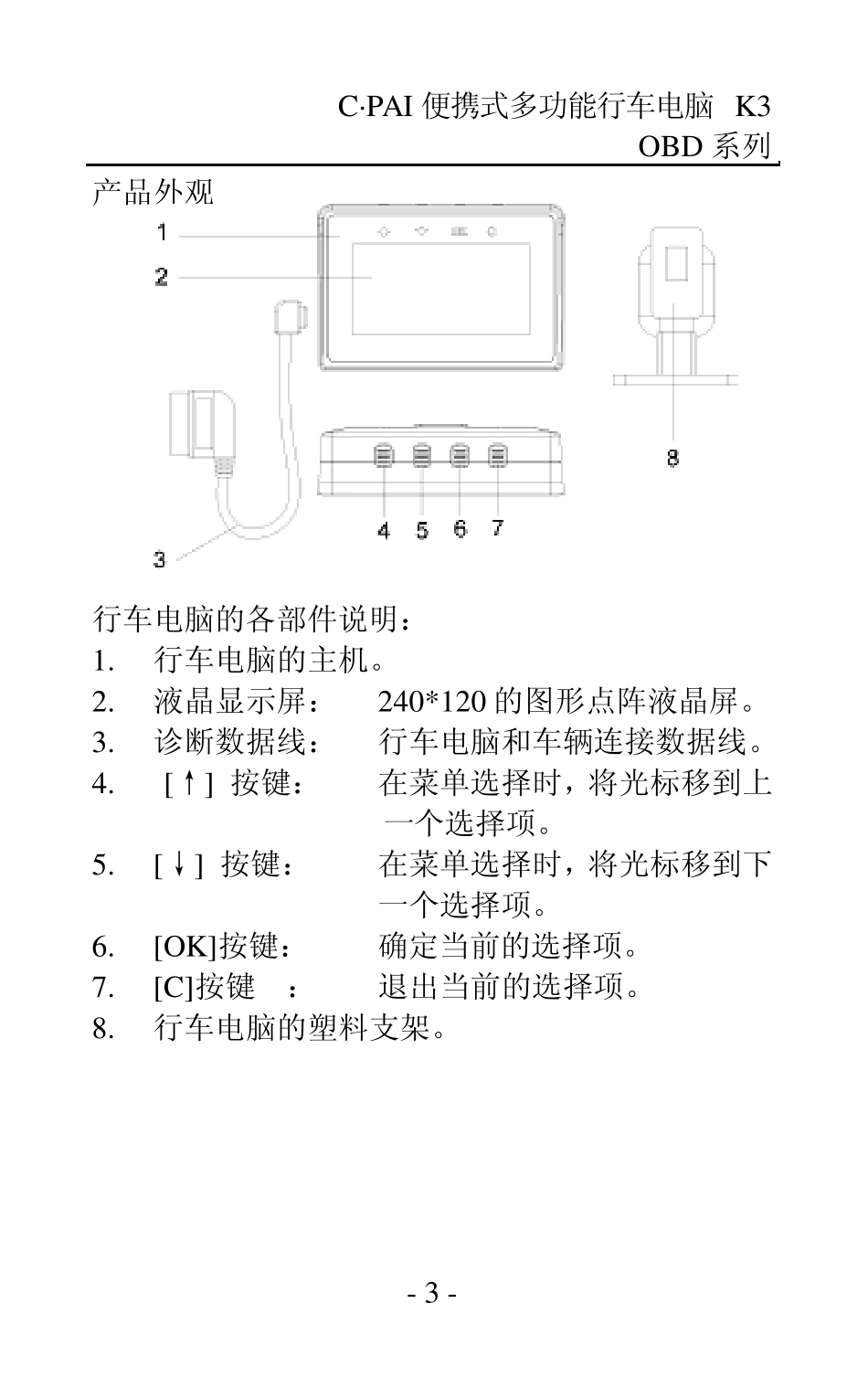 C·PAI 便携式多功能行车电脑 K3
OBD 系列

产品外观

1
2
3
4 5 6 7
8

行车电脑的各部件说明：
1. 行车电脑的主机。
2. 液晶显示屏： 240*120 的图形点阵液晶屏。
3. 诊断数据线： 行车电脑和车辆连接数据线。
4. [↑] 按键： 在菜单选择时，将光标移到上一个选择项。
5. [↓] 按键： 在菜单选择时，将光标移到下一个选择项。
6. [OK]按键： 确定当前的选择项。
7. [C]按键 ： 退出当前的选择项。
8. 行车电脑的塑料支架。

- 3 -