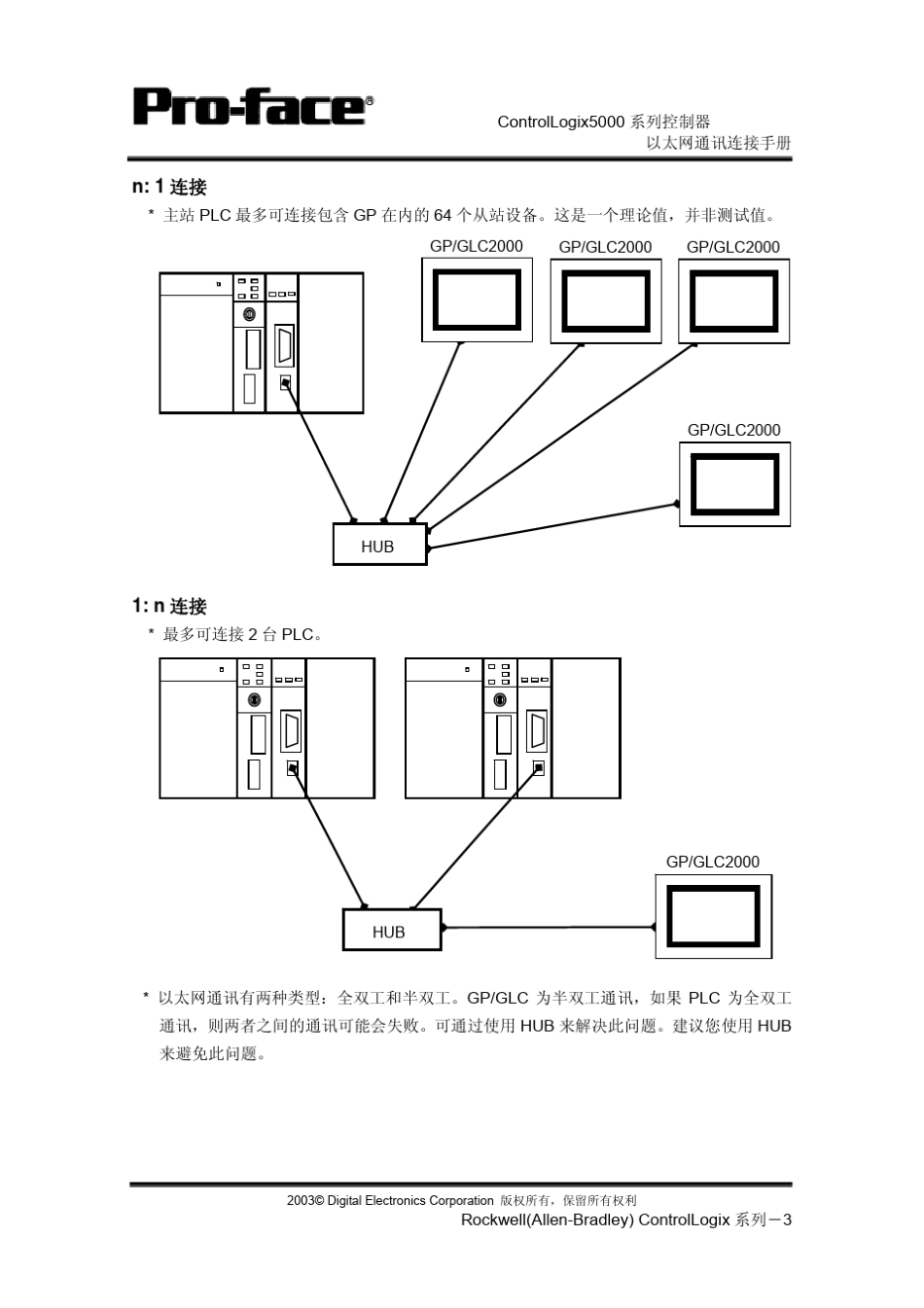 Pro-face®

ControlLogix5000 系列控制器
以太网通讯连接手册

n: 1 连接

* 主站 PLC 最多可连接包含 GP 在内的 64 个从站设备。这是一个理论值，并非测试值。

GP/GLC2000 GP/GLC2000 GP/GLC2000

GP/GLC2000

HUB

1: n 连接

* 最多可连接 2 台 PLC。

GP/GLC2000

HUB

* 以太网通讯有两种类型：全双工和半双工。GP/GLC 为半双工通讯，如果 PLC 为全双工通讯，则两者之间的通讯可能会失败。可通过使用 HUB 来解决此问题。建议您使用 HUB 来避免此问题。

2003© Digital Electronics Corporation 版权所有，保留所有权利
Rockwell(Allen-Bradley) ControlLogix 系列－3