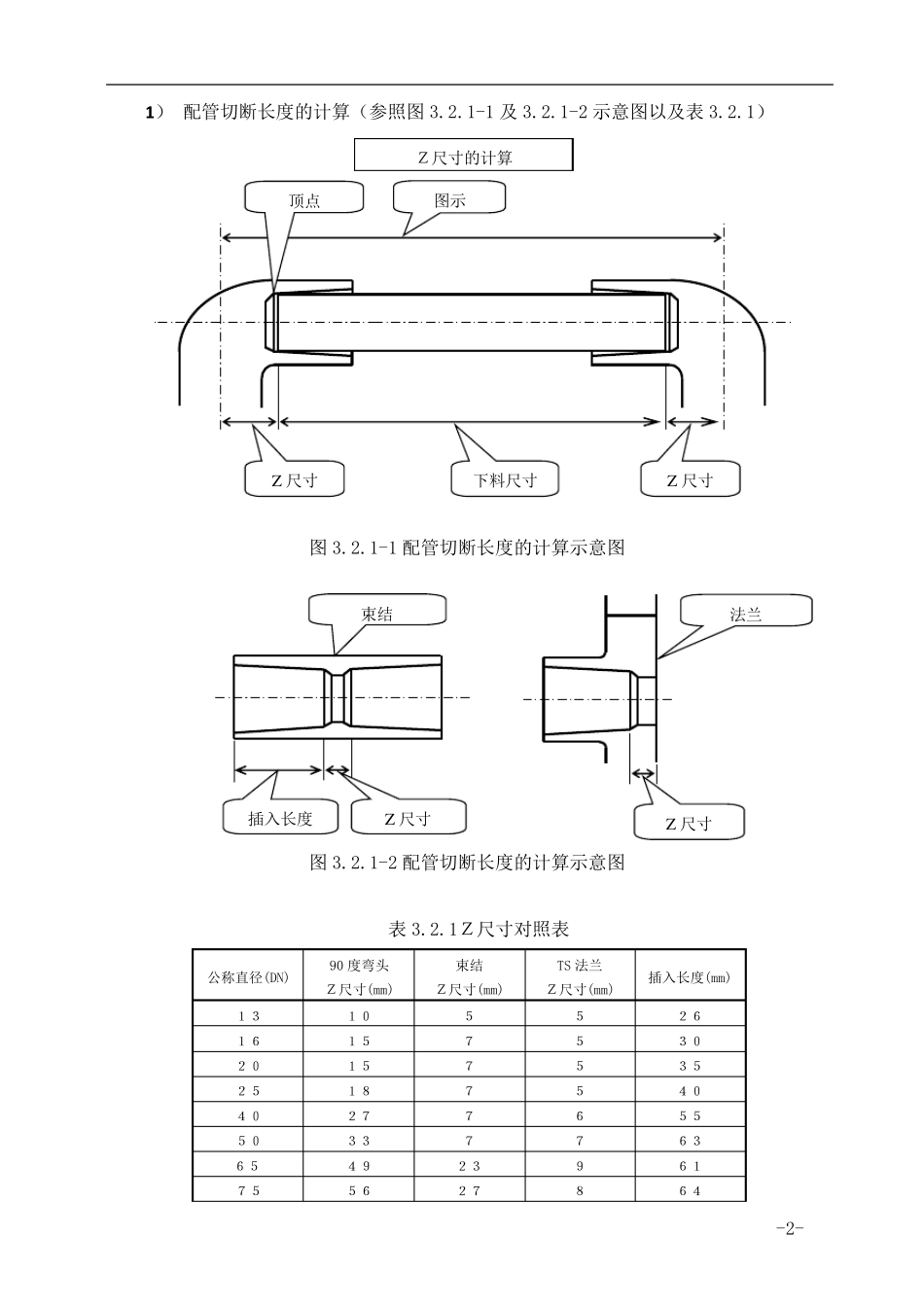 1） 配管切断长度的计算（参照图 3.2.1-1 及 3.2.1-2 示意图以及表 3.2.1）

Z 尺寸的计算

顶点

图示

Z 尺寸

下料尺寸

Z 尺寸

图 3.2.1-1 配管切断长度的计算示意图

束结

法兰

插入长度

Z 尺寸

Z 尺寸

图 3.2.1-2 配管切断长度的计算示意图

表 3.2.1 Z 尺寸对照表

| 公称直径(DN) | 90 度弯头 Z 尺寸(mm) | 束结 Z 尺寸(mm) | TS 法兰 Z 尺寸(mm) | 插入长度(mm) |
|---|---|---|---|---|
| 13 | 10 | 5 | 5 | 26 |
| 16 | 15 | 7 | 5 | 30 |
| 20 | 15 | 7 | 5 | 35 |
| 25 | 18 | 7 | 5 | 40 |
| 40 | 27 | 7 | 6 | 55 |
| 50 | 33 | 7 | 7 | 63 |
| 65 | 49 | 23 | 9 | 61 |
| 75 | 56 | 27 | 8 | 64 |

-2-