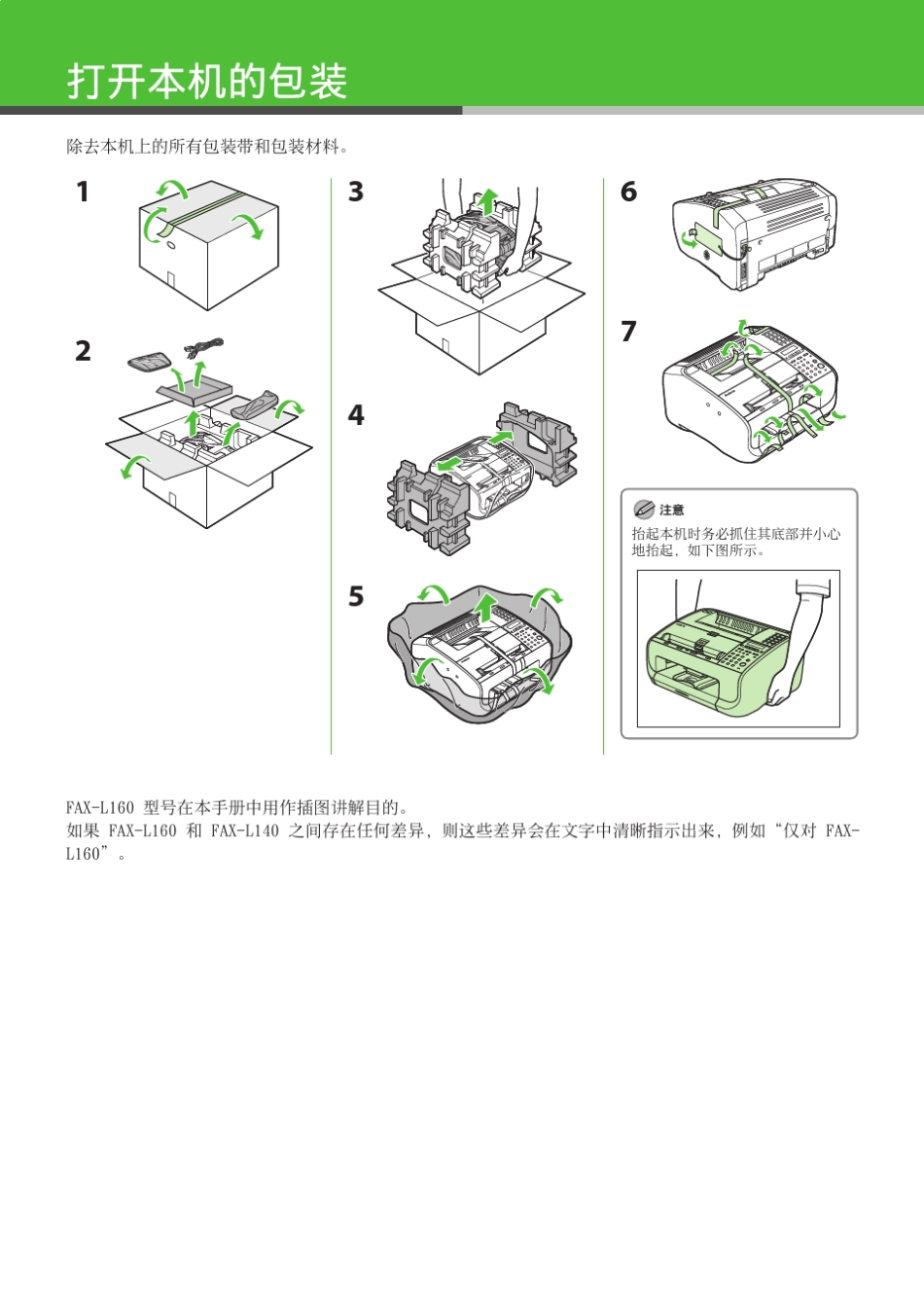 打开本机的包装

除去本机上的所有包装带和包装材料。

1

2

3

4

5

6

7

注意

抬起本机时务必抓住其底部并小心地抬起，如下图所示。

FAX-L160 型号在本手册中用作插图讲解目的。
如果 FAX-L160 和 FAX-L140 之间存在任何差异，则这些差异会在文字中清晰指示出来，例如“仅对 FAX-L160”。