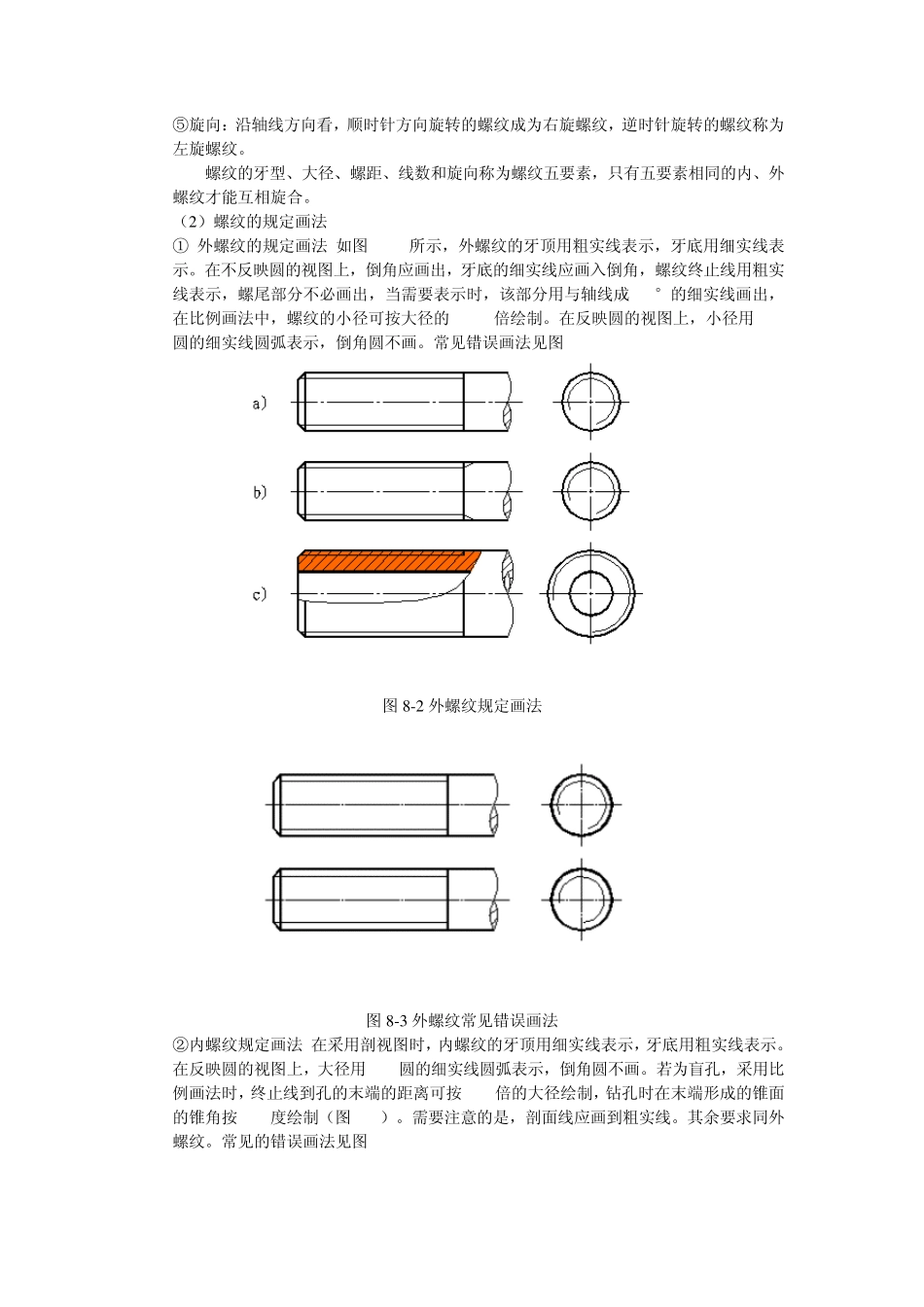 ⑤旋向：沿轴线方向看，顺时针方向旋转的螺纹成为右旋螺纹，逆时针旋转的螺纹称为左旋螺纹。

螺纹的牙型、大径、螺距、线数和旋向称为螺纹五要素，只有五要素相同的内、外螺纹才能互相旋合。

（2）螺纹的规定画法

① 外螺纹的规定画法 如图 所示，外螺纹的牙顶用粗实线表示，牙底用细实线表示。在不反映圆的视图上，倒角应画出，牙底的细实线应画入倒角，螺纹终止线用粗实线表示，螺尾部分不必画出，当需要表示时，该部分用与轴线成 ° 的细实线画出，在比例画法中，螺纹的小径可按大径的 倍绘制。在反映圆的视图上，小径用 圆的细实线圆弧表示，倒角圆不画。常见错误画法见图

a)

b)

c)

图 8-2 外螺纹规定画法

图 8-3 外螺纹常见错误画法

②内螺纹规定画法 在采用剖视图时，内螺纹的牙顶用细实线表示，牙底用粗实线表示。在反映圆的视图上，大径用 圆的细实线圆弧表示，倒角圆不画。若为盲孔，采用比例画法时，终止线到孔的末端的距离可按 倍的大径绘制，钻孔时在末端形成的锥面的锥角按 度绘制（图 ）。需要注意的是，剖面线应画到粗实线。其余要求同外螺纹。常见的错误画法见图