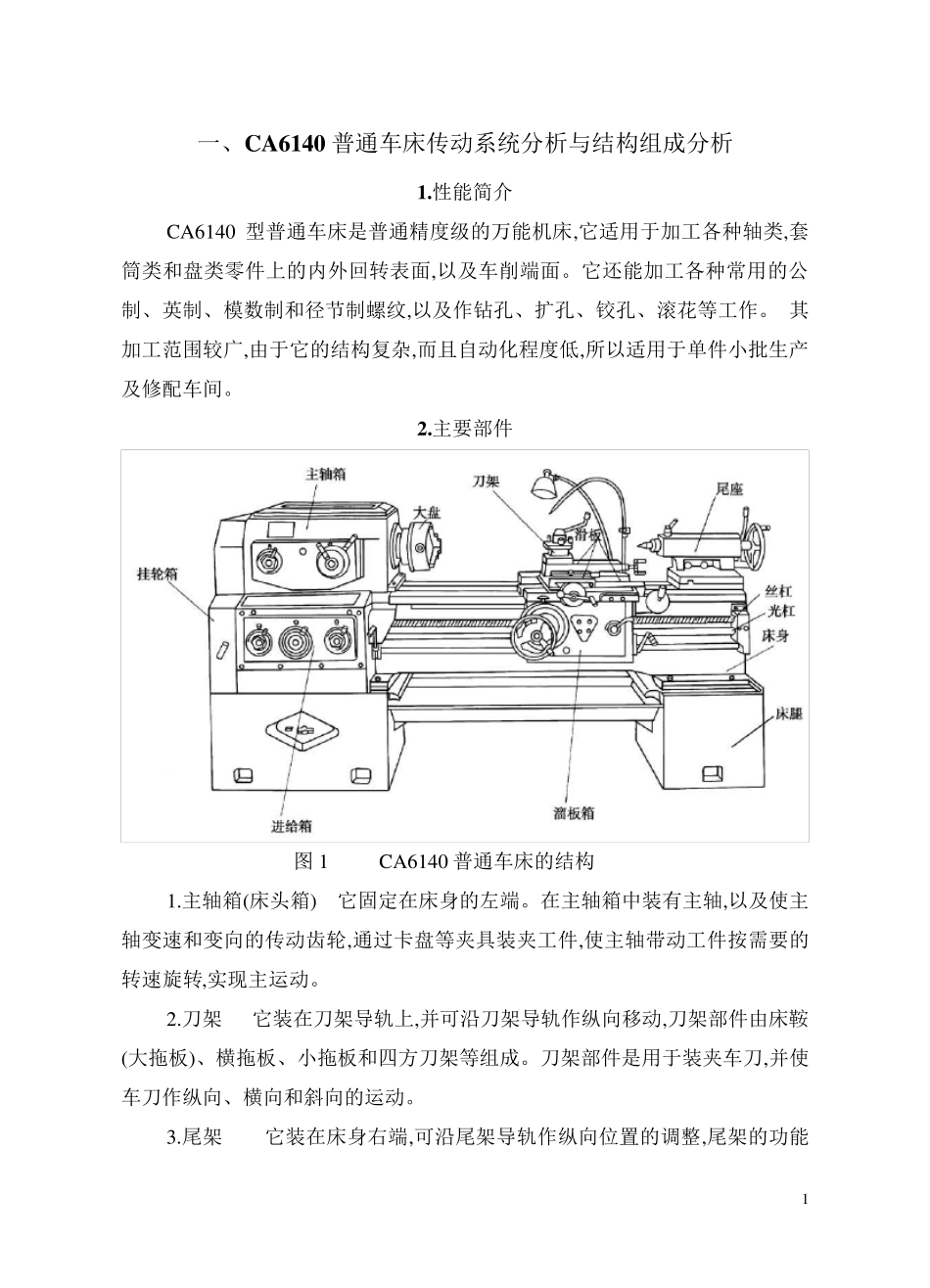 一、CA6140 普通车床传动系统分析与结构组成分析

1.性能简介

CA6140 型普通车床是普通精度级的万能机床,它适用于加工各种轴类,套筒类和盘类零件上的内外回转表面,以及车削端面。它还能加工各种常用的公制、英制、模数制和径节制螺纹,以及作钻孔、扩孔、铰孔、滚花等工作。 其加工范围较广,由于它的结构复杂,而且自动化程度低,所以适用于单件小批生产及修配车间。

2.主要部件

主轴箱
刀架
尾座
大盘
滑板
挂轮箱
丝杠
光杠
床身
床腿
进给箱
溜板箱

图 1　　CA6140 普通车床的结构

1.主轴箱(床头箱)　它固定在床身的左端。在主轴箱中装有主轴,以及使主轴变速和变向的传动齿轮,通过卡盘等夹具装夹工件,使主轴带动工件按需要的转速旋转,实现主运动。

2.刀架　　它装在刀架导轨上,并可沿刀架导轨作纵向移动,刀架部件由床鞍(大拖板)、横拖板、小拖板和四方刀架等组成。刀架部件是用于装夹车刀,并使车刀作纵向、横向和斜向的运动。

3.尾架　　它装在床身右端,可沿尾架导轨作纵向位置的调整,尾架的功能

1