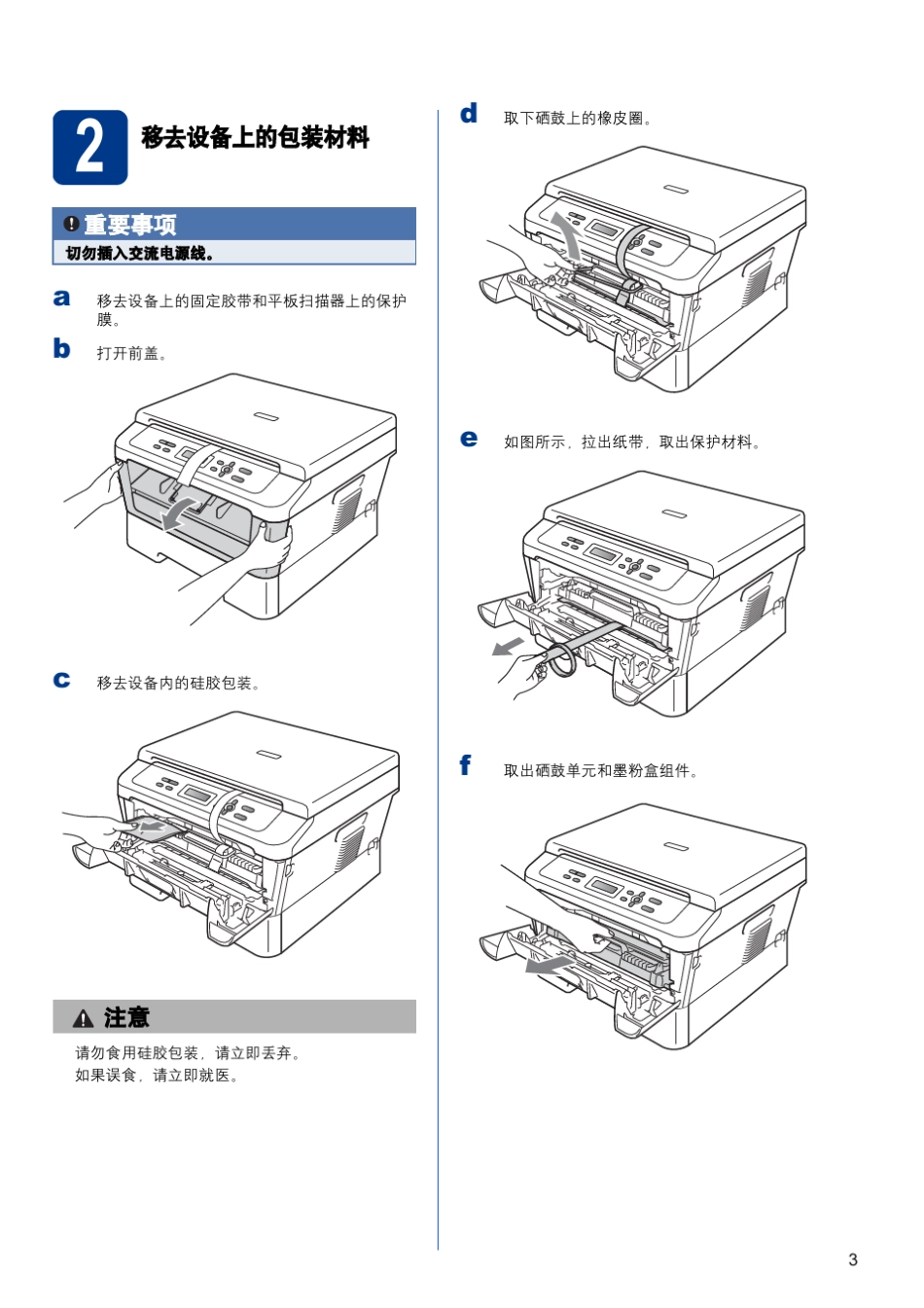 2 移去设备上的包装材料

重要事项
切勿插入交流电源线。

a 移去设备上的固定胶带和平板扫描器上的保护膜。

b 打开前盖。

c 移去设备内的硅胶包装。

注意
请勿食用硅胶包装，请立即丢弃。
如果误食，请立即就医。

d 取下硒鼓上的橡皮圈。

e 如图所示，拉出纸带，取出保护材料。

f 取出硒鼓单元和墨粉盒组件。

3