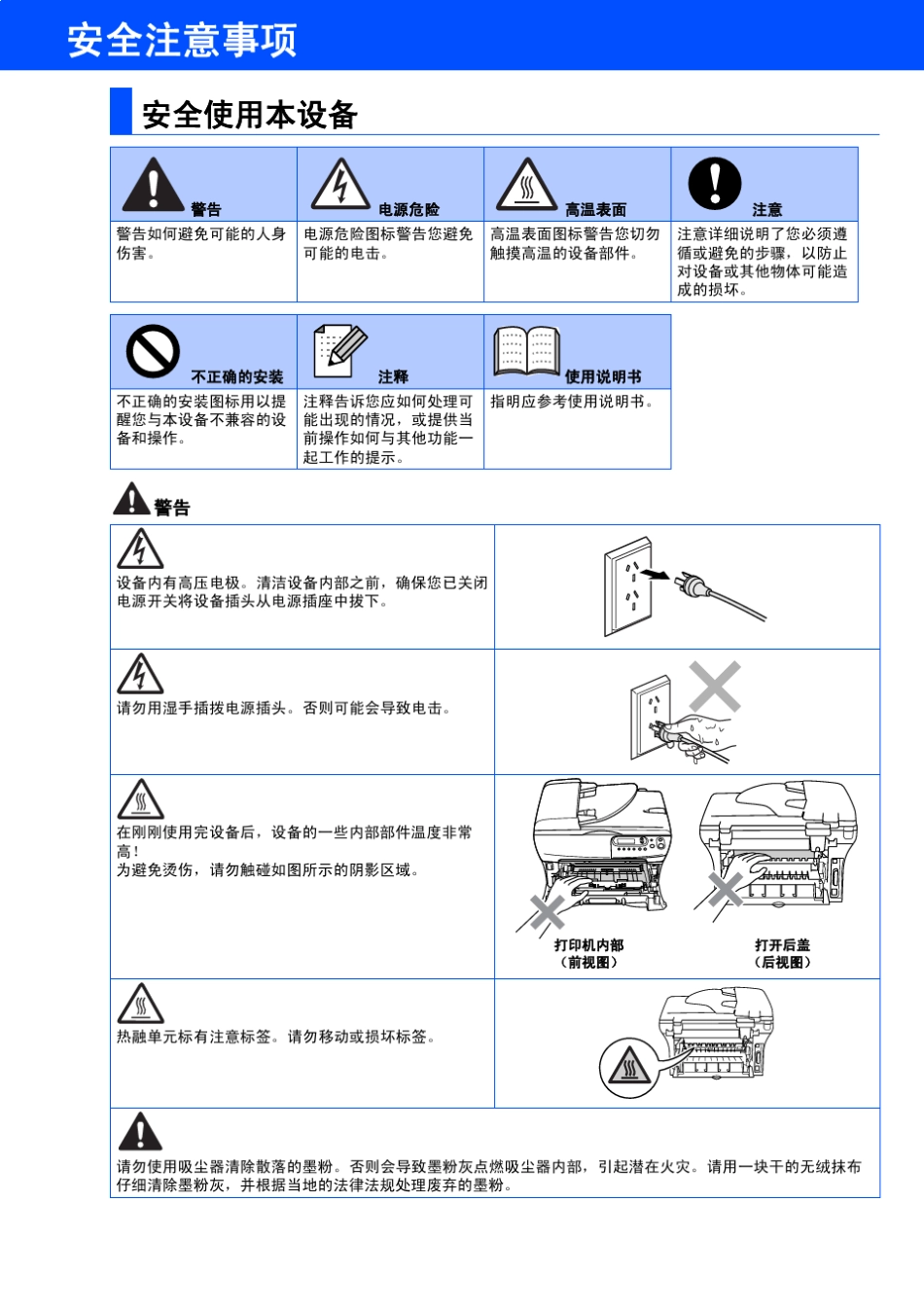 安全注意事项

安全使用本设备

| 警告 | 电源危险 | 高温表面 | 注意 |
|---|---|---|---|
| 警告如何避免可能的人身伤害。 | 电源危险图标警告您避免可能的电击。 | 高温表面图标警告您切勿触摸高温的设备部件。 | 注意详细说明了您必须遵循或避免的步骤，以防止对设备或其他物体可能造成的损坏。 |

| 不正确的安装 | 注释 | 使用说明书 |
|---|---|---|
| 不正确的安装图标用以提醒您与本设备不兼容的设备和操作。 | 注释告诉您应如何处理可能出现的情况，或提供当前操作如何与其他功能一起工作的提示。 | 指明应参考使用说明书。 |

警告

设备内有高压电极。清洁设备内部之前，确保您已关闭电源开关将设备插头从电源插座中拔下。

请勿用湿手插拔电源插头。否则可能会导致电击。

在刚刚使用完设备后，设备的一些内部部件温度非常高！
为避免烫伤，请勿触碰如图所示的阴影区域。

打印机内部
（前视图）

打开后盖
（后视图）

热融单元标有注意标签。请勿移动或损坏标签。

请勿使用吸尘器清除散落的墨粉。否则会导致墨粉灰点燃吸尘器内部，引起潜在火灾。请用一块干的无绒抹布仔细清除墨粉灰，并根据当地的法律法规处理废弃的墨粉。