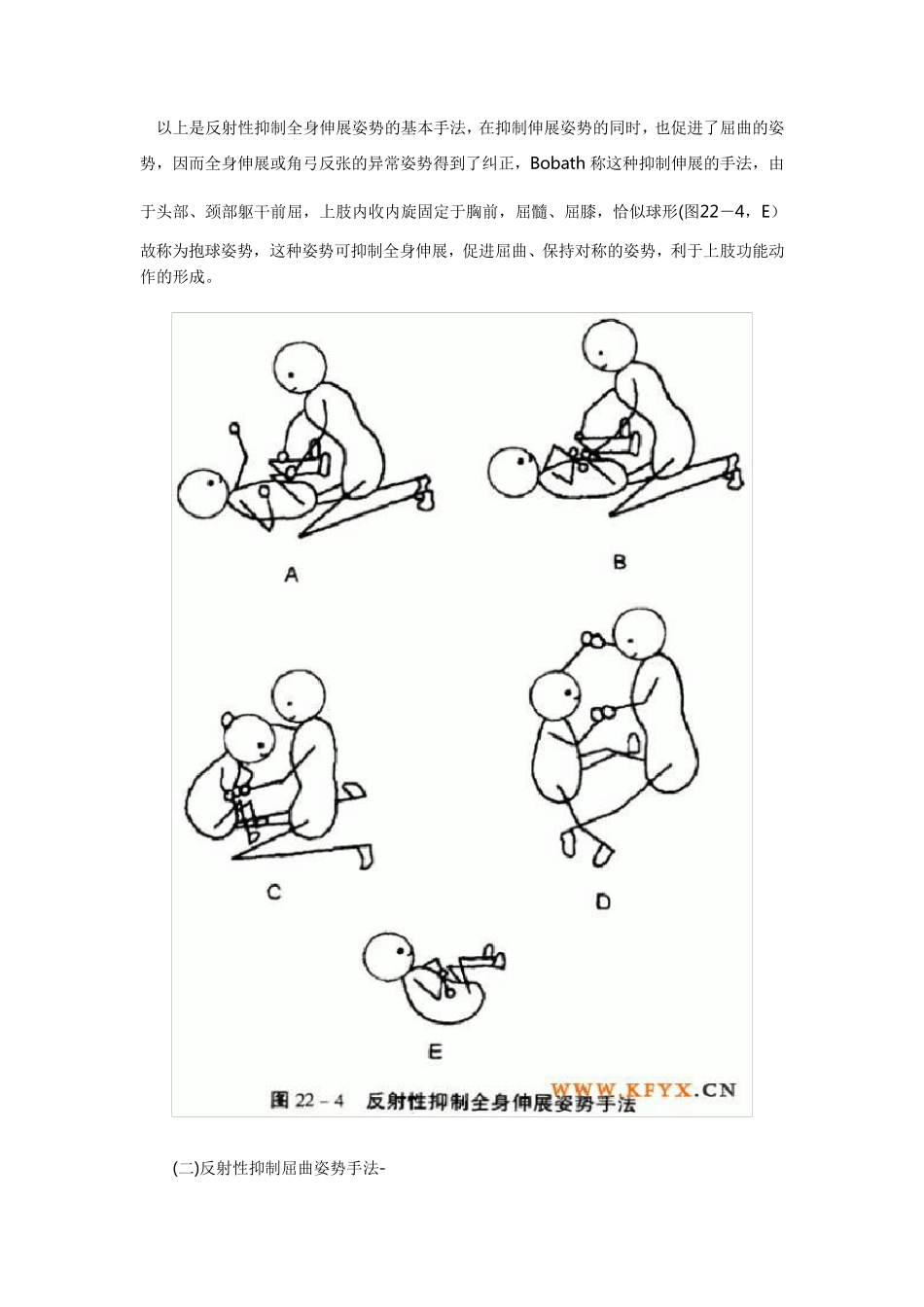 以上是反射性抑制全身伸展姿势的基本手法，在抑制伸展姿势的同时，也促进了屈曲的姿势，因而全身伸展或角弓反张的异常姿势得到了纠正，Bobath 称这种抑制伸展的手法，由于头部、颈部躯干前屈，上肢内收内旋固定于胸前，屈髓、屈膝，恰似球形(图22－4，E）故称为抱球姿势，这种姿势可抑制全身伸展，促进屈曲、保持对称的姿势，利于上肢功能动作的形成。

A

B

C

D

E

图 22－4 反射性抑制全身伸展姿势手法

WWW.KFYX.CN

(二)反射性抑制屈曲姿势手法-