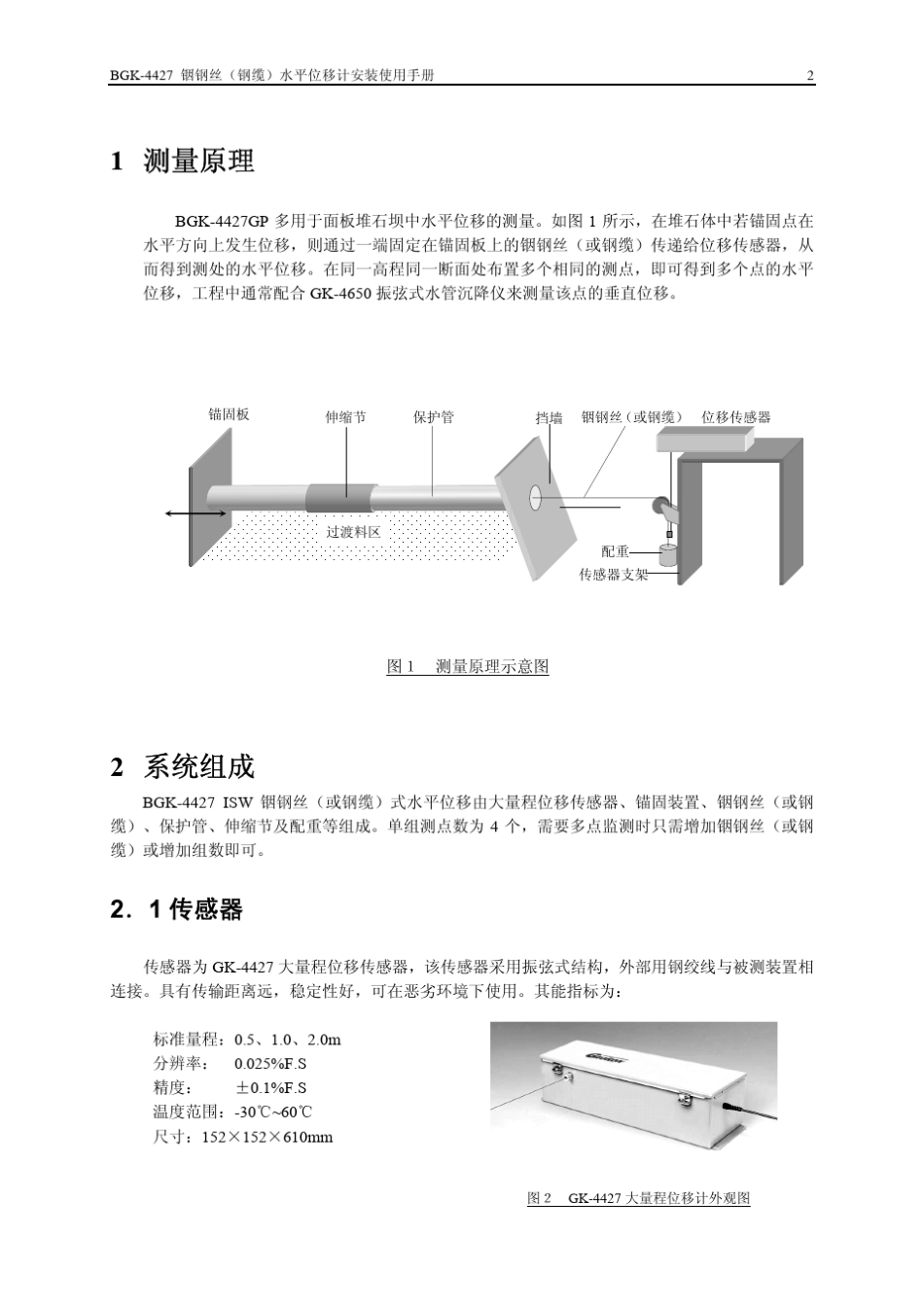 BGK-4427 铟钢丝（钢缆）水平位移计安装使用手册 2

1 测量原理

BGK-4427GP 多用于面板堆石坝中水平位移的测量。如图 1 所示，在堆石体中若锚固点在水平方向上发生位移，则通过一端固定在锚固板上的铟钢丝（或钢缆）传递给位移传感器，从而得到测处的水平位移。在同一高程同一断面处布置多个相同的测点，即可得到多个点的水平位移，工程中通常配合 GK-4650 振弦式水管沉降仪来测量该点的垂直位移。

锚固板 伸缩节 保护管 挡墙 铟钢丝（或钢缆） 位移传感器

过渡料区

配重

传感器支架

图 1 测量原理示意图

2 系统组成

BGK-4427 ISW 铟钢丝（或钢缆）式水平位移由大量程位移传感器、锚固装置、铟钢丝（或钢缆）、保护管、伸缩节及配重等组成。单组测点数为 4 个，需要多点监测时只需增加铟钢丝（或钢缆）或增加组数即可。

2．1 传感器

传感器为 GK-4427 大量程位移传感器，该传感器采用振弦式结构，外部用钢绞线与被测装置相连接。具有传输距离远，稳定性好，可在恶劣环境下使用。其能指标为：

标准量程：0.5、1.0、2.0m
分辨率： 0.025%F.S
精度： ±0.1%F.S
温度范围：-30℃~60℃
尺寸：152×152×610mm

图 2 GK-4427 大量程位移计外观图