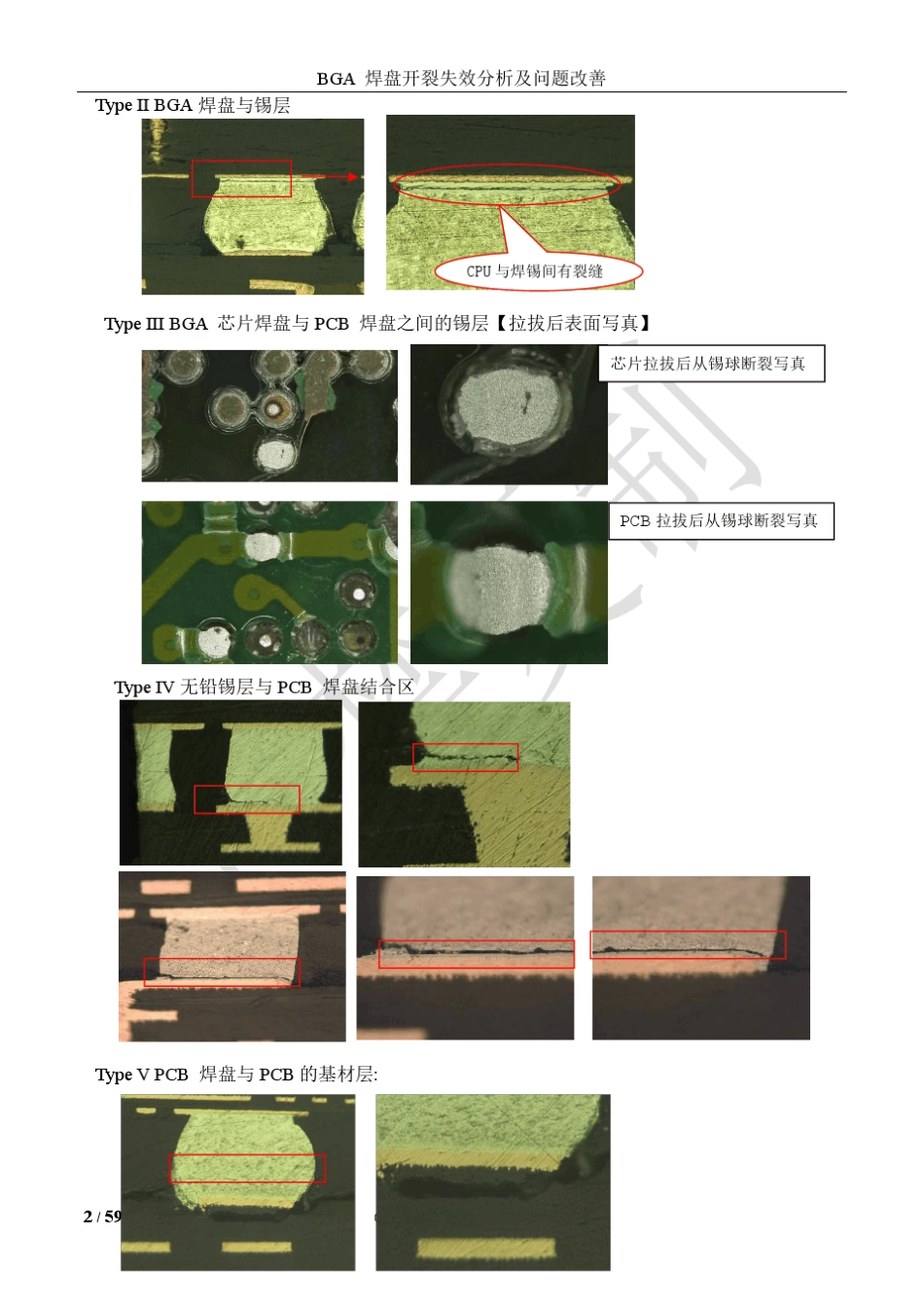 BGA 焊盘开裂失效分析及问题改善

Type II BGA 焊盘与锡层

CPU 与焊锡间有裂缝

Type III BGA 芯片焊盘与 PCB 焊盘之间的锡层【拉拔后表面写真】

芯片拉拔后从锡球断裂写真

PCB 拉拔后从锡球断裂写真

Type IV 无铅锡层与 PCB 焊盘结合区

Type V PCB 焊盘与 PCB 的基材层:

2 / 59