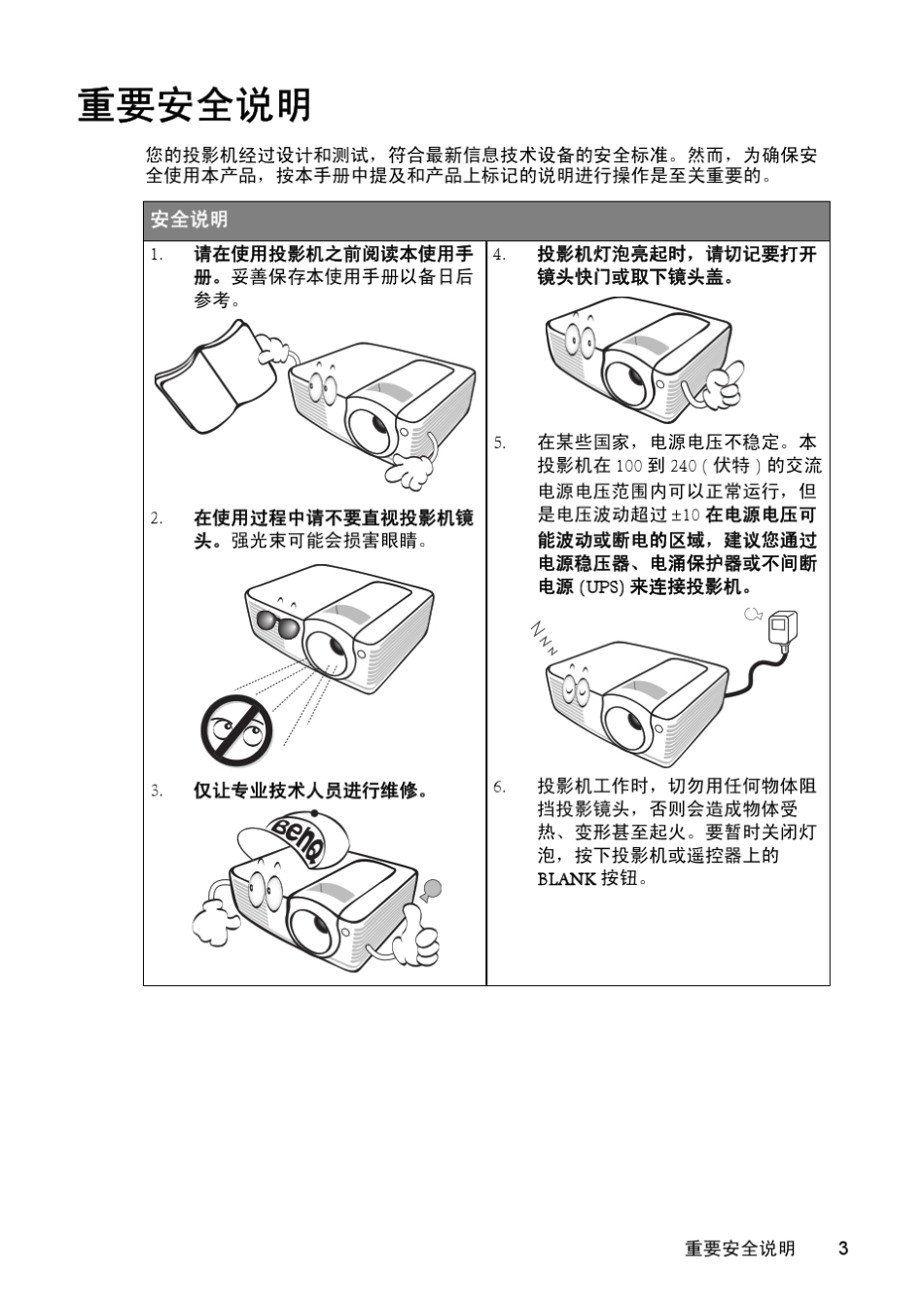 重要安全说明

您的投影机经过设计和测试，符合最新信息技术设备的安全标准。然而，为确保安全使用本产品，按本手册中提及和产品上标记的说明进行操作是至关重要的。

安全说明

1. 请在使用投影机之前阅读本使用手册。妥善保存本使用手册以备日后参考。

2. 在使用过程中请不要直视投影机镜头。强光束可能会损害眼睛。

3. 仅让专业技术人员进行维修。

BenQ

4. 投影机灯泡亮起时，请切记要打开镜头快门或取下镜头盖。

5. 在某些国家，电源电压不稳定。本投影机在 100 到 240（伏特）的交流电源电压范围内可以正常运行，但是电压波动超过 ±10 在电源电压可能波动或断电的区域，建议您通过电源稳压器、电涌保护器或不间断电源 (UPS) 来连接投影机。

Z Z Z

6. 投影机工作时，切勿用任何物体阻挡投影镜头，否则会造成物体受热、变形甚至起火。要暂时关闭灯泡，按下投影机或遥控器上的 BLANK 按钮。

重要安全说明 3