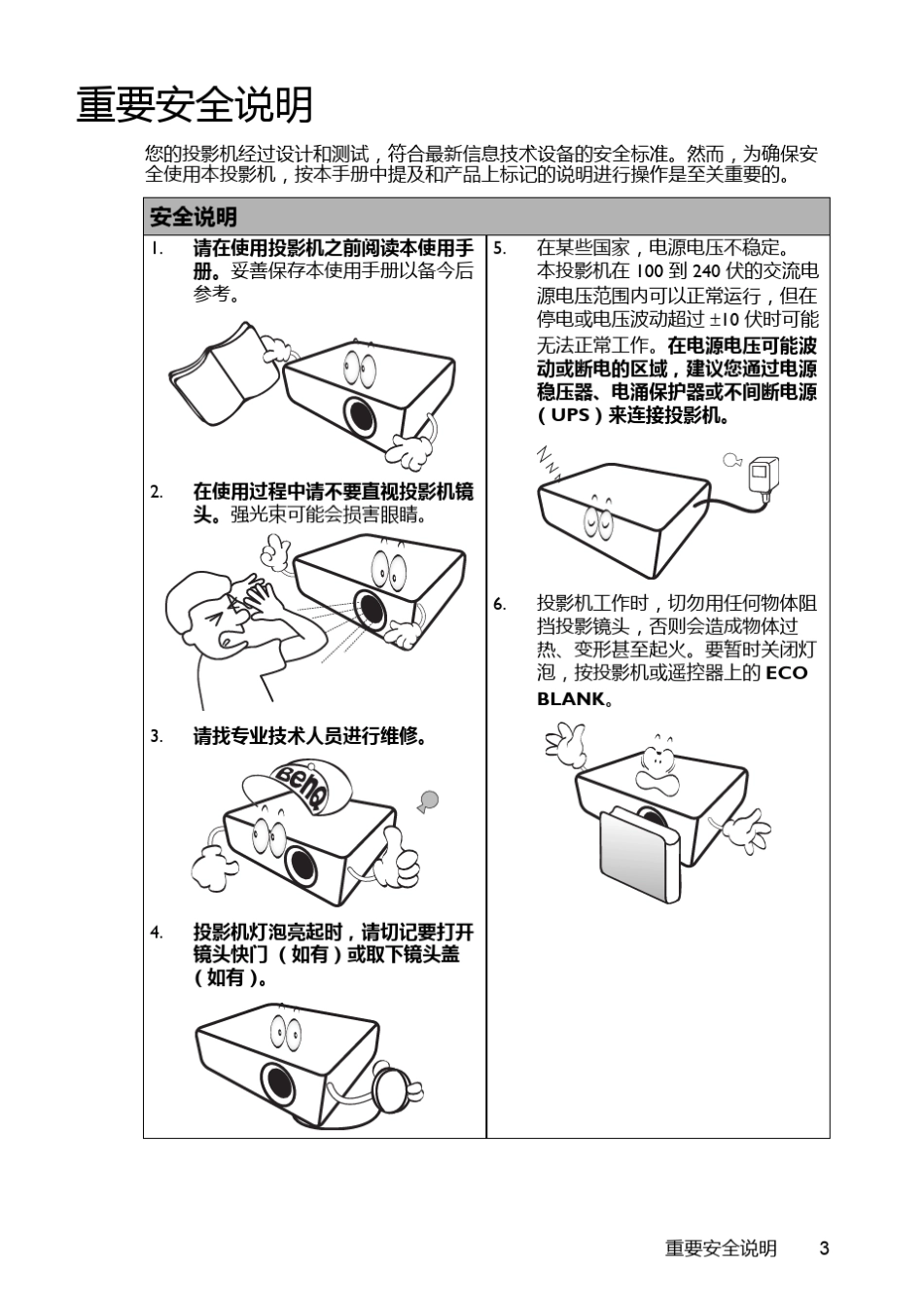 重要安全说明

您的投影机经过设计和测试，符合最新信息技术设备的安全标准。然而，为确保安全使用本投影机，按本手册中提及和产品上标记的说明进行操作是至关重要的。

安全说明

1. 请在使用投影机之前阅读本使用手册。妥善保存本使用手册以备今后参考。

2. 在使用过程中请不要直视投影机镜头。强光束可能会损害眼睛。

3. 请找专业技术人员进行维修。

BenQ

4. 投影机灯泡亮起时，请切记要打开镜头快门（如有）或取下镜头盖（如有）。

5. 在某些国家，电源电压不稳定。本投影机在 100 到 240 伏的交流电源电压范围内可以正常运行，但在停电或电压波动超过 ±10 伏时可能无法正常工作。在电源电压可能波动或断电的区域，建议您通过电源稳压器、电涌保护器或不间断电源（UPS）来连接投影机。

6. 投影机工作时，切勿用任何物体阻挡投影镜头，否则会造成物体过热、变形甚至起火。要暂时关闭灯泡，按投影机或遥控器上的 ECO BLANK。

重要安全说明 3