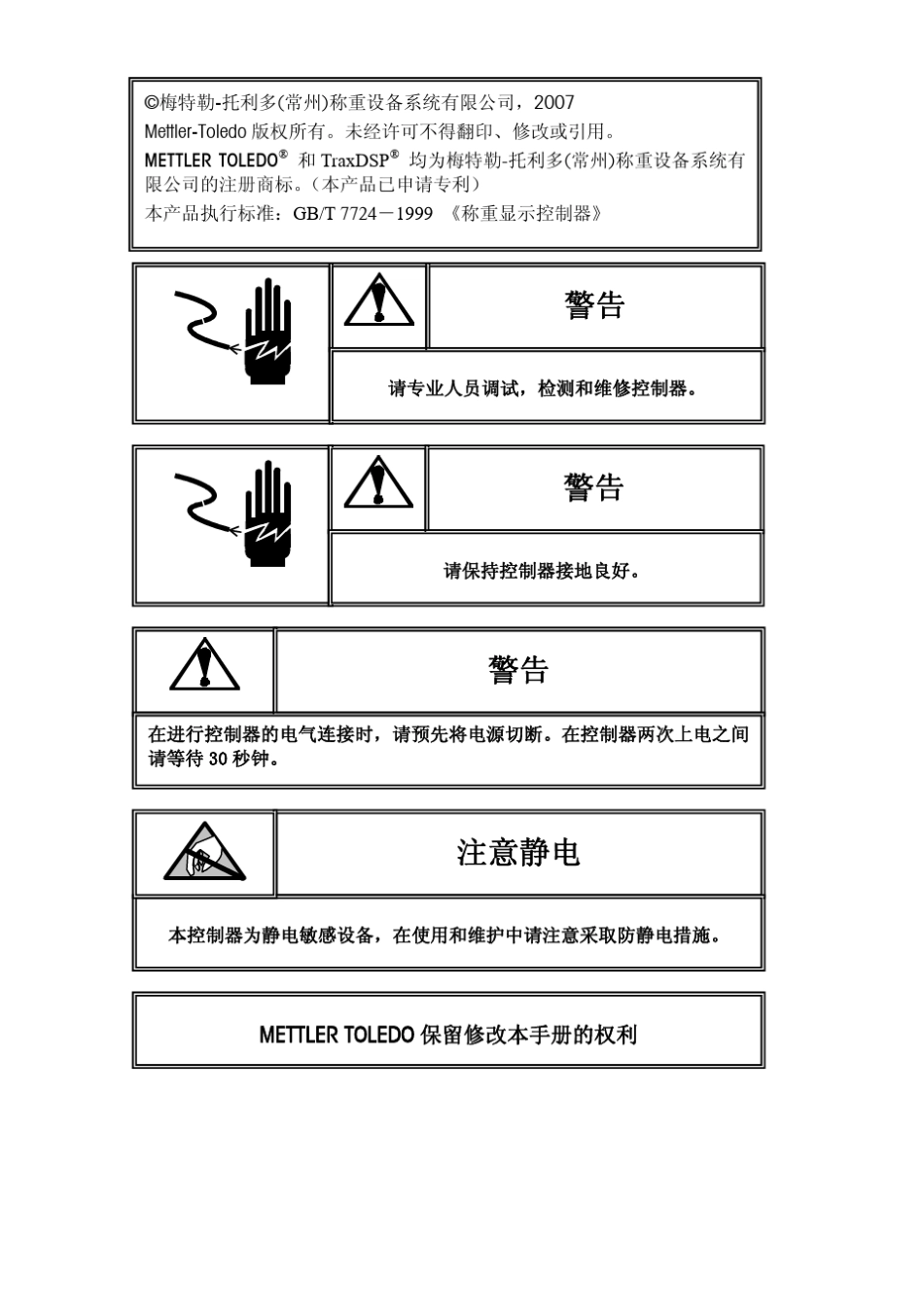 ©梅特勒-托利多(常州)称重设备系统有限公司，2007
Mettler-Toledo 版权所有。未经许可不得翻印、修改或引用。
METTLER TOLEDO® 和 TraxDSP® 均为梅特勒-托利多(常州)称重设备系统有限公司的注册商标。（本产品已申请专利）
本产品执行标准：GB/T 7724－1999 《称重显示控制器》

警告

请专业人员调试，检测和维修控制器。

警告

请保持控制器接地良好。

警告

在进行控制器的电气连接时，请预先将电源切断。在控制器两次上电之间请等待 30 秒钟。

注意静电

本控制器为静电敏感设备，在使用和维护中请注意采取防静电措施。

METTLER TOLEDO 保留修改本手册的权利