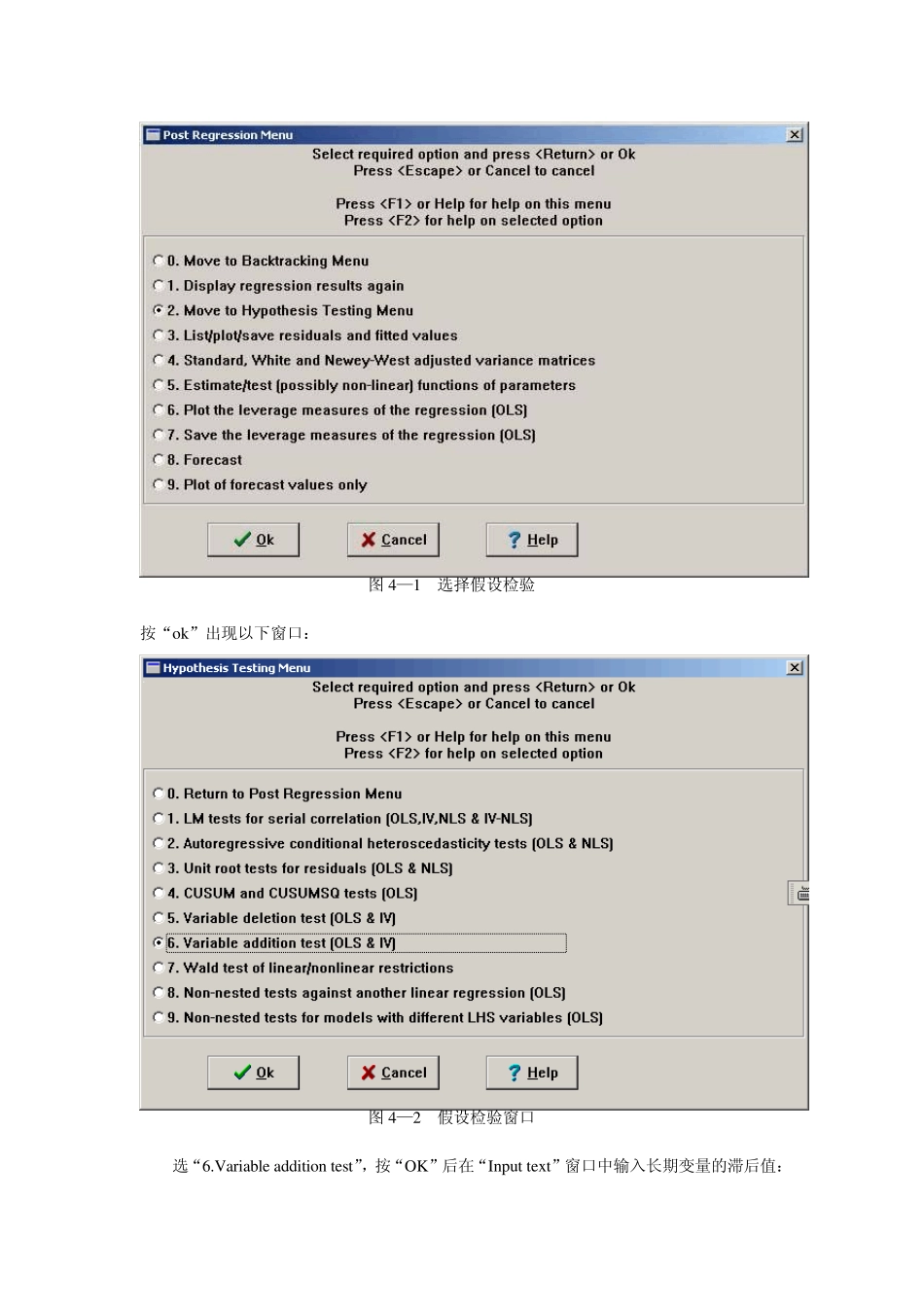 Post Regression Menu

Select required option and press <Return> or Ok
Press <Escape> or Cancel to cancel

Press <F1> or Help for help on this menu
Press <F2> for help on selected option

0. Move to Backtracking Menu
1. Display regression results again
2. Move to Hypothesis Testing Menu
3. List/plot/save residuals and fitted values
4. Standard, White and Newey-West adjusted variance matrices
5. Estimate/test (possibly non-linear) functions of parameters
6. Plot the leverage measures of the regression (OLS)
7. Save the leverage measures of the regression (OLS)
8. Forecast
9. Plot of forecast values only

Ok
Cancel
Help

图 4—1 选择假设检验

按“ok”出现以下窗口：

Hypothesis Testing Menu

Select required option and press <Return> or Ok
Press <Escape> or Cancel to cancel

Press <F1> or Help for help on this menu
Press <F2> for help on selected option

0. Return to Post Regression Menu
1. LM tests for serial correlation (OLS,IV,NLS & IV-NLS)
2. Autoregressive conditional heteroscedasticity tests (OLS & NLS)
3. Unit root tests for residuals (OLS & NLS)
4. CUSUM and CUSUMSQ tests (OLS)
5. Variable deletion test (OLS & IV)
6. Variable addition test (OLS & IV)
7. Wald test of linear/nonlinear restrictions
8. Non-nested tests against another linear regression (OLS)
9. Non-nested tests for models with different LHS variables (OLS)

Ok
Cancel
Help

图 4—2 假设检验窗口

选“6.Variable addition test”，按“OK”后在“Input text”窗口中输入长期变量的滞后值：