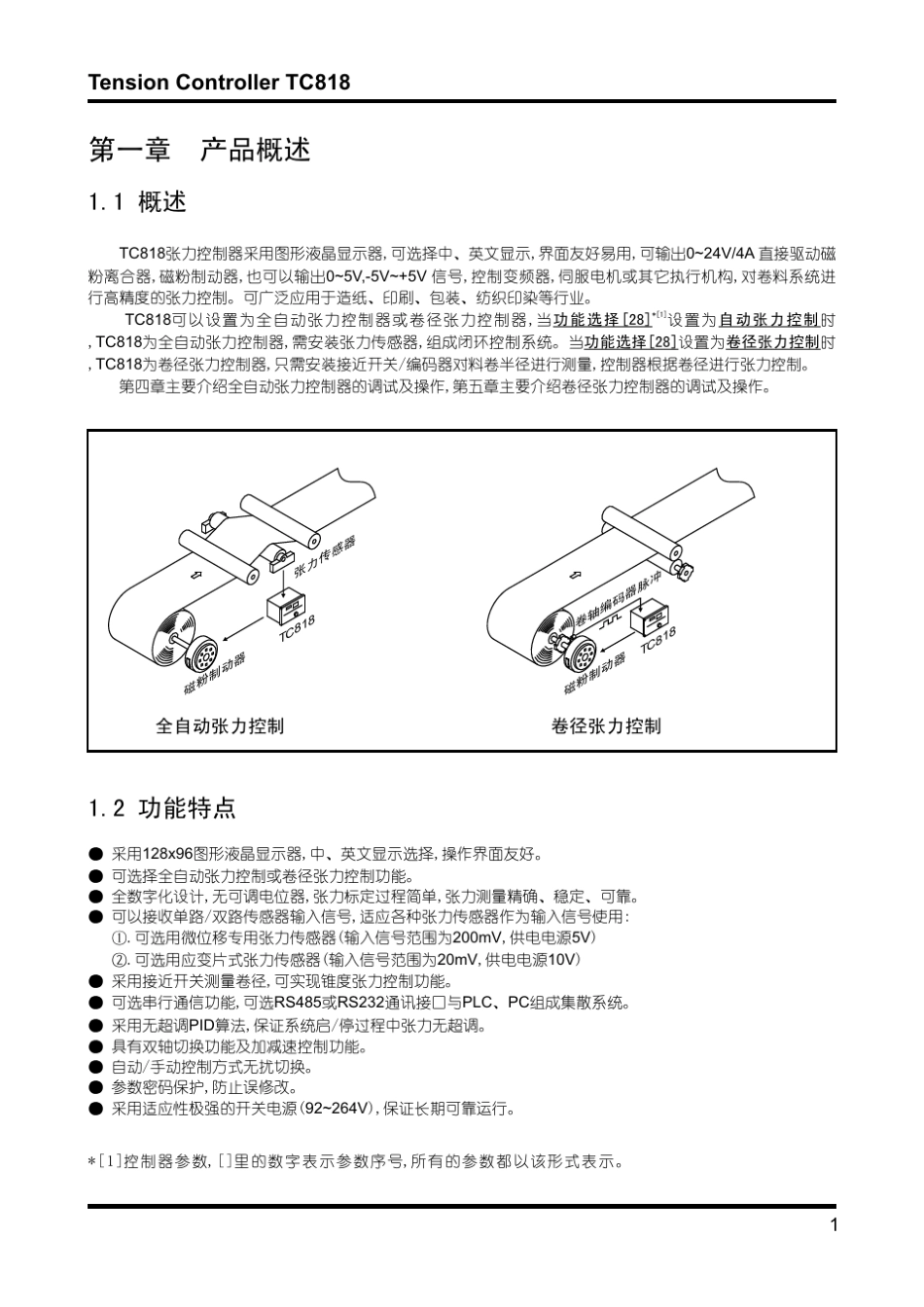 Tension Controller TC818

第一章　产品概述

1.1 概述

TC818张力控制器采用图形液晶显示器，可选择中、英文显示，界面友好易用，可输出0~24V/4A 直接驱动磁粉离合器，磁粉制动器，也可以输出0~5V,-5V~+5V 信号，控制变频器，伺服电机或其它执行机构，对卷料系统进行高精度的张力控制。可广泛应用于造纸、印刷、包装、纺织印染等行业。

TC818可以设置为全自动张力控制器或卷径张力控制器，当功能选择[28]*[1]设置为自动张力控制时，TC818为全自动张力控制器，需安装张力传感器，组成闭环控制系统。当功能选择[28]设置为卷径张力控制时，TC818为卷径张力控制器，只需安装接近开关/编码器对料卷半径进行测量，控制器根据卷径进行张力控制。

第四章主要介绍全自动张力控制器的调试及操作，第五章主要介绍卷径张力控制器的调试及操作。

张力传感器
TC818
磁粉制动器
全自动张力控制

卷轴编码器脉冲
TC818
磁粉制动器
卷径张力控制

1.2 功能特点

● 采用128x96图形液晶显示器，中、英文显示选择，操作界面友好。
● 可选择全自动张力控制或卷径张力控制功能。
● 全数字化设计，无可调电位器，张力标定过程简单，张力测量精确、稳定、可靠。
● 可以接收单路/双路传感器输入信号，适应各种张力传感器作为输入信号使用：
①. 可选用微位移专用张力传感器（输入信号范围为200mV，供电电源5V）
②. 可选用应变片式张力传感器（输入信号范围为20mV，供电电源10V）
● 采用接近开关测量卷径，可实现锥度张力控制功能。
● 可选串行通信功能，可选RS485或RS232通讯接口与PLC、PC组成集散系统。
● 采用无超调PID算法，保证系统启/停过程中张力无超调。
● 具有双轴切换功能及加减速控制功能。
● 自动/手动控制方式无扰切换。
● 参数密码保护，防止误修改。
● 采用适应性极强的开关电源（92~264V），保证长期可靠运行。

*[1]控制器参数，[]里的数字表示参数序号，所有的参数都以该形式表示。

1