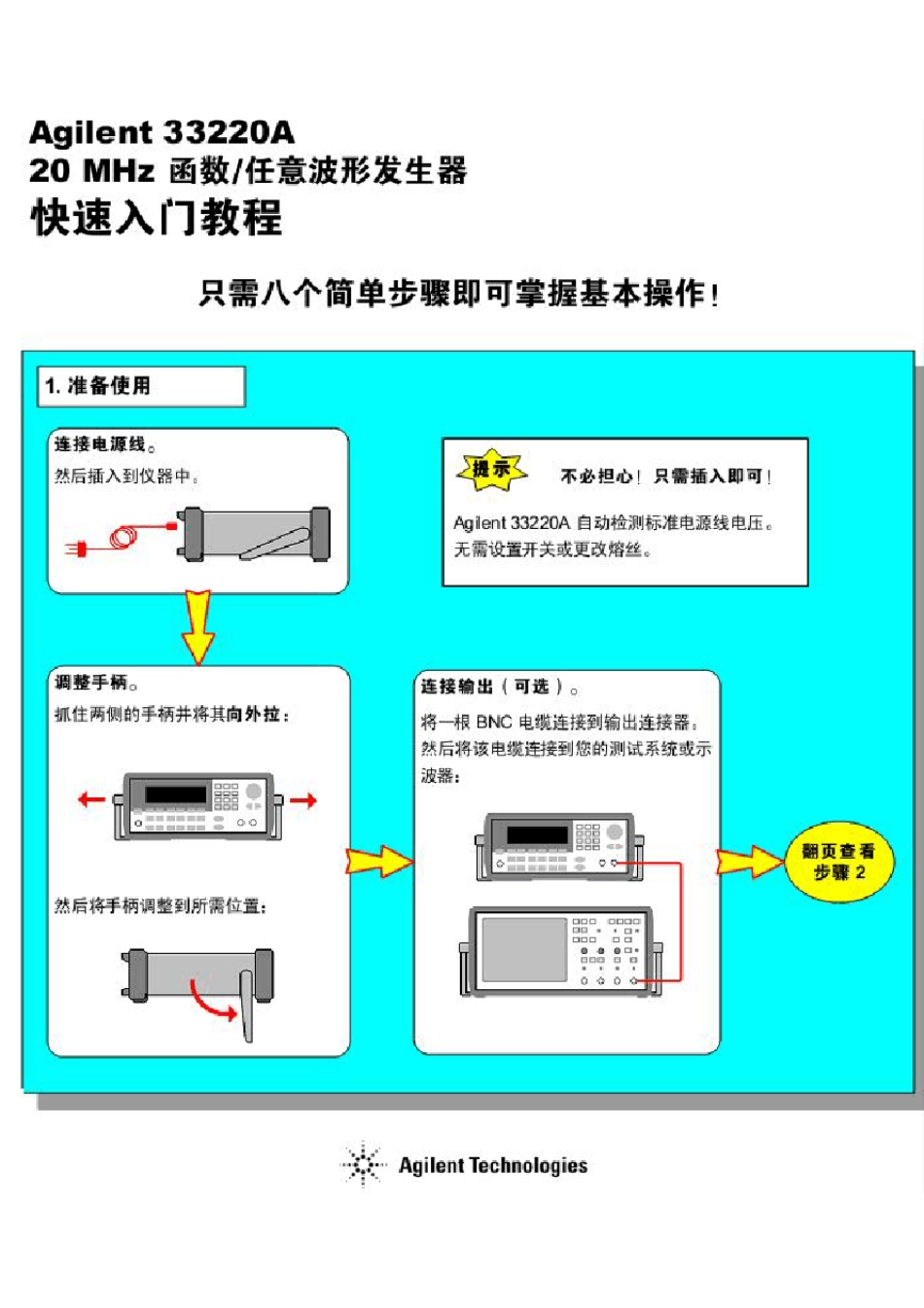 Agilent 33220A
20 MHz 函数/任意波形发生器
快速入门教程

只需八个简单步骤即可掌握基本操作!

1. 准备使用

连接电源线。
然后插入到仪器中。

提示 不必担心! 只需插入即可!

Agilent 33220A 自动检测标准电源线电压。无需设置开关或更改熔丝。

调整手柄。
抓住两侧的手柄并将其向外拉:

然后将手柄调整到所需位置:

连接输出（可选）。
将一根 BNC 电缆连接到输出连接器。然后将该电缆连接到您的测试系统或示波器:

翻页查看步骤 2

Agilent Technologies