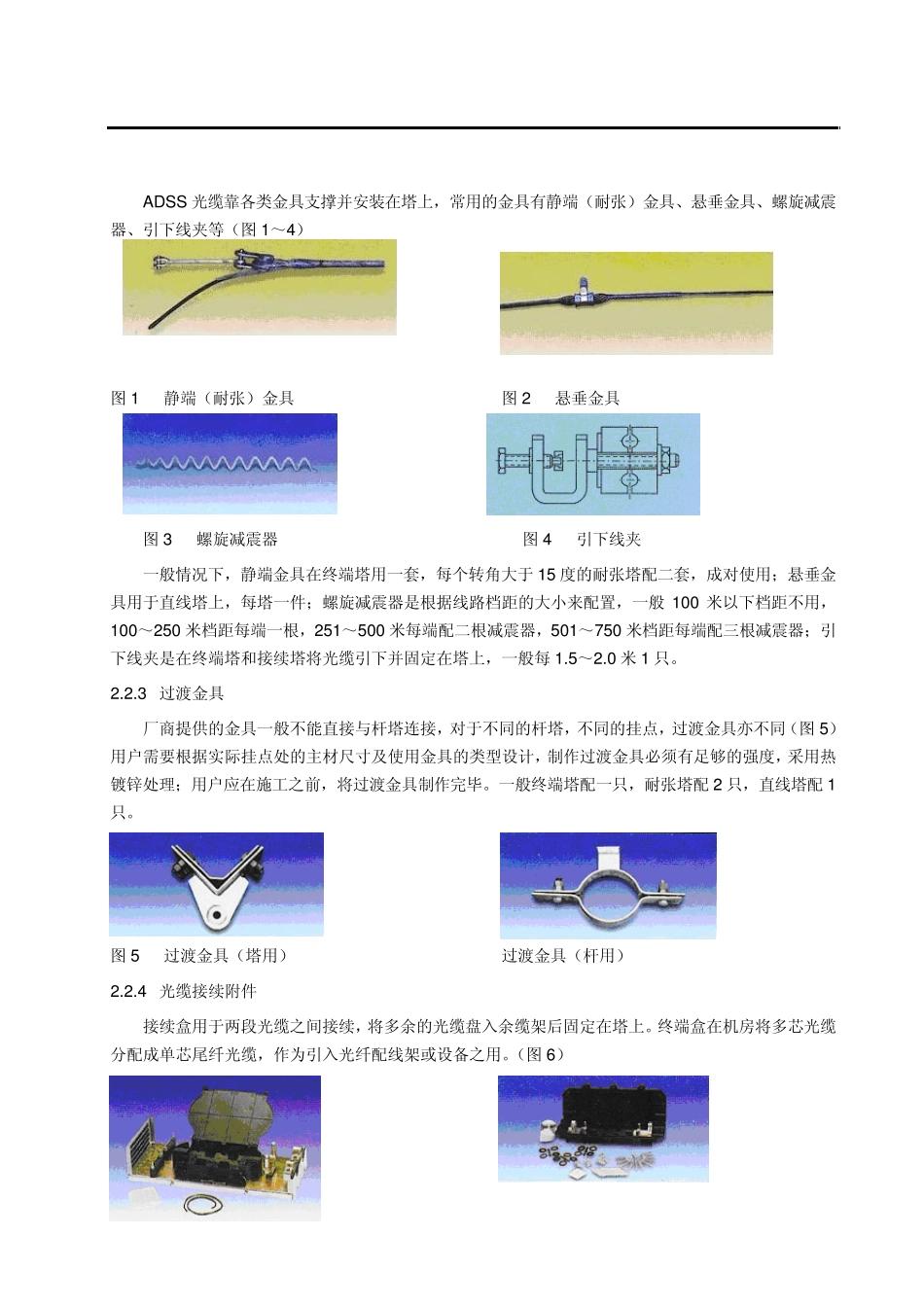 ADSS 光缆靠各类金具支撑并安装在塔上，常用的金具有静端（耐张）金具、悬垂金具、螺旋减震器、引下线夹等（图 1～4）

图 1　静端（耐张）金具

图 2　悬垂金具

图 3　螺旋减震器

图 4　引下线夹

一般情况下，静端金具在终端塔用一套，每个转角大于 15 度的耐张塔配二套，成对使用；悬垂金具用于直线塔上，每塔一件；螺旋减震器是根据线路档距的大小来配置，一般 100 米以下档距不用，100～250 米档距每端一根，251～500 米每端配二根减震器，501～750 米档距每端配三根减震器；引下线夹是在终端塔和接续塔将光缆引下并固定在塔上，一般每 1.5～2.0 米 1 只。

2.2.3 过渡金具

厂商提供的金具一般不能直接与杆塔连接，对于不同的杆塔，不同的挂点，过渡金具亦不同（图 5）用户需要根据实际挂点处的主材尺寸及使用金具的类型设计，制作过渡金具必须有足够的强度，采用热镀锌处理；用户应在施工之前，将过渡金具制作完毕。一般终端塔配一只，耐张塔配 2 只，直线塔配 1 只。

图 5　过渡金具（塔用）

过渡金具（杆用）

2.2.4 光缆接续附件

接续盒用于两段光缆之间接续，将多余的光缆盘入余缆架后固定在塔上。终端盒在机房将多芯光缆分配成单芯尾纤光缆，作为引入光纤配线架或设备之用。（图 6）