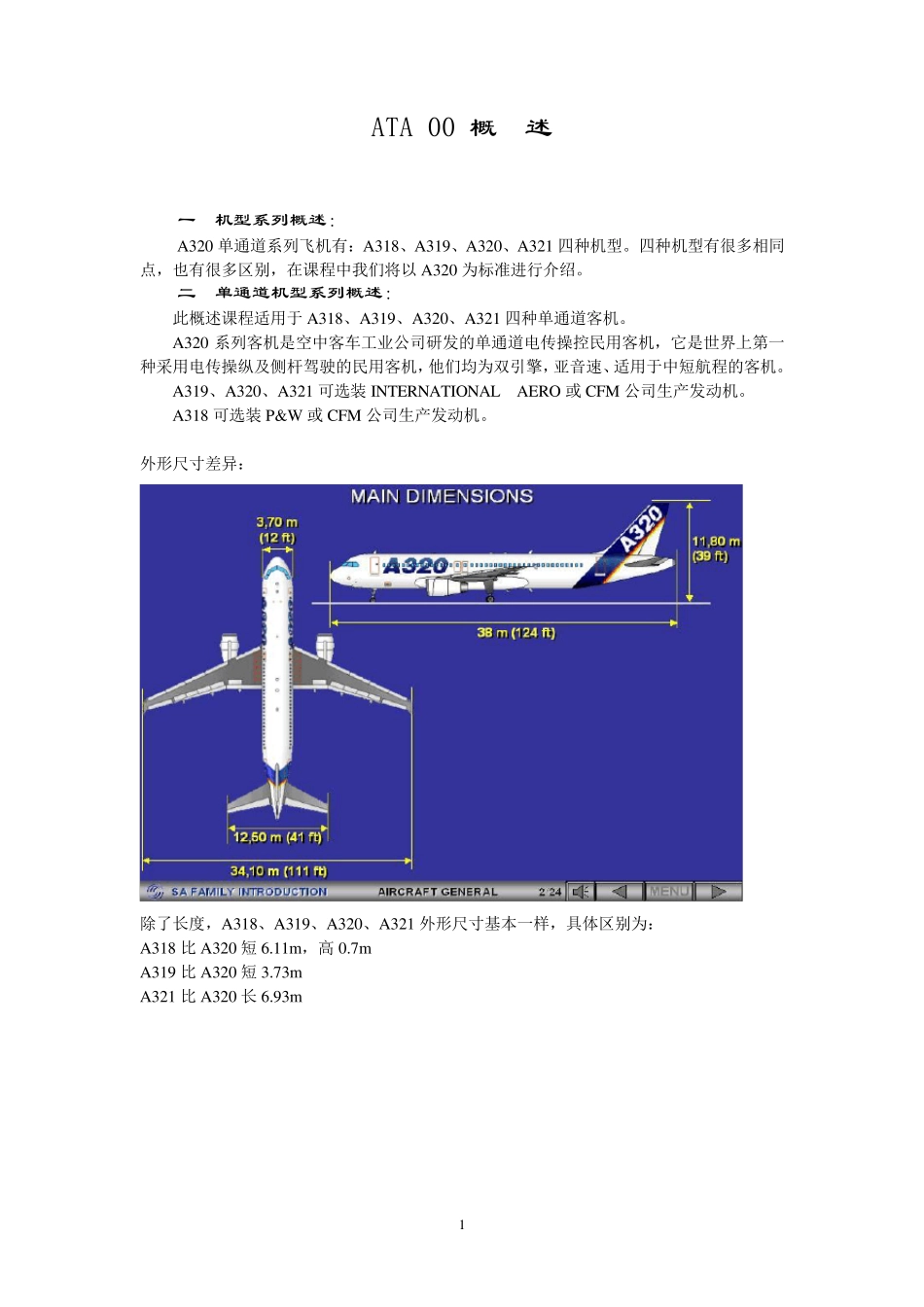 ATA 00 概　述

一　机型系列概述:

A320 单通道系列飞机有：A318、A319、A320、A321 四种机型。四种机型有很多相同点，也有很多区别，在课程中我们将以 A320 为标准进行介绍。

二　单通道机型系列概述:

此概述课程适用于 A318、A319、A320、A321 四种单通道客机。

A320 系列客机是空中客车工业公司研发的单通道电传操控民用客机，它是世界上第一种采用电传操纵及侧杆驾驶的民用客机，他们均为双引擎，亚音速、适用于中短航程的客机。

A319、A320、A321 可选装 INTERNATIONAL　AERO 或 CFM 公司生产发动机。

A318 可选装 P&W 或 CFM 公司生产发动机。

外形尺寸差异：

MAIN DIMENSIONS

3,70 m (12 ft)

A320

A320

11,80 m (39 ft)

38 m (124 ft)

12,50 m (41 ft)

34,10 m (111 ft)

SA FAMILY INTRODUCTION　AIRCRAFT GENERAL　2/24　MENU

除了长度，A318、A319、A320、A321 外形尺寸基本一样，具体区别为：
A318 比 A320 短 6.11m，高 0.7m
A319 比 A320 短 3.73m
A321 比 A320 长 6.93m

1