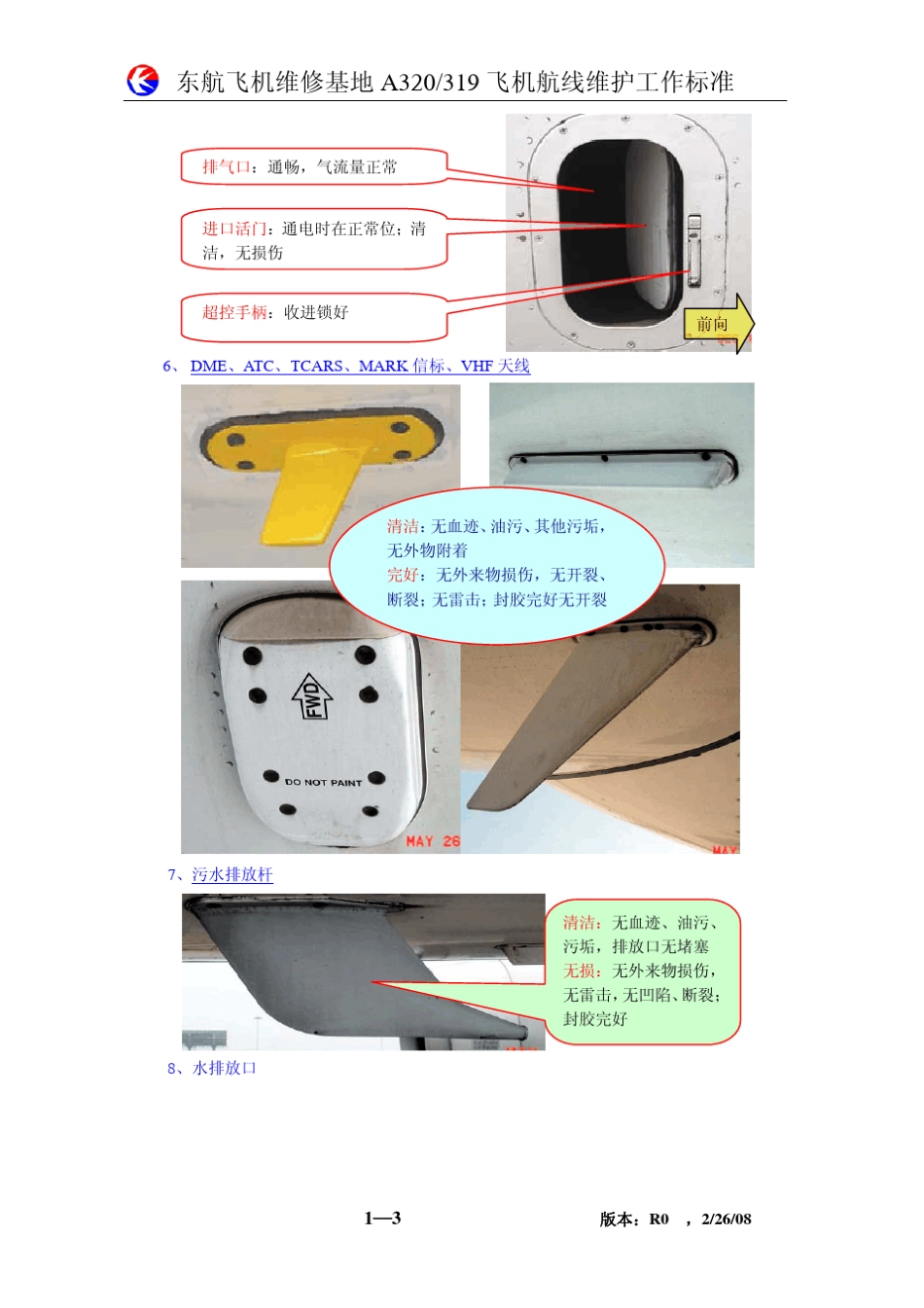 东航飞机维修基地 A320/319 飞机航线维护工作标准

排气口：通畅，气流量正常

进口活门：通电时在正常位；清洁，无损伤

超控手柄：收进锁好

前向

6、DME、ATC、TCARS、MARK 信标、VHF 天线

清洁：无血迹、油污、其他污垢，无外物附着
完好：无外来物损伤，无开裂、断裂；无雷击；封胶完好无开裂

FWD

DO NOT PAINT

MAY 26

MAY

7、污水排放杆

清洁：无血迹、油污、污垢，排放口无堵塞
无损：无外来物损伤，无雷击，无凹陷、断裂；封胶完好

8、水排放口

1—3

版本：R0 ，2/26/08