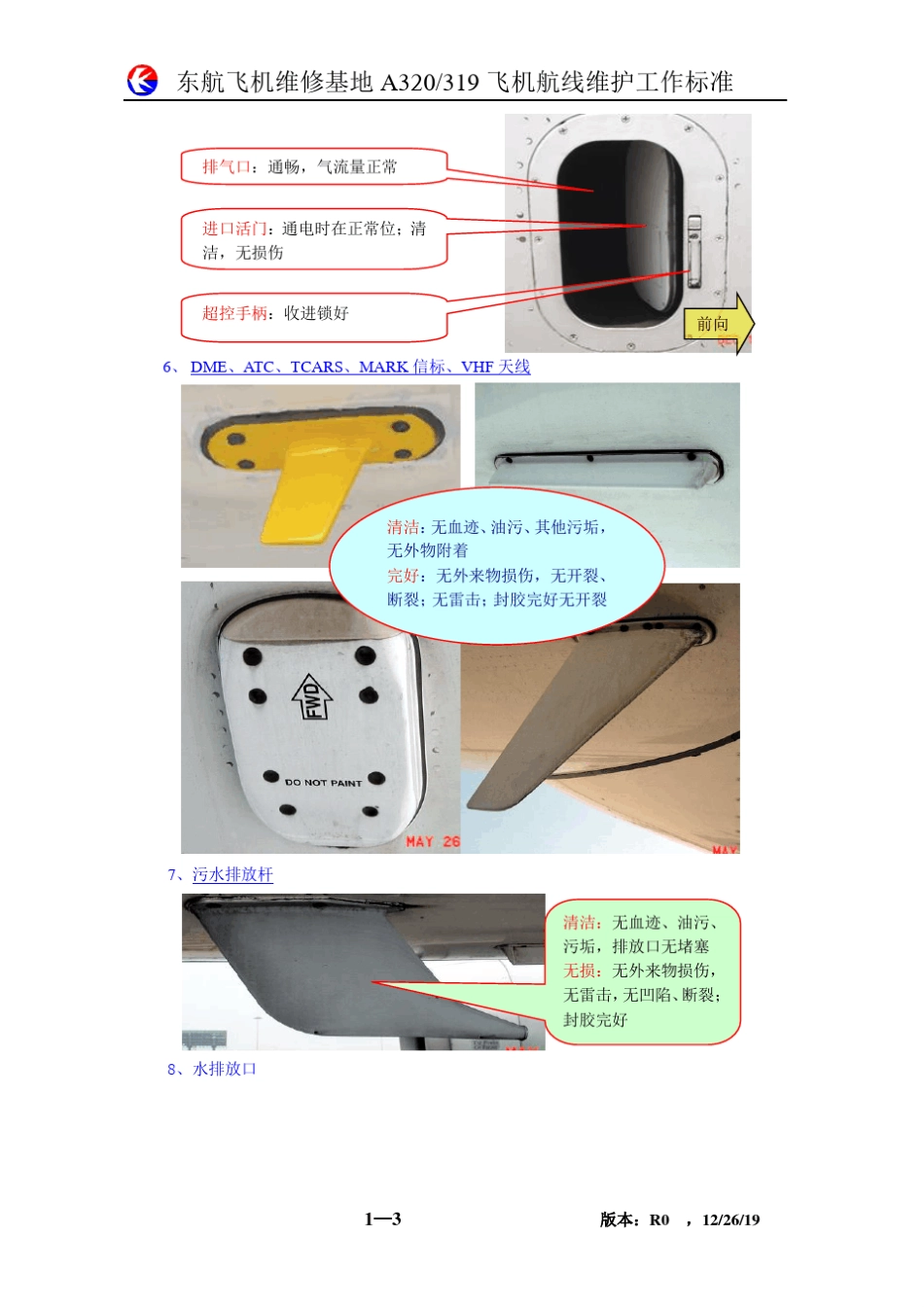 东航飞机维修基地 A320/319 飞机航线维护工作标准

排气口：通畅，气流量正常

进口活门：通电时在正常位；清洁，无损伤

超控手柄：收进锁好

前向

6、DME、ATC、TCARS、MARK 信标、VHF 天线

清洁：无血迹、油污、其他污垢，无外物附着
完好：无外来物损伤，无开裂、断裂；无雷击；封胶完好无开裂

FWD

DO NOT PAINT

MAY 26

MAY

7、污水排放杆

清洁：无血迹、油污、污垢，排放口无堵塞
无损：无外来物损伤，无雷击，无凹陷、断裂；封胶完好

8、水排放口

1—3

版本：R0 ，12/26/19