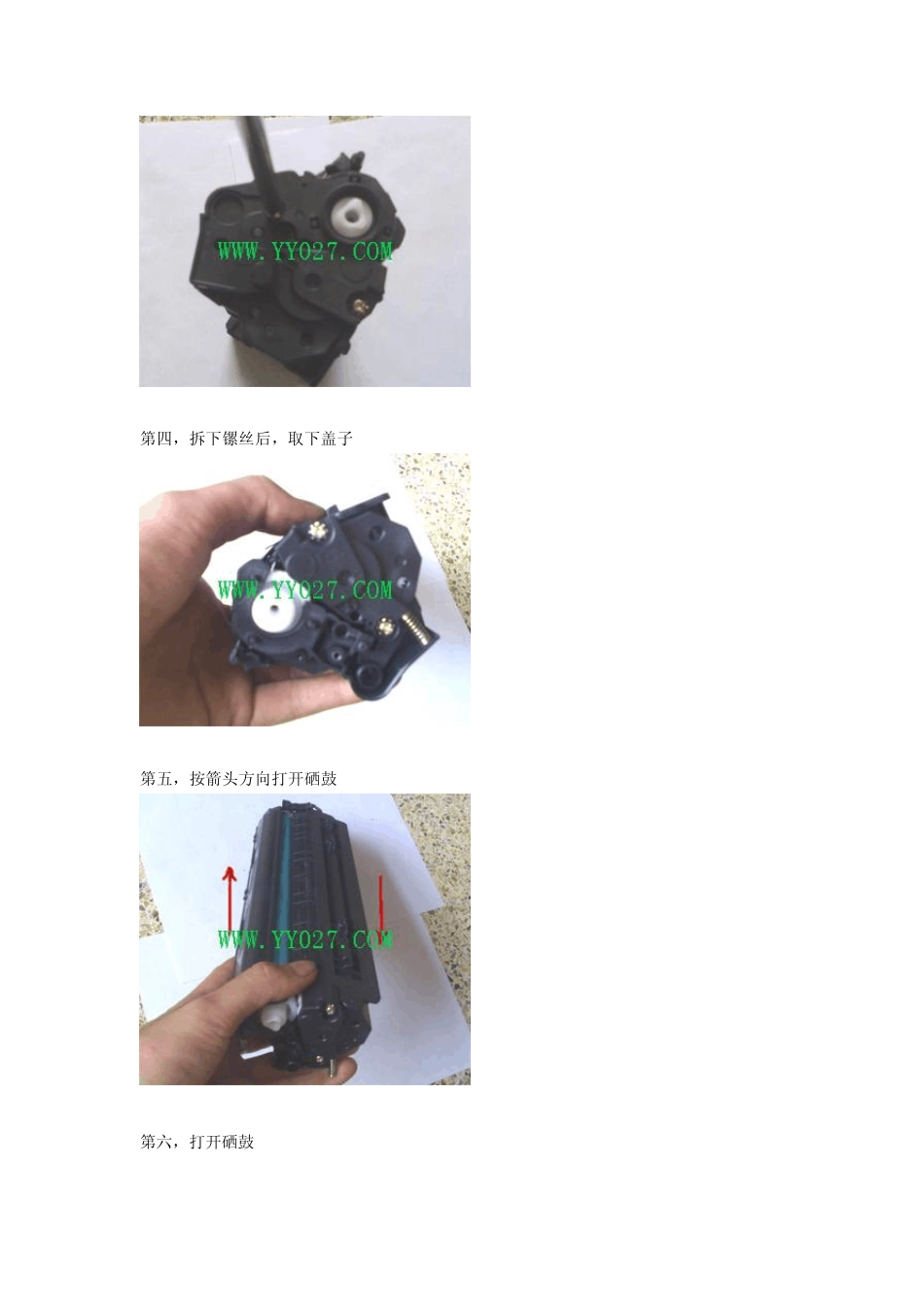 WWW.YY027.COM

第四，拆下镙丝后，取下盖子

WWW.YY027.COM

第五，按箭头方向打开硒鼓

WWW.YY027.COM

第六，打开硒鼓