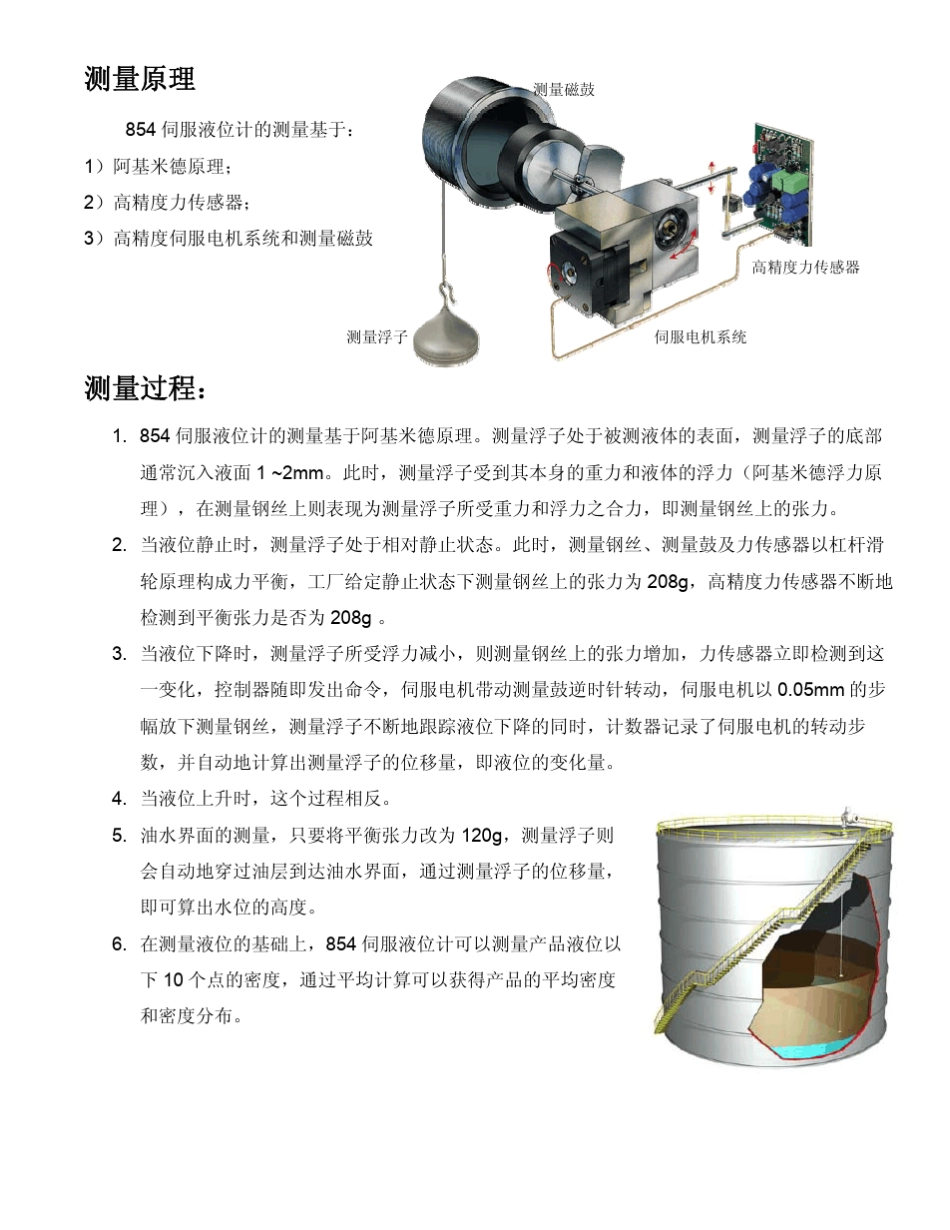 测量原理

854 伺服液位计的测量基于：

1）阿基米德原理；

2）高精度力传感器；

3）高精度伺服电机系统和测量磁鼓

测量磁鼓

高精度力传感器

测量浮子

伺服电机系统

测量过程：

1. 854 伺服液位计的测量基于阿基米德原理。测量浮子处于被测液体的表面，测量浮子的底部通常沉入液面 1 ~2mm。此时，测量浮子受到其本身的重力和液体的浮力（阿基米德浮力原理），在测量钢丝上则表现为测量浮子所受重力和浮力之合力，即测量钢丝上的张力。

2. 当液位静止时，测量浮子处于相对静止状态。此时，测量钢丝、测量鼓及力传感器以杠杆滑轮原理构成力平衡，工厂给定静止状态下测量钢丝上的张力为 208g，高精度力传感器不断地检测到平衡张力是否为 208g 。

3. 当液位下降时，测量浮子所受浮力减小，则测量钢丝上的张力增加，力传感器立即检测到这一变化，控制器随即发出命令，伺服电机带动测量鼓逆时针转动，伺服电机以 0.05mm 的步幅放下测量钢丝，测量浮子不断地跟踪液位下降的同时，计数器记录了伺服电机的转动步数，并自动地计算出测量浮子的位移量，即液位的变化量。

4. 当液位上升时，这个过程相反。

5. 油水界面的测量，只要将平衡张力改为 120g，测量浮子则会自动地穿过油层到达油水界面，通过测量浮子的位移量，即可算出水位的高度。

6. 在测量液位的基础上，854 伺服液位计可以测量产品液位以下 10 个点的密度，通过平均计算可以获得产品的平均密度和密度分布。